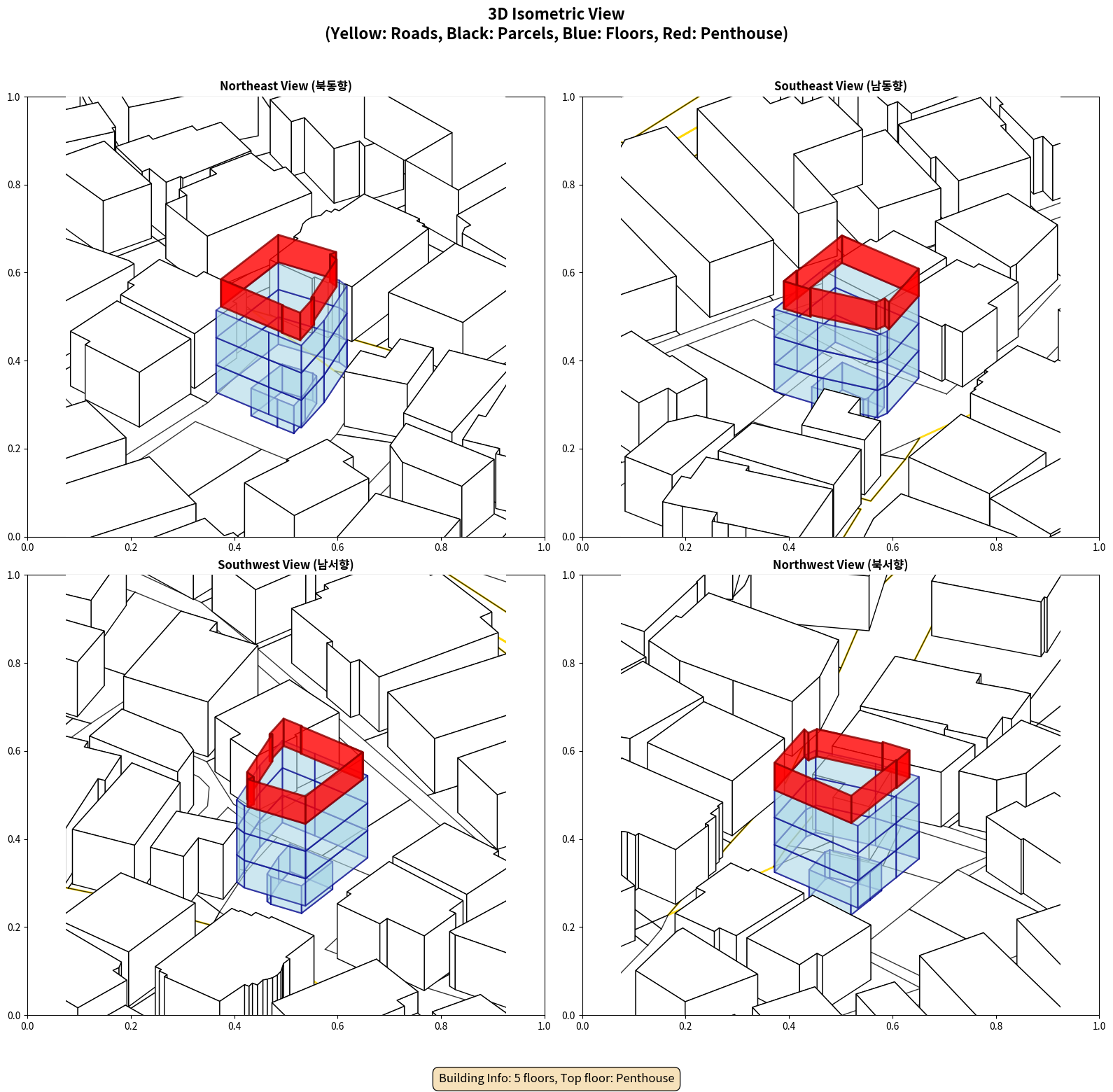 3D Isometric View
(Yellow: Roads, Black: Parcels, Blue: Floors, Red: Penthouse)

Northeast View (북동향)

1.0
0.8
0.6
0.4
0.2
0.0
0.0 0.2 0.4 0.6 0.8 1.0

Southeast View (남동향)

1.0
0.8
0.6
0.4
0.2
0.0
0.0 0.2 0.4 0.6 0.8 1.0

Southwest View (남서향)

1.0
0.8
0.6
0.4
0.2
0.0
0.0 0.2 0.4 0.6 0.8 1.0

Northwest View (북서향)

1.0
0.8
0.6
0.4
0.2
0.0
0.0 0.2 0.4 0.6 0.8 1.0

Building Info: 5 floors, Top floor: Penthouse