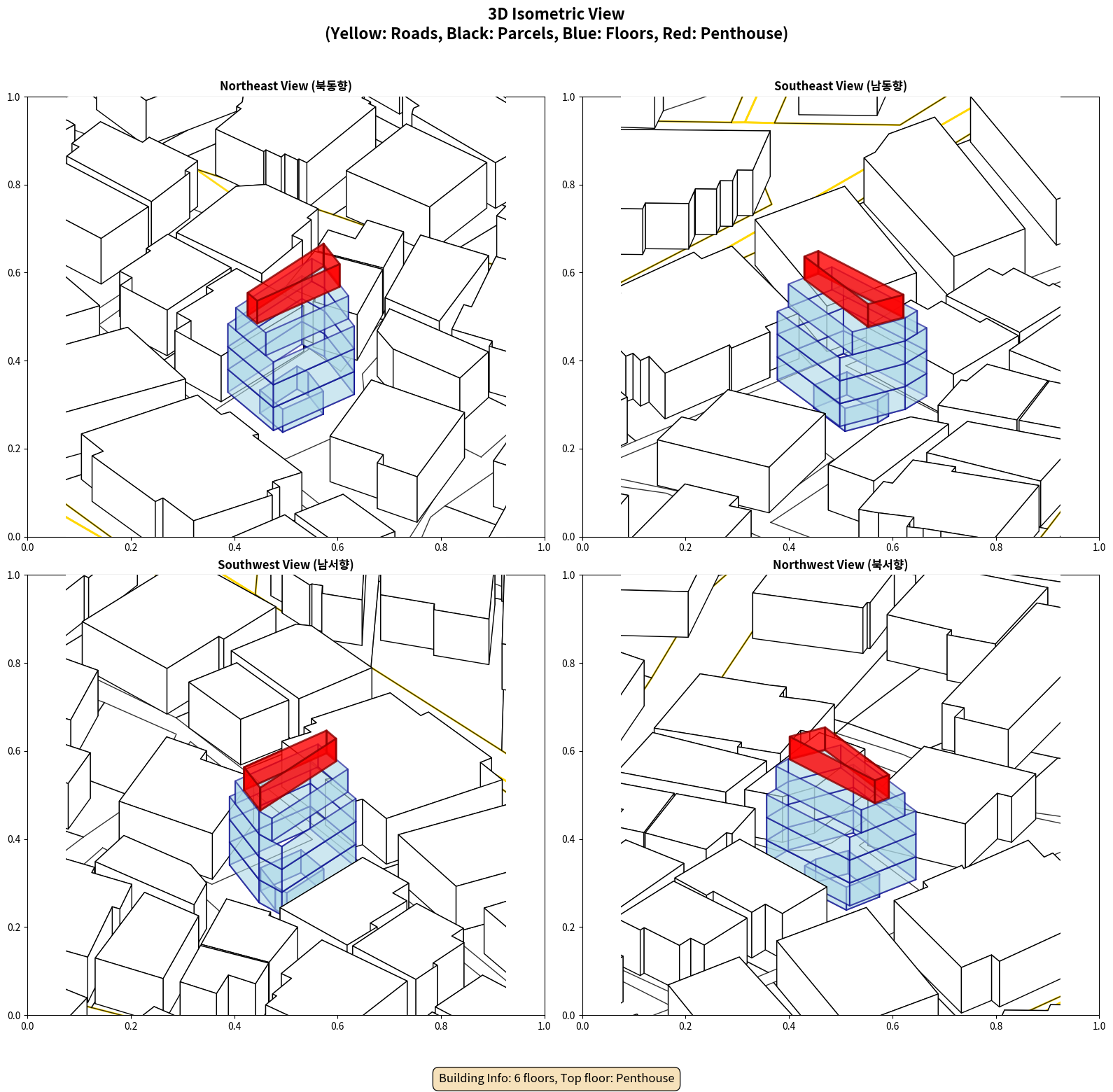 3D Isometric View
(Yellow: Roads, Black: Parcels, Blue: Floors, Red: Penthouse)

Northeast View (북동향)

1.0
0.8
0.6
0.4
0.2
0.0
0.0 0.2 0.4 0.6 0.8 1.0

Southeast View (남동향)

1.0
0.8
0.6
0.4
0.2
0.0
0.0 0.2 0.4 0.6 0.8 1.0

Southwest View (남서향)

1.0
0.8
0.6
0.4
0.2
0.0
0.0 0.2 0.4 0.6 0.8 1.0

Northwest View (북서향)

1.0
0.8
0.6
0.4
0.2
0.0
0.0 0.2 0.4 0.6 0.8 1.0

Building Info: 6 floors, Top floor: Penthouse