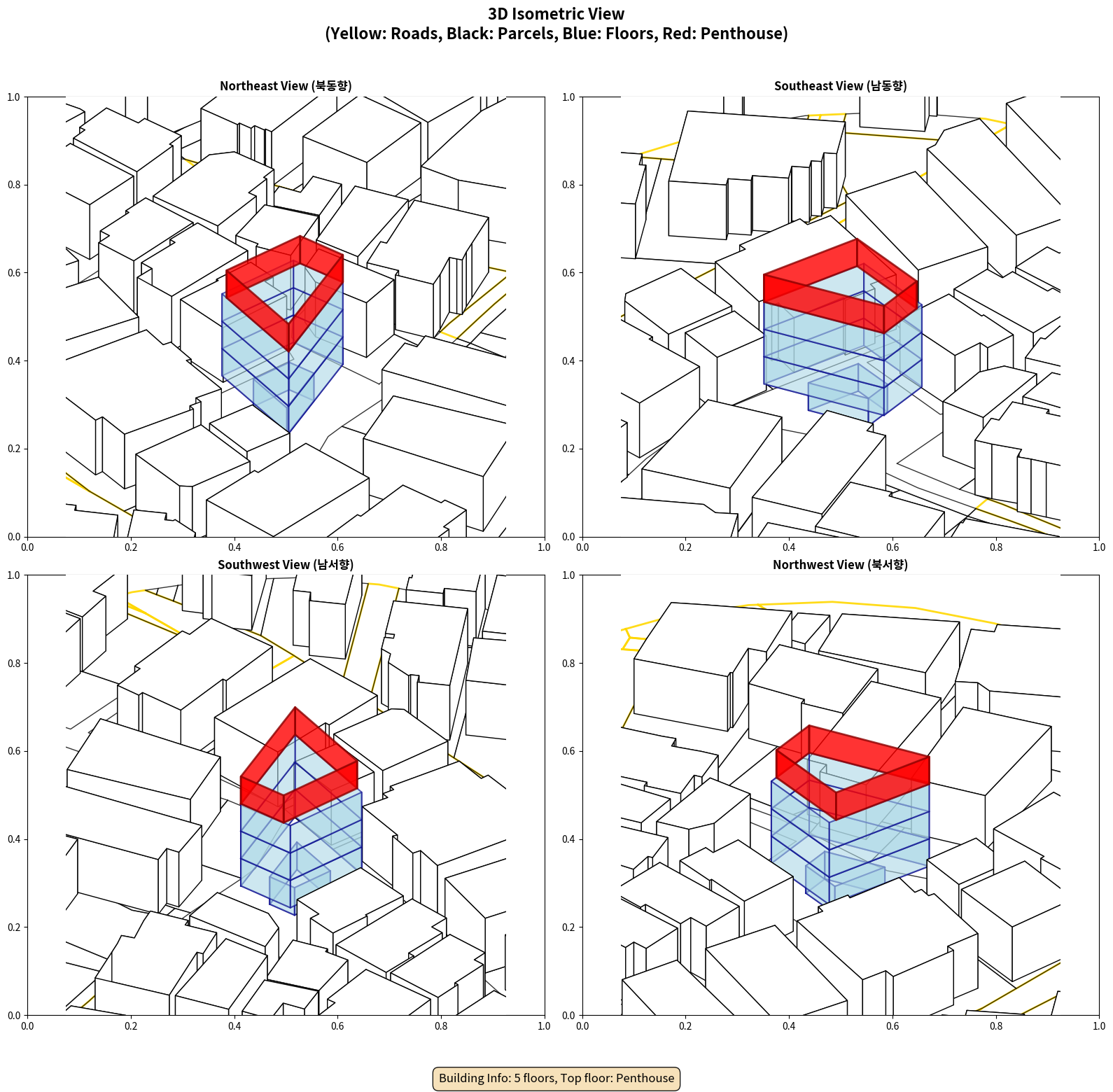 3D Isometric View
(Yellow: Roads, Black: Parcels, Blue: Floors, Red: Penthouse)

Northeast View (북동향)

1.0
0.8
0.6
0.4
0.2
0.0
0.0 0.2 0.4 0.6 0.8 1.0

Southeast View (남동향)

1.0
0.8
0.6
0.4
0.2
0.0
0.0 0.2 0.4 0.6 0.8 1.0

Southwest View (남서향)

1.0
0.8
0.6
0.4
0.2
0.0
0.0 0.2 0.4 0.6 0.8 1.0

Northwest View (북서향)

1.0
0.8
0.6
0.4
0.2
0.0
0.0 0.2 0.4 0.6 0.8 1.0

Building Info: 5 floors, Top floor: Penthouse