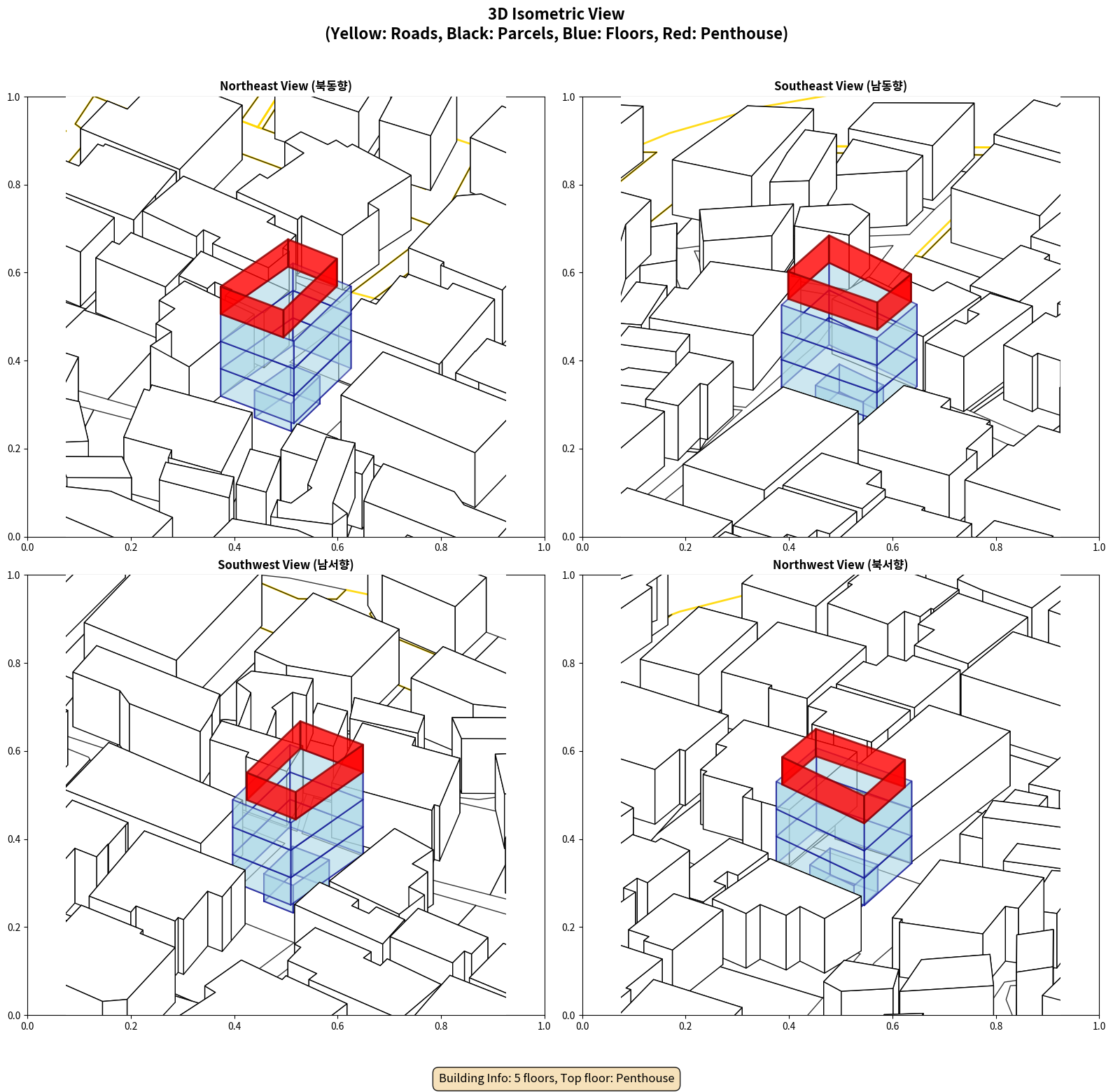 3D Isometric View
(Yellow: Roads, Black: Parcels, Blue: Floors, Red: Penthouse)

Northeast View (북동향)

1.0
0.8
0.6
0.4
0.2
0.0
0.0 0.2 0.4 0.6 0.8 1.0

Southeast View (남동향)

1.0
0.8
0.6
0.4
0.2
0.0
0.0 0.2 0.4 0.6 0.8 1.0

Southwest View (남서향)

1.0
0.8
0.6
0.4
0.2
0.0
0.0 0.2 0.4 0.6 0.8 1.0

Northwest View (북서향)

1.0
0.8
0.6
0.4
0.2
0.0
0.0 0.2 0.4 0.6 0.8 1.0

Building Info: 5 floors, Top floor: Penthouse