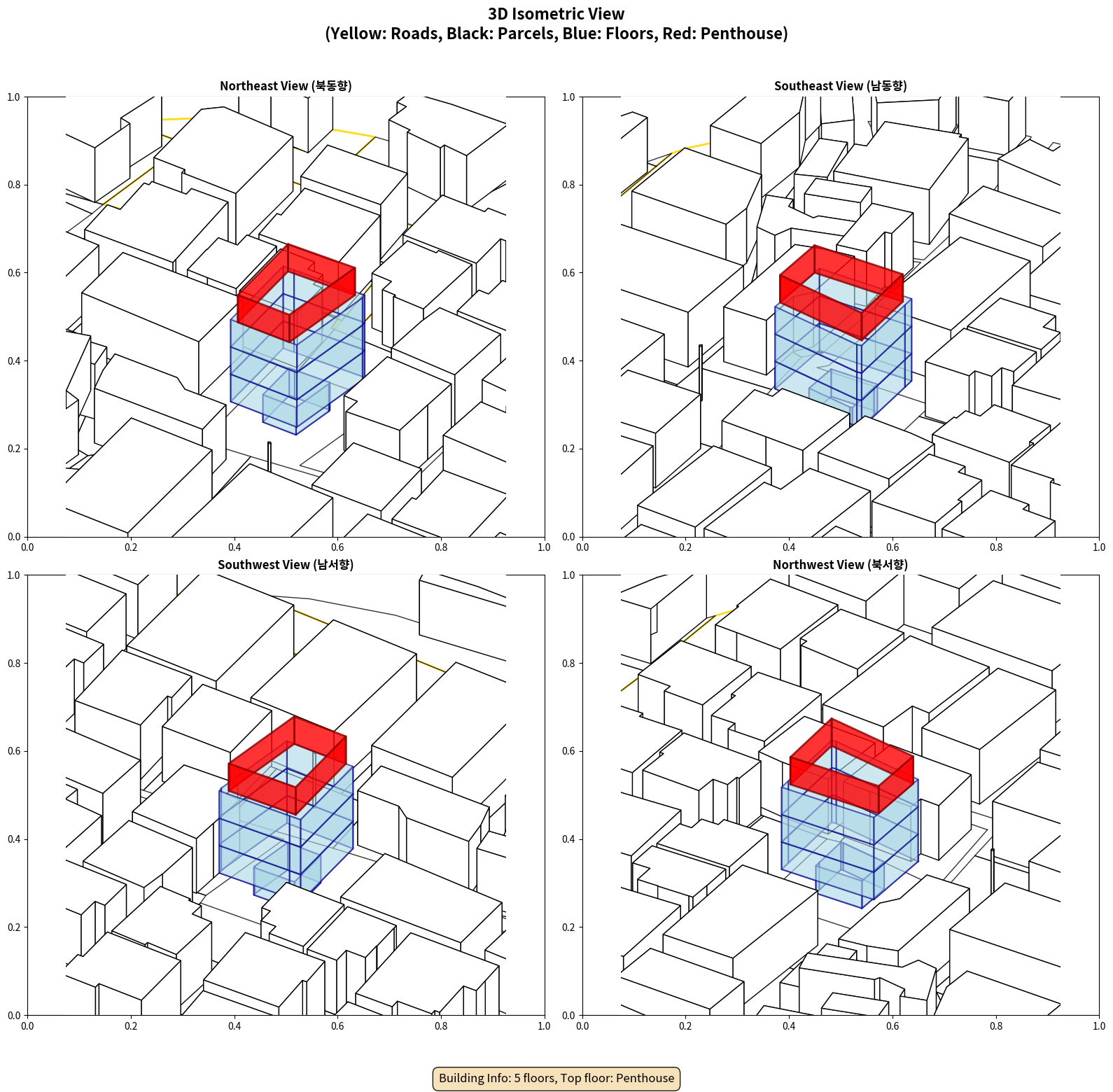 3D Isometric View
(Yellow: Roads, Black: Parcels, Blue: Floors, Red: Penthouse)

Northeast View (북동향)

1.0
0.8
0.6
0.4
0.2
0.0
0.0 0.2 0.4 0.6 0.8 1.0

Southeast View (남동향)

1.0
0.8
0.6
0.4
0.2
0.0
0.0 0.2 0.4 0.6 0.8 1.0

Southwest View (남서향)

1.0
0.8
0.6
0.4
0.2
0.0
0.0 0.2 0.4 0.6 0.8 1.0

Northwest View (북서향)

1.0
0.8
0.6
0.4
0.2
0.0
0.0 0.2 0.4 0.6 0.8 1.0

Building Info: 5 floors, Top floor: Penthouse