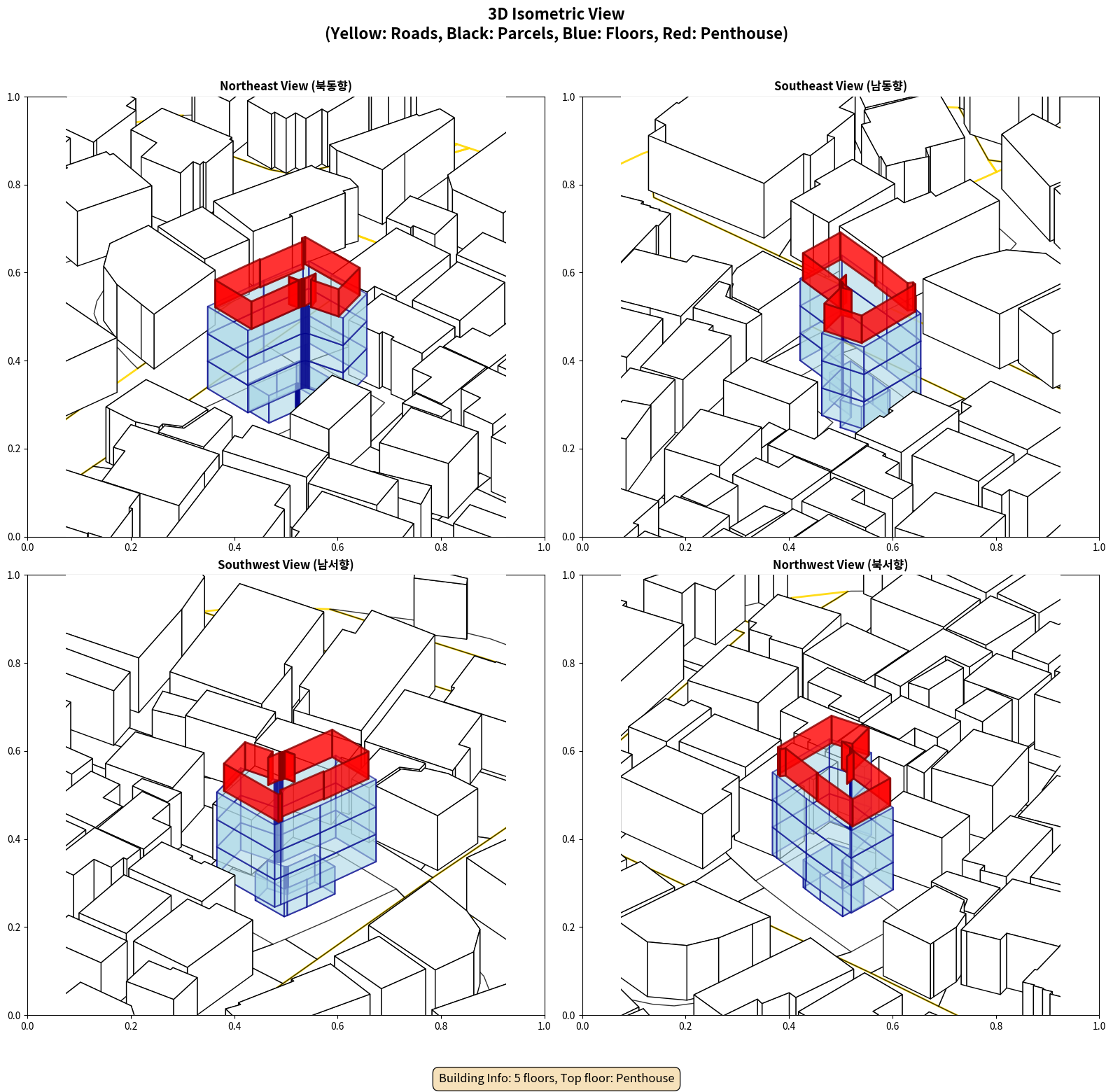 3D Isometric View
(Yellow: Roads, Black: Parcels, Blue: Floors, Red: Penthouse)

Northeast View (북동향)

1.0
0.8
0.6
0.4
0.2
0.0
0.0 0.2 0.4 0.6 0.8 1.0

Southeast View (남동향)

1.0
0.8
0.6
0.4
0.2
0.0
0.0 0.2 0.4 0.6 0.8 1.0

Southwest View (남서향)

1.0
0.8
0.6
0.4
0.2
0.0
0.0 0.2 0.4 0.6 0.8 1.0

Northwest View (북서향)

1.0
0.8
0.6
0.4
0.2
0.0
0.0 0.2 0.4 0.6 0.8 1.0

Building Info: 5 floors, Top floor: Penthouse