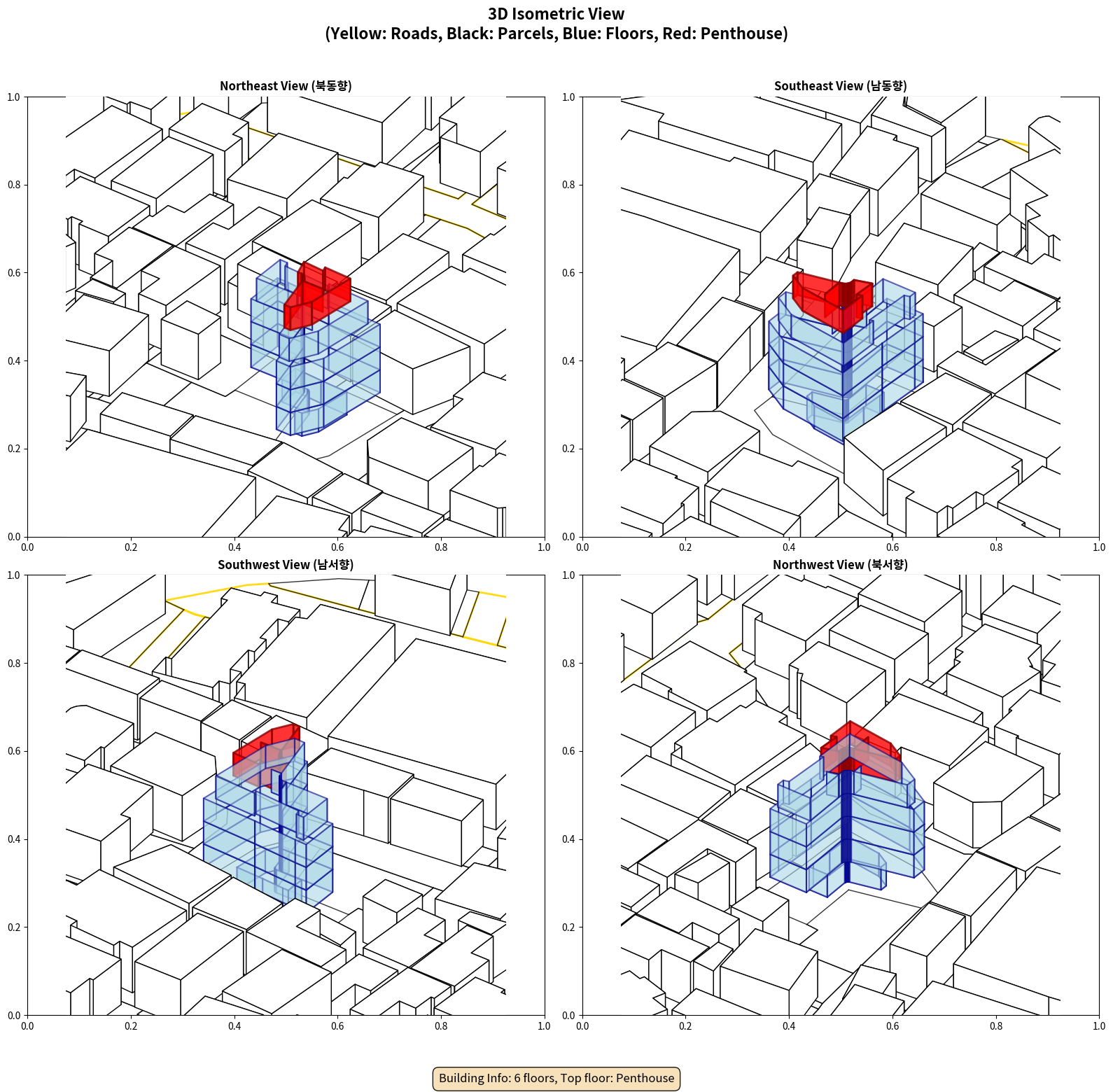 3D Isometric View
(Yellow: Roads, Black: Parcels, Blue: Floors, Red: Penthouse)

Northeast View (북동향)

1.0
0.8
0.6
0.4
0.2
0.0
0.0 0.2 0.4 0.6 0.8 1.0

Southeast View (남동향)

1.0
0.8
0.6
0.4
0.2
0.0
0.0 0.2 0.4 0.6 0.8 1.0

Southwest View (남서향)

1.0
0.8
0.6
0.4
0.2
0.0
0.0 0.2 0.4 0.6 0.8 1.0

Northwest View (북서향)

1.0
0.8
0.6
0.4
0.2
0.0
0.0 0.2 0.4 0.6 0.8 1.0

Building Info: 6 floors, Top floor: Penthouse