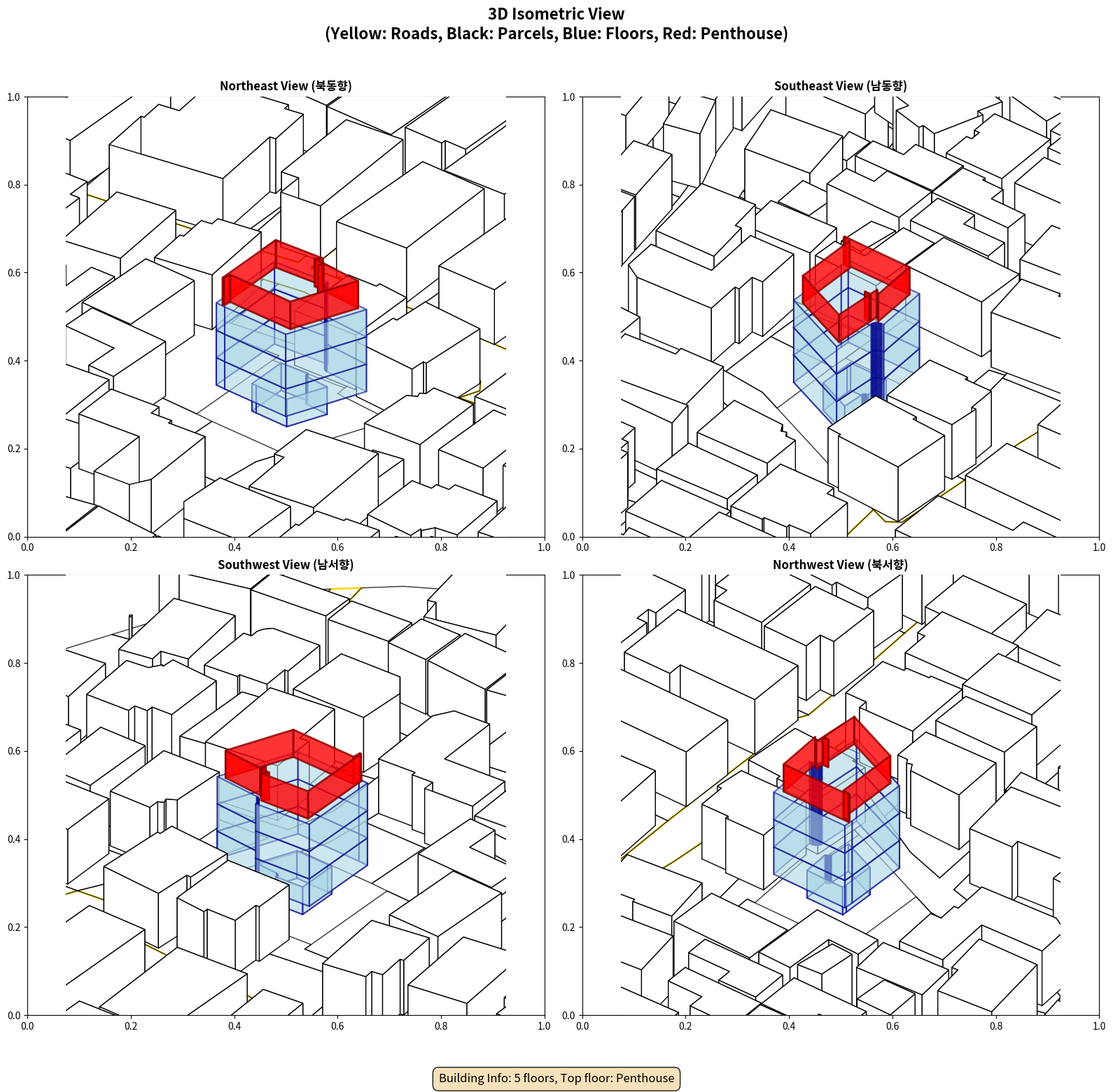 3D Isometric View
(Yellow: Roads, Black: Parcels, Blue: Floors, Red: Penthouse)

Northeast View (북동향)

1.0
0.8
0.6
0.4
0.2
0.0
0.0 0.2 0.4 0.6 0.8 1.0

Southeast View (남동향)

1.0
0.8
0.6
0.4
0.2
0.0
0.0 0.2 0.4 0.6 0.8 1.0

Southwest View (남서향)

1.0
0.8
0.6
0.4
0.2
0.0
0.0 0.2 0.4 0.6 0.8 1.0

Northwest View (북서향)

1.0
0.8
0.6
0.4
0.2
0.0
0.0 0.2 0.4 0.6 0.8 1.0

Building Info: 5 floors, Top floor: Penthouse