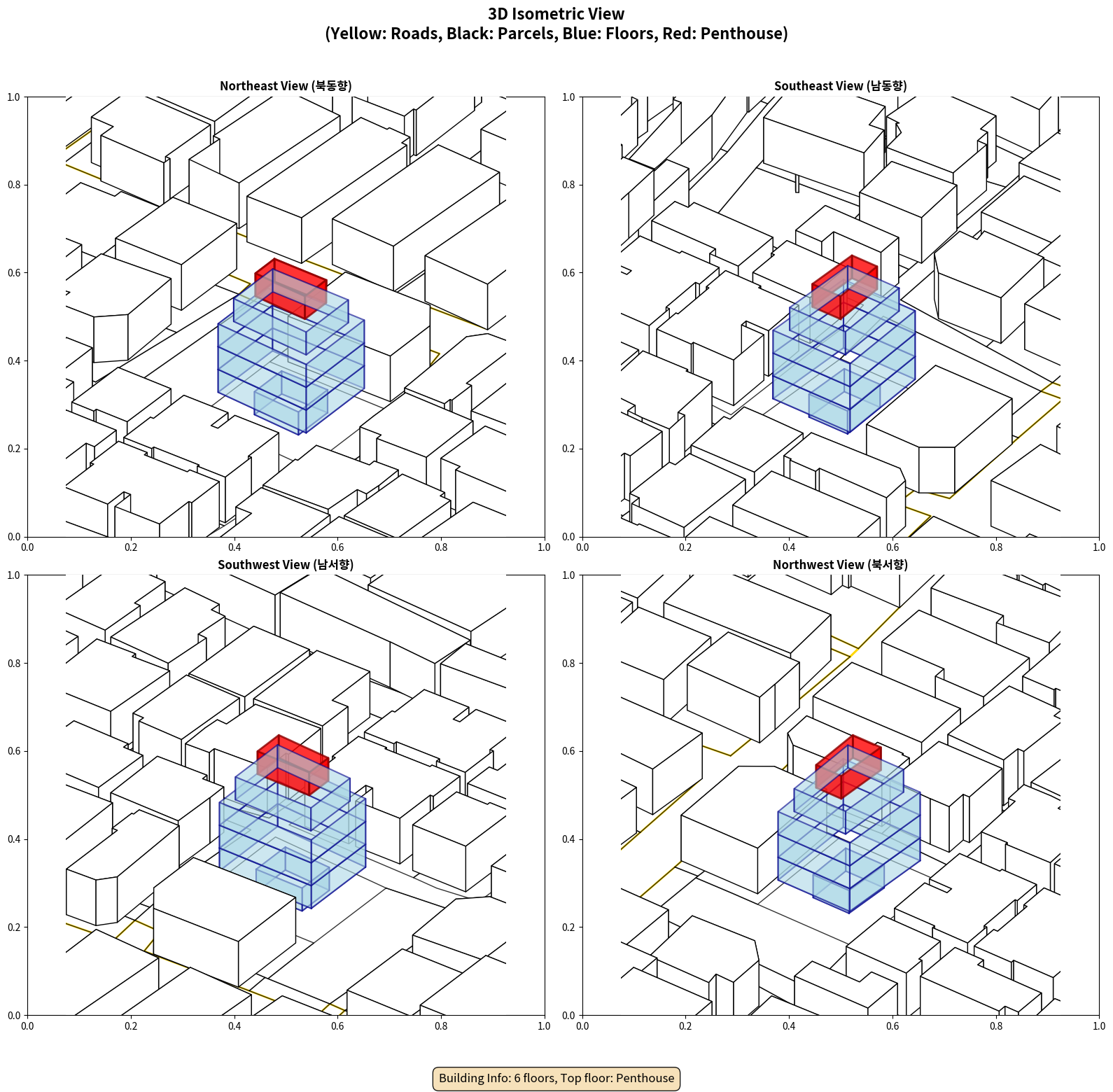 3D Isometric View
(Yellow: Roads, Black: Parcels, Blue: Floors, Red: Penthouse)

Northeast View (북동향)

1.0
0.8
0.6
0.4
0.2
0.0
0.0 0.2 0.4 0.6 0.8 1.0

Southeast View (남동향)

1.0
0.8
0.6
0.4
0.2
0.0
0.0 0.2 0.4 0.6 0.8 1.0

Southwest View (남서향)

1.0
0.8
0.6
0.4
0.2
0.0
0.0 0.2 0.4 0.6 0.8 1.0

Northwest View (북서향)

1.0
0.8
0.6
0.4
0.2
0.0
0.0 0.2 0.4 0.6 0.8 1.0

Building Info: 6 floors, Top floor: Penthouse