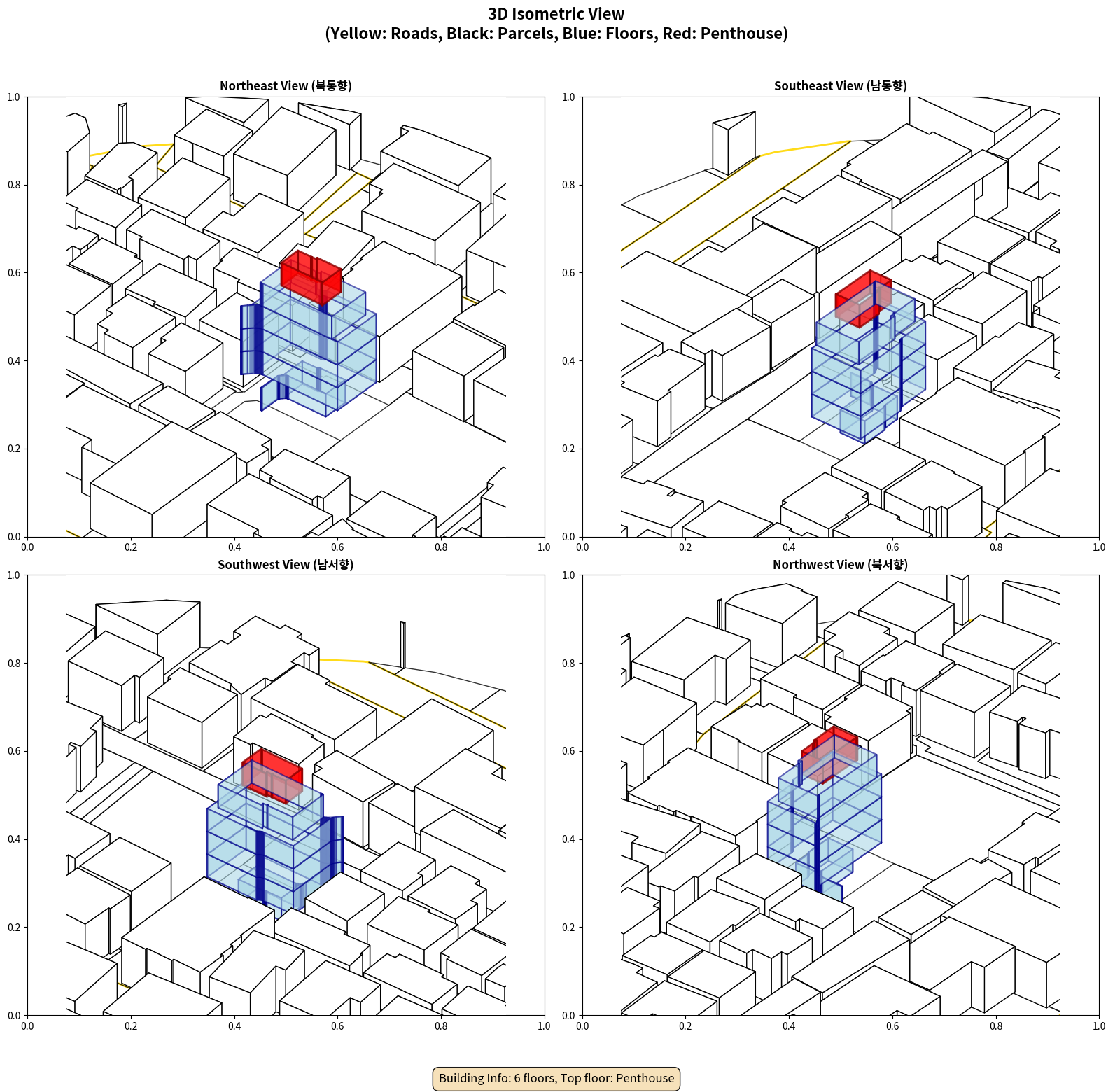 3D Isometric View
(Yellow: Roads, Black: Parcels, Blue: Floors, Red: Penthouse)

Northeast View (북동향)

1.0
0.8
0.6
0.4
0.2
0.0
0.0 0.2 0.4 0.6 0.8 1.0

Southeast View (남동향)

1.0
0.8
0.6
0.4
0.2
0.0
0.0 0.2 0.4 0.6 0.8 1.0

Southwest View (남서향)

1.0
0.8
0.6
0.4
0.2
0.0
0.0 0.2 0.4 0.6 0.8 1.0

Northwest View (북서향)

1.0
0.8
0.6
0.4
0.2
0.0
0.0 0.2 0.4 0.6 0.8 1.0

Building Info: 6 floors, Top floor: Penthouse