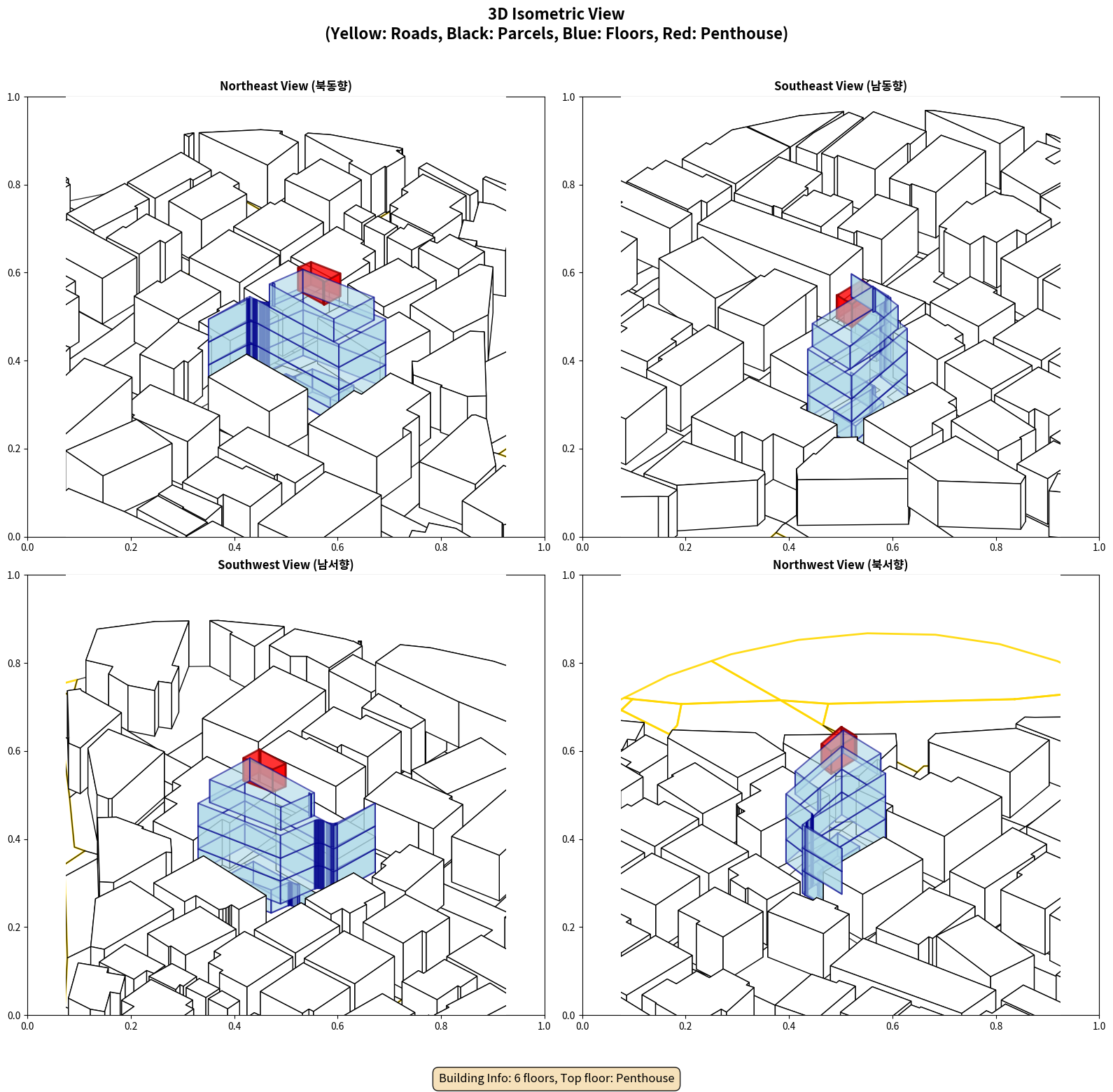 3D Isometric View
(Yellow: Roads, Black: Parcels, Blue: Floors, Red: Penthouse)

Northeast View (북동향)

1.0
0.8
0.6
0.4
0.2
0.0
0.0 0.2 0.4 0.6 0.8 1.0

Southeast View (남동향)

1.0
0.8
0.6
0.4
0.2
0.0
0.0 0.2 0.4 0.6 0.8 1.0

Southwest View (남서향)

1.0
0.8
0.6
0.4
0.2
0.0
0.0 0.2 0.4 0.6 0.8 1.0

Northwest View (북서향)

1.0
0.8
0.6
0.4
0.2
0.0
0.0 0.2 0.4 0.6 0.8 1.0

Building Info: 6 floors, Top floor: Penthouse