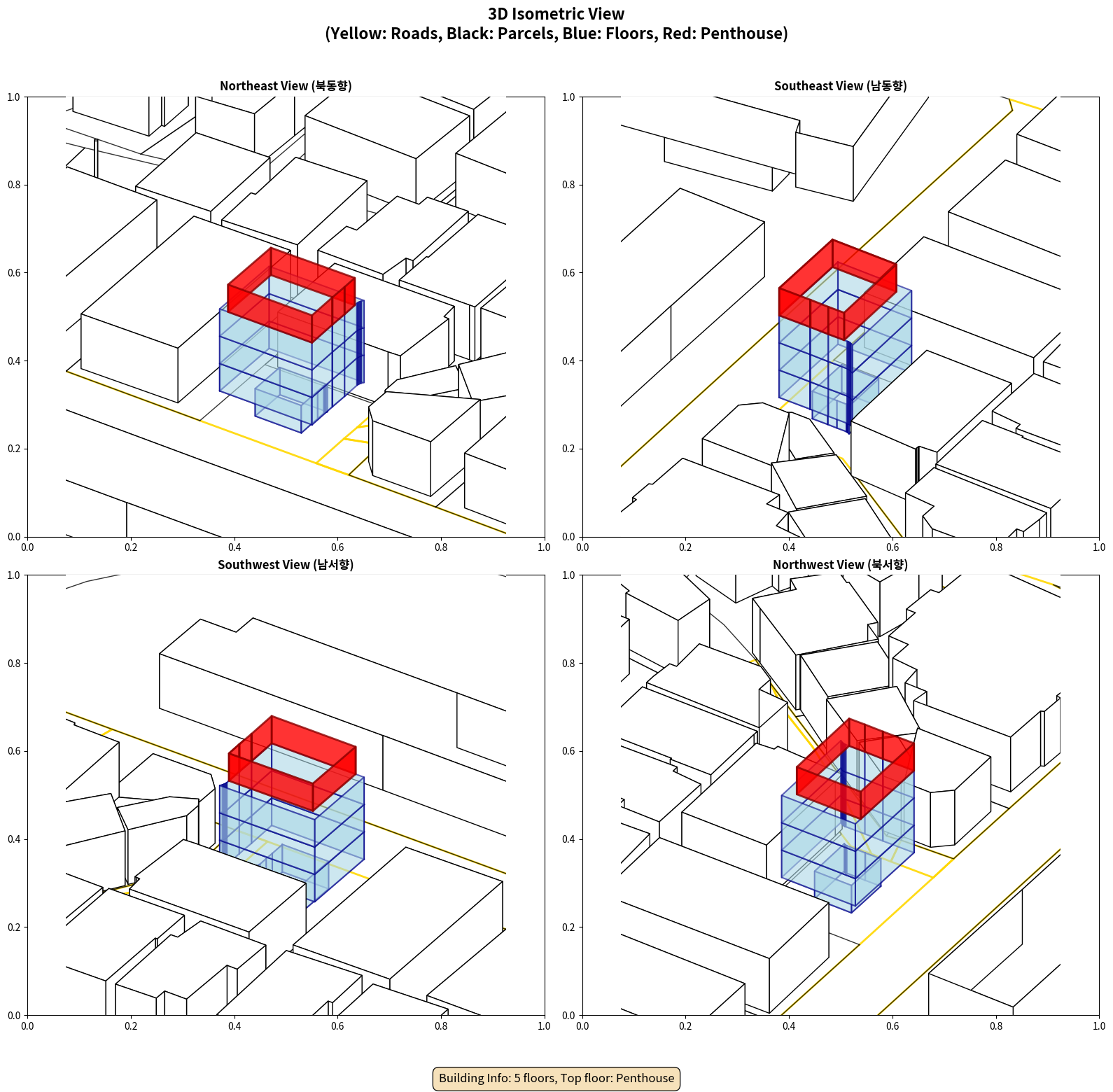 3D Isometric View
(Yellow: Roads, Black: Parcels, Blue: Floors, Red: Penthouse)

Northeast View (북동향)

1.0
0.8
0.6
0.4
0.2
0.0
0.0 0.2 0.4 0.6 0.8 1.0

Southeast View (남동향)

1.0
0.8
0.6
0.4
0.2
0.0
0.0 0.2 0.4 0.6 0.8 1.0

Southwest View (남서향)

1.0
0.8
0.6
0.4
0.2
0.0
0.0 0.2 0.4 0.6 0.8 1.0

Northwest View (북서향)

1.0
0.8
0.6
0.4
0.2
0.0
0.0 0.2 0.4 0.6 0.8 1.0

Building Info: 5 floors, Top floor: Penthouse