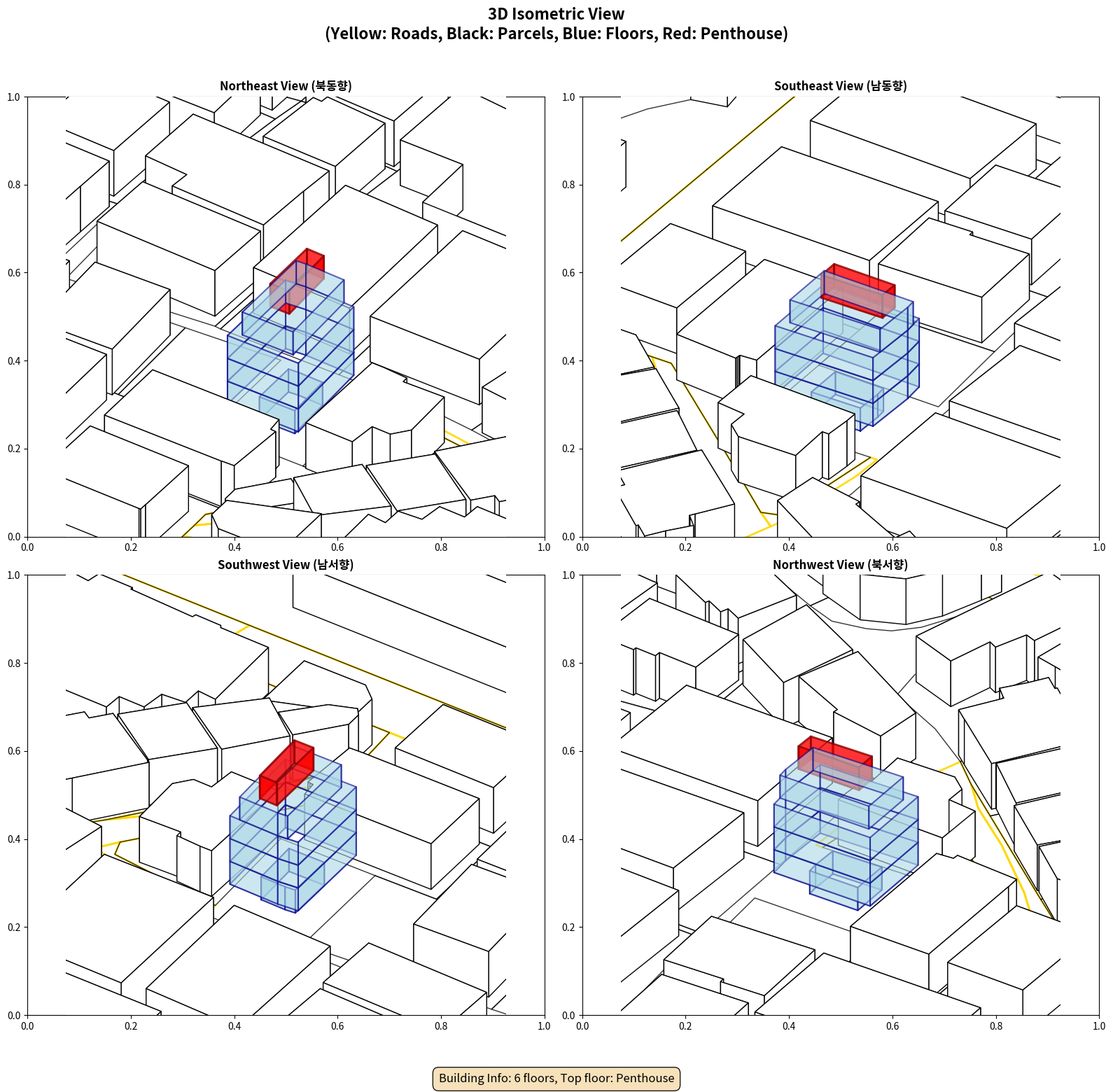 3D Isometric View
(Yellow: Roads, Black: Parcels, Blue: Floors, Red: Penthouse)

Northeast View (북동향)

1.0
0.8
0.6
0.4
0.2
0.0
0.0 0.2 0.4 0.6 0.8 1.0

Southeast View (남동향)

1.0
0.8
0.6
0.4
0.2
0.0
0.0 0.2 0.4 0.6 0.8 1.0

Southwest View (남서향)

1.0
0.8
0.6
0.4
0.2
0.0
0.0 0.2 0.4 0.6 0.8 1.0

Northwest View (북서향)

1.0
0.8
0.6
0.4
0.2
0.0
0.0 0.2 0.4 0.6 0.8 1.0

Building Info: 6 floors, Top floor: Penthouse