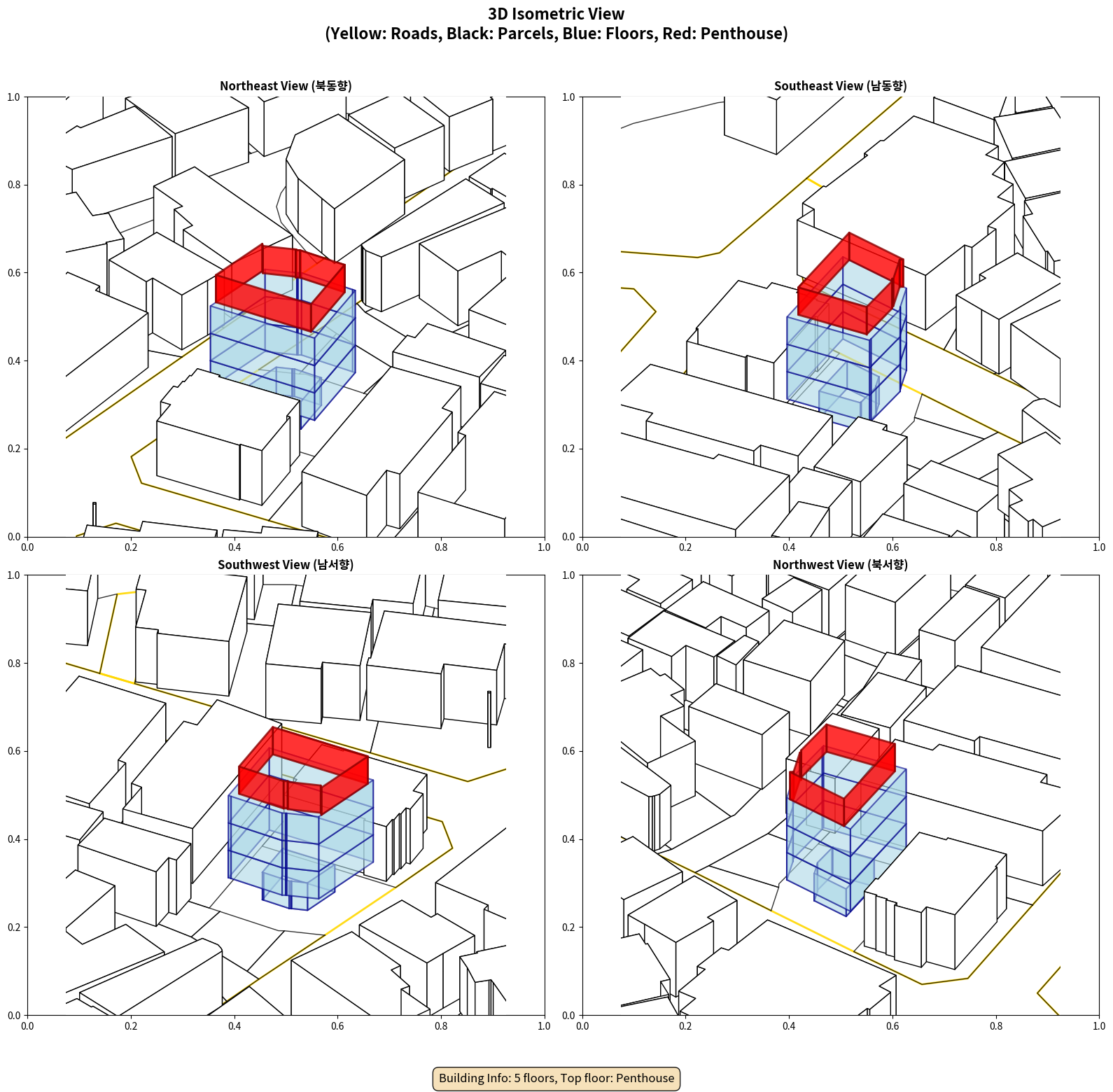 3D Isometric View
(Yellow: Roads, Black: Parcels, Blue: Floors, Red: Penthouse)

Northeast View (북동향)

1.0
0.8
0.6
0.4
0.2
0.0
0.0 0.2 0.4 0.6 0.8 1.0

Southeast View (남동향)

1.0
0.8
0.6
0.4
0.2
0.0
0.0 0.2 0.4 0.6 0.8 1.0

Southwest View (남서향)

1.0
0.8
0.6
0.4
0.2
0.0
0.0 0.2 0.4 0.6 0.8 1.0

Northwest View (북서향)

1.0
0.8
0.6
0.4
0.2
0.0
0.0 0.2 0.4 0.6 0.8 1.0

Building Info: 5 floors, Top floor: Penthouse