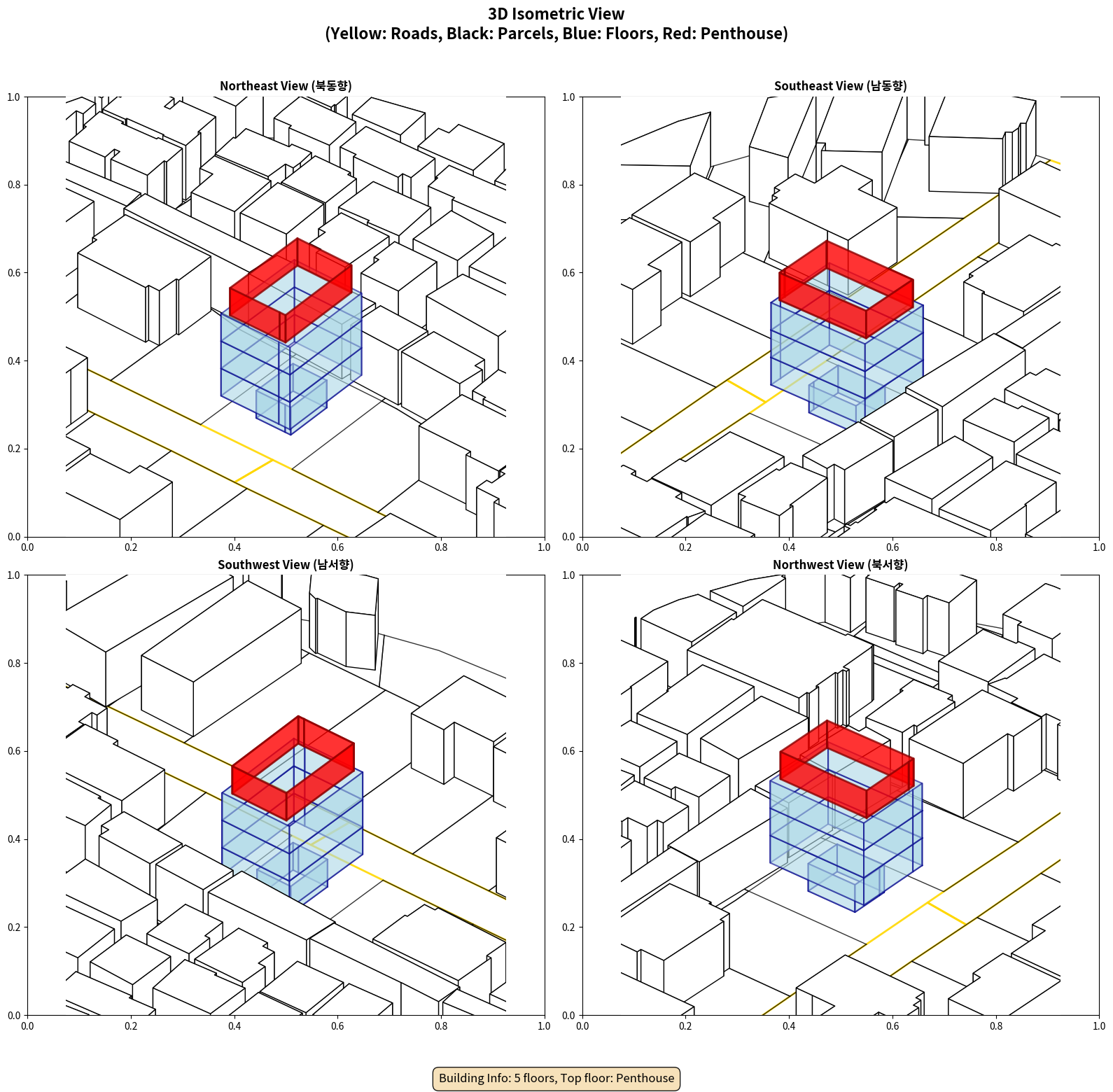 3D Isometric View
(Yellow: Roads, Black: Parcels, Blue: Floors, Red: Penthouse)

Northeast View (북동향)

1.0
0.8
0.6
0.4
0.2
0.0
0.0 0.2 0.4 0.6 0.8 1.0

Southeast View (남동향)

1.0
0.8
0.6
0.4
0.2
0.0
0.0 0.2 0.4 0.6 0.8 1.0

Southwest View (남서향)

1.0
0.8
0.6
0.4
0.2
0.0
0.0 0.2 0.4 0.6 0.8 1.0

Northwest View (북서향)

1.0
0.8
0.6
0.4
0.2
0.0
0.0 0.2 0.4 0.6 0.8 1.0

Building Info: 5 floors, Top floor: Penthouse