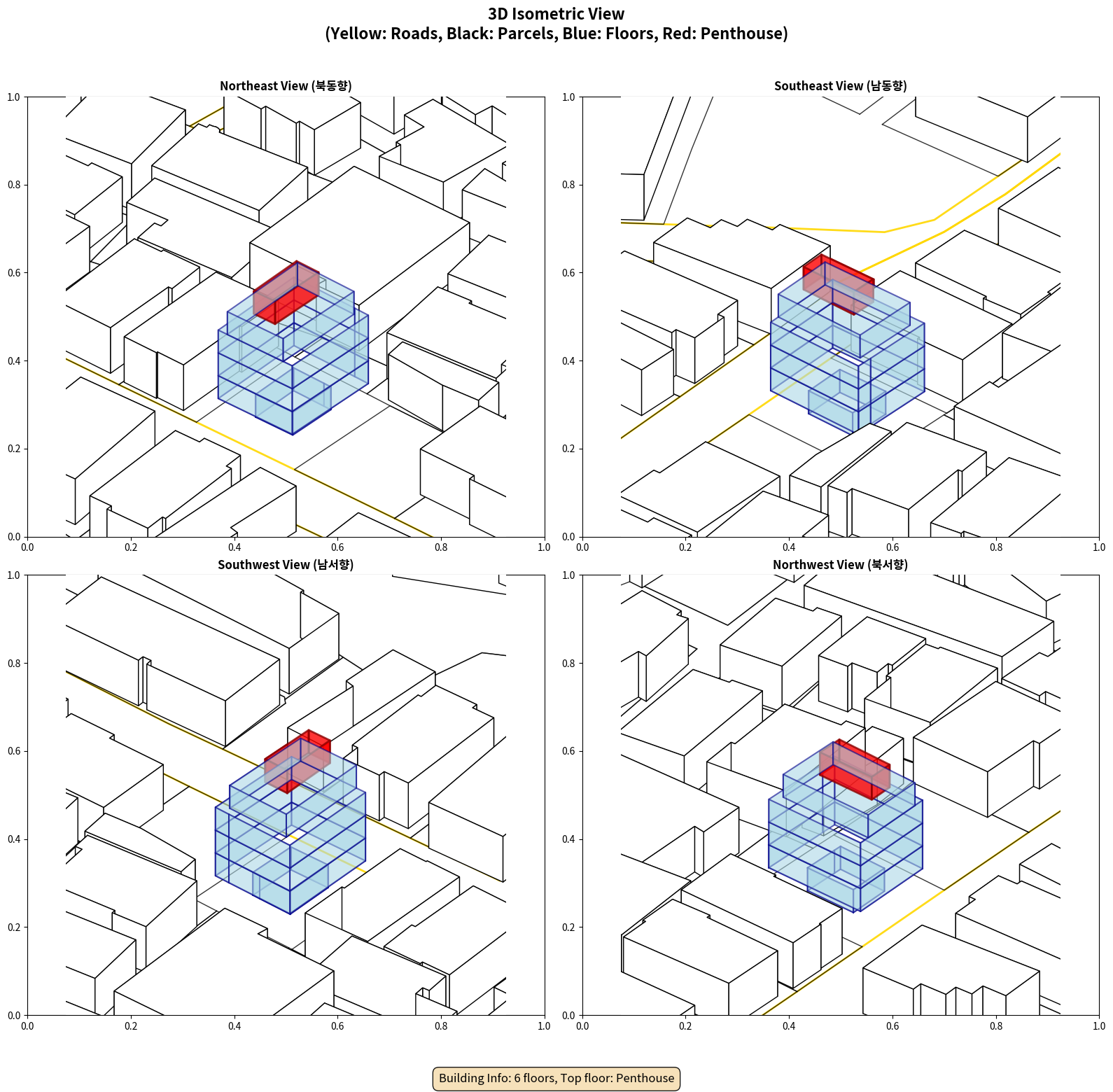 3D Isometric View
(Yellow: Roads, Black: Parcels, Blue: Floors, Red: Penthouse)

Northeast View (북동향)

1.0
0.8
0.6
0.4
0.2
0.0
0.0 0.2 0.4 0.6 0.8 1.0

Southeast View (남동향)

1.0
0.8
0.6
0.4
0.2
0.0
0.0 0.2 0.4 0.6 0.8 1.0

Southwest View (남서향)

1.0
0.8
0.6
0.4
0.2
0.0
0.0 0.2 0.4 0.6 0.8 1.0

Northwest View (북서향)

1.0
0.8
0.6
0.4
0.2
0.0
0.0 0.2 0.4 0.6 0.8 1.0

Building Info: 6 floors, Top floor: Penthouse