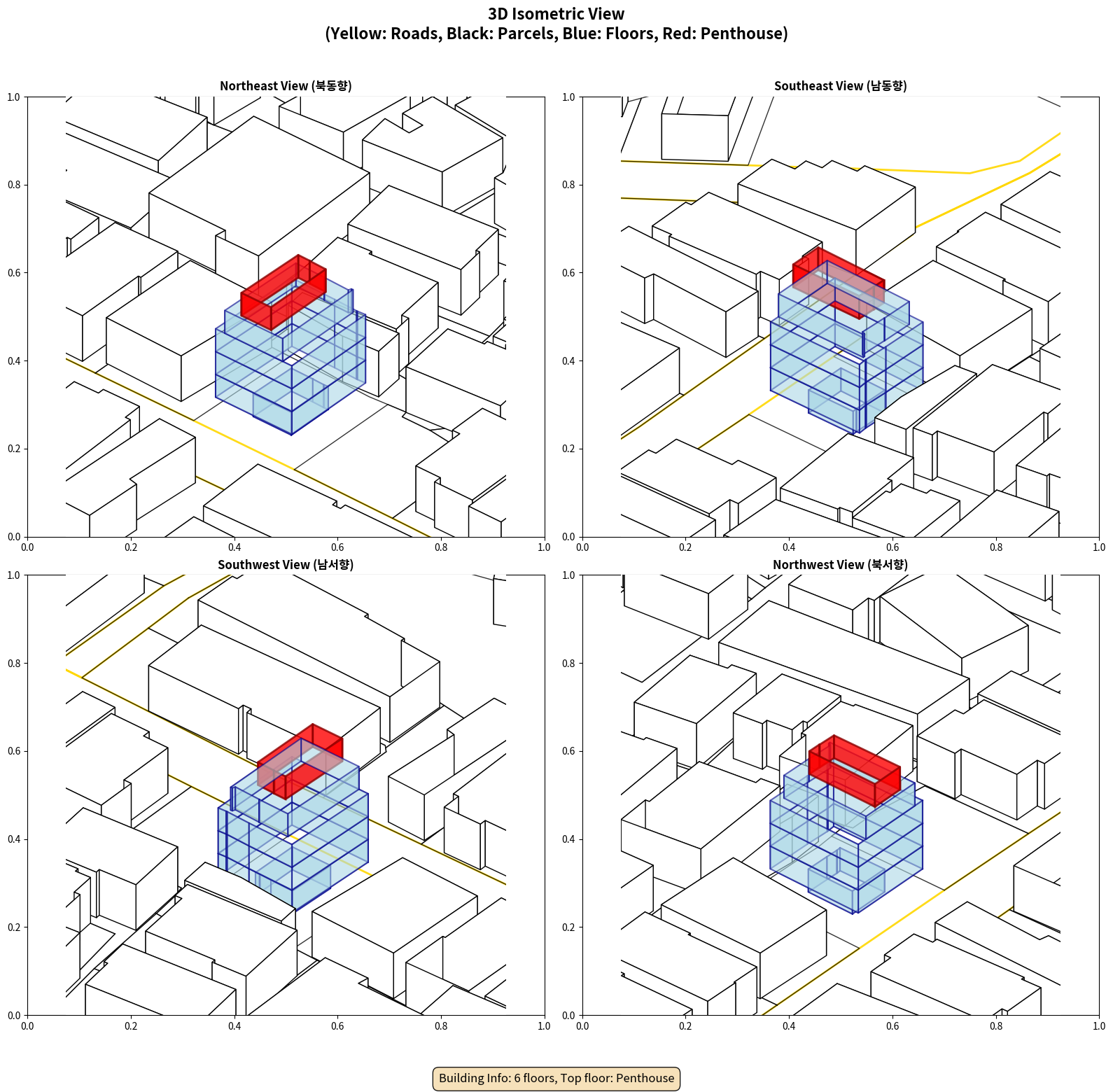 3D Isometric View
(Yellow: Roads, Black: Parcels, Blue: Floors, Red: Penthouse)

Northeast View (북동향)

1.0
0.8
0.6
0.4
0.2
0.0
0.0 0.2 0.4 0.6 0.8 1.0

Southeast View (남동향)

1.0
0.8
0.6
0.4
0.2
0.0
0.0 0.2 0.4 0.6 0.8 1.0

Southwest View (남서향)

1.0
0.8
0.6
0.4
0.2
0.0
0.0 0.2 0.4 0.6 0.8 1.0

Northwest View (북서향)

1.0
0.8
0.6
0.4
0.2
0.0
0.0 0.2 0.4 0.6 0.8 1.0

Building Info: 6 floors, Top floor: Penthouse