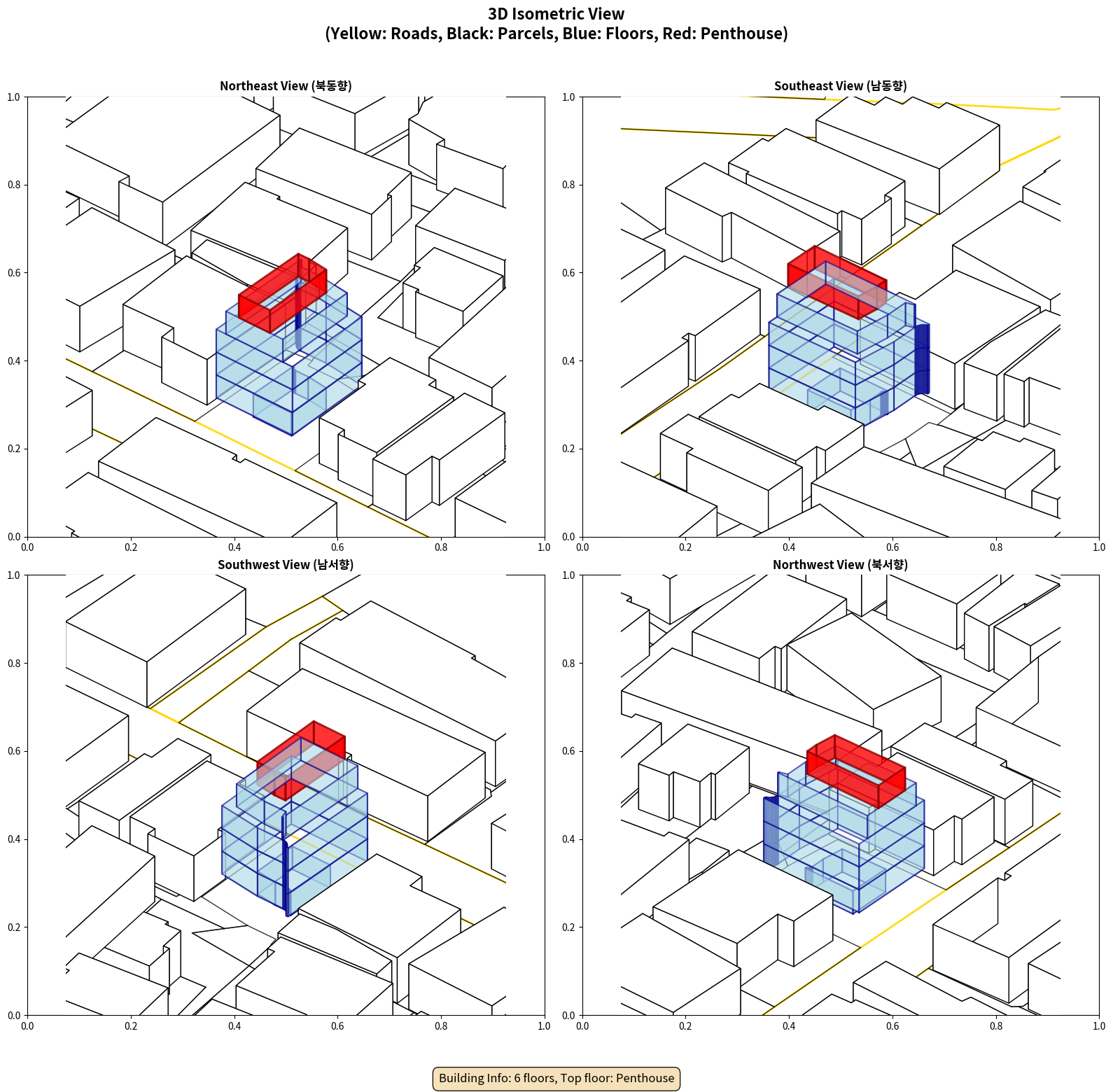 3D Isometric View
(Yellow: Roads, Black: Parcels, Blue: Floors, Red: Penthouse)

Northeast View (북동향)

1.0
0.8
0.6
0.4
0.2
0.0
0.0 0.2 0.4 0.6 0.8 1.0

Southeast View (남동향)

1.0
0.8
0.6
0.4
0.2
0.0
0.0 0.2 0.4 0.6 0.8 1.0

Southwest View (남서향)

1.0
0.8
0.6
0.4
0.2
0.0
0.0 0.2 0.4 0.6 0.8 1.0

Northwest View (북서향)

1.0
0.8
0.6
0.4
0.2
0.0
0.0 0.2 0.4 0.6 0.8 1.0

Building Info: 6 floors, Top floor: Penthouse