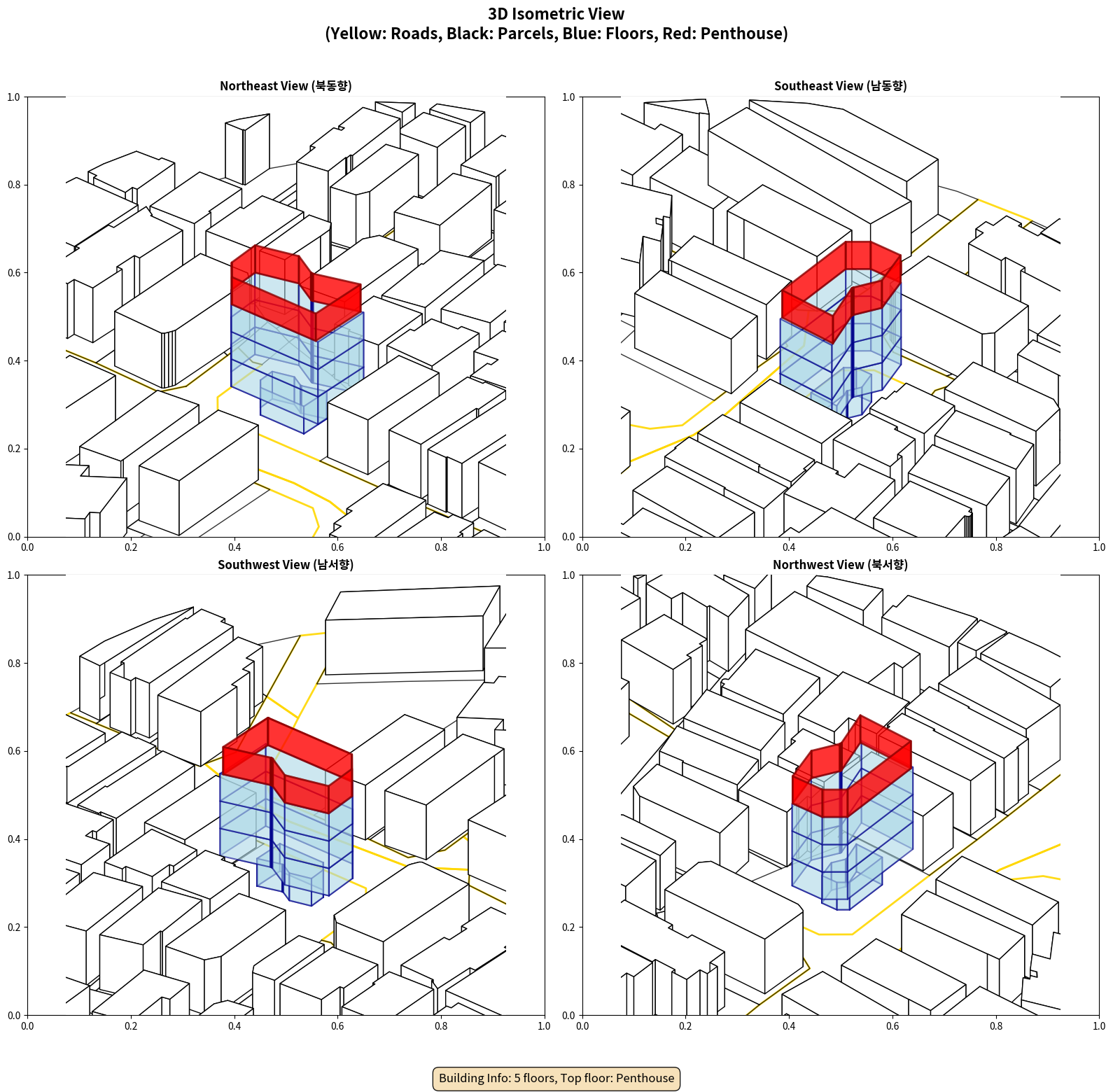 3D Isometric View
(Yellow: Roads, Black: Parcels, Blue: Floors, Red: Penthouse)

Northeast View (북동향)

1.0
0.8
0.6
0.4
0.2
0.0
0.0 0.2 0.4 0.6 0.8 1.0

Southeast View (남동향)

1.0
0.8
0.6
0.4
0.2
0.0
0.0 0.2 0.4 0.6 0.8 1.0

Southwest View (남서향)

1.0
0.8
0.6
0.4
0.2
0.0
0.0 0.2 0.4 0.6 0.8 1.0

Northwest View (북서향)

1.0
0.8
0.6
0.4
0.2
0.0
0.0 0.2 0.4 0.6 0.8 1.0

Building Info: 5 floors, Top floor: Penthouse