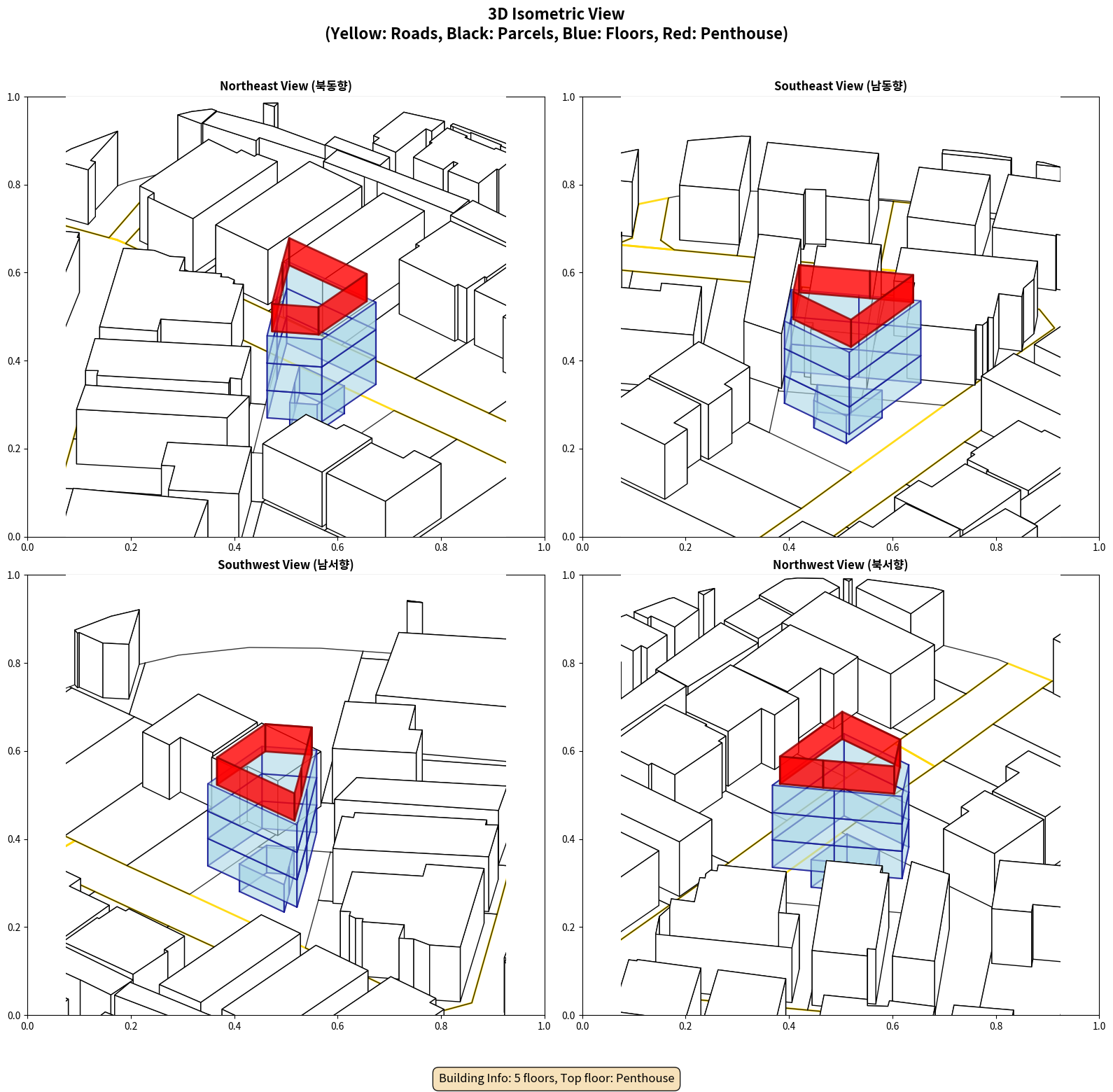 3D Isometric View
(Yellow: Roads, Black: Parcels, Blue: Floors, Red: Penthouse)

Northeast View (북동향)

1.0
0.8
0.6
0.4
0.2
0.0
0.0 0.2 0.4 0.6 0.8 1.0

Southeast View (남동향)

1.0
0.8
0.6
0.4
0.2
0.0
0.0 0.2 0.4 0.6 0.8 1.0

Southwest View (남서향)

1.0
0.8
0.6
0.4
0.2
0.0
0.0 0.2 0.4 0.6 0.8 1.0

Northwest View (북서향)

1.0
0.8
0.6
0.4
0.2
0.0
0.0 0.2 0.4 0.6 0.8 1.0

Building Info: 5 floors, Top floor: Penthouse