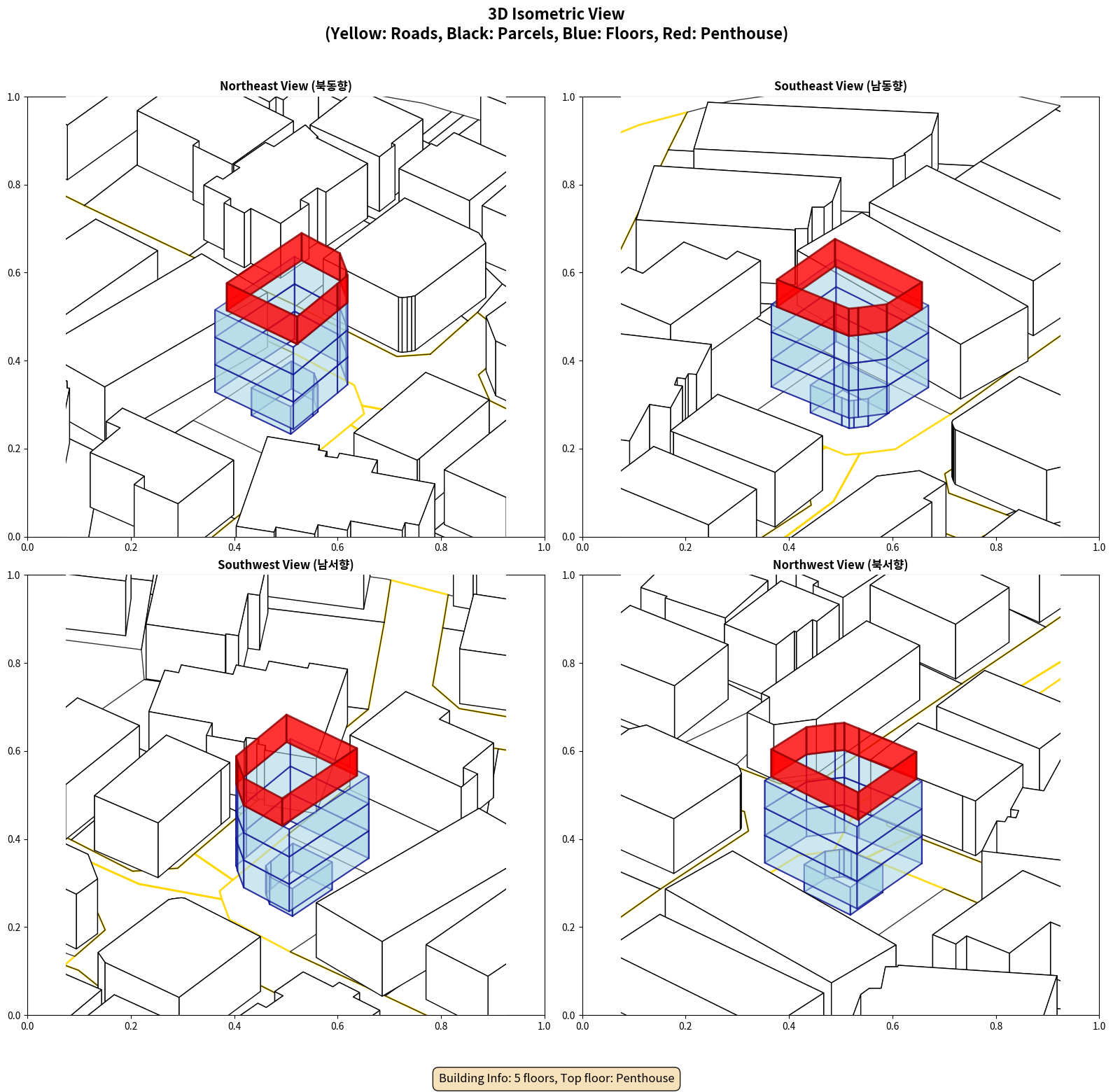 3D Isometric View
(Yellow: Roads, Black: Parcels, Blue: Floors, Red: Penthouse)

Northeast View (북동향)

1.0
0.8
0.6
0.4
0.2
0.0
0.0 0.2 0.4 0.6 0.8 1.0

Southeast View (남동향)

1.0
0.8
0.6
0.4
0.2
0.0
0.0 0.2 0.4 0.6 0.8 1.0

Southwest View (남서향)

1.0
0.8
0.6
0.4
0.2
0.0
0.0 0.2 0.4 0.6 0.8 1.0

Northwest View (북서향)

1.0
0.8
0.6
0.4
0.2
0.0
0.0 0.2 0.4 0.6 0.8 1.0

Building Info: 5 floors, Top floor: Penthouse