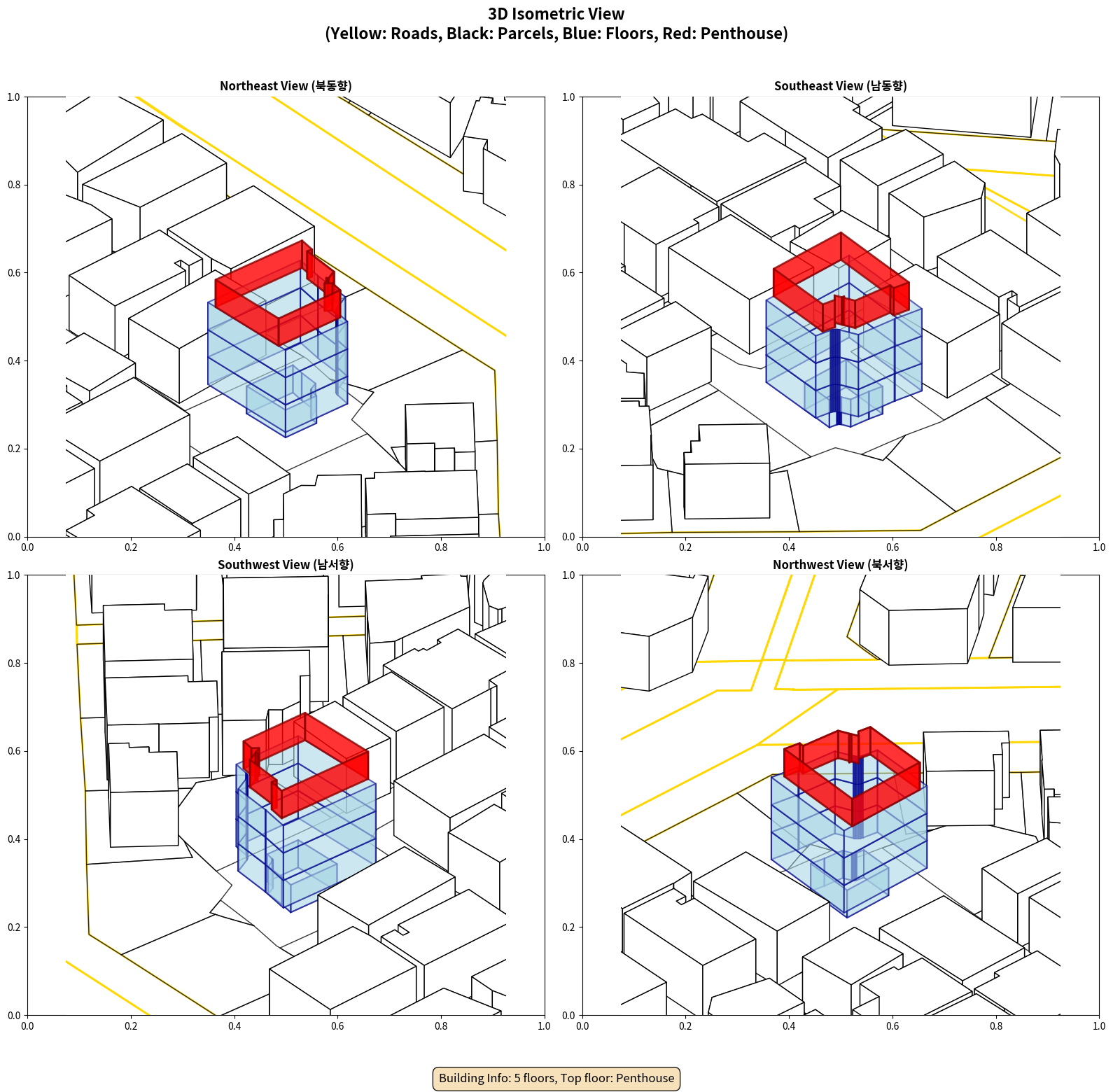 3D Isometric View
(Yellow: Roads, Black: Parcels, Blue: Floors, Red: Penthouse)

Northeast View (북동향)

1.0
0.8
0.6
0.4
0.2
0.0
0.0 0.2 0.4 0.6 0.8 1.0

Southeast View (남동향)

1.0
0.8
0.6
0.4
0.2
0.0
0.0 0.2 0.4 0.6 0.8 1.0

Southwest View (남서향)

1.0
0.8
0.6
0.4
0.2
0.0
0.0 0.2 0.4 0.6 0.8 1.0

Northwest View (북서향)

1.0
0.8
0.6
0.4
0.2
0.0
0.0 0.2 0.4 0.6 0.8 1.0

Building Info: 5 floors, Top floor: Penthouse