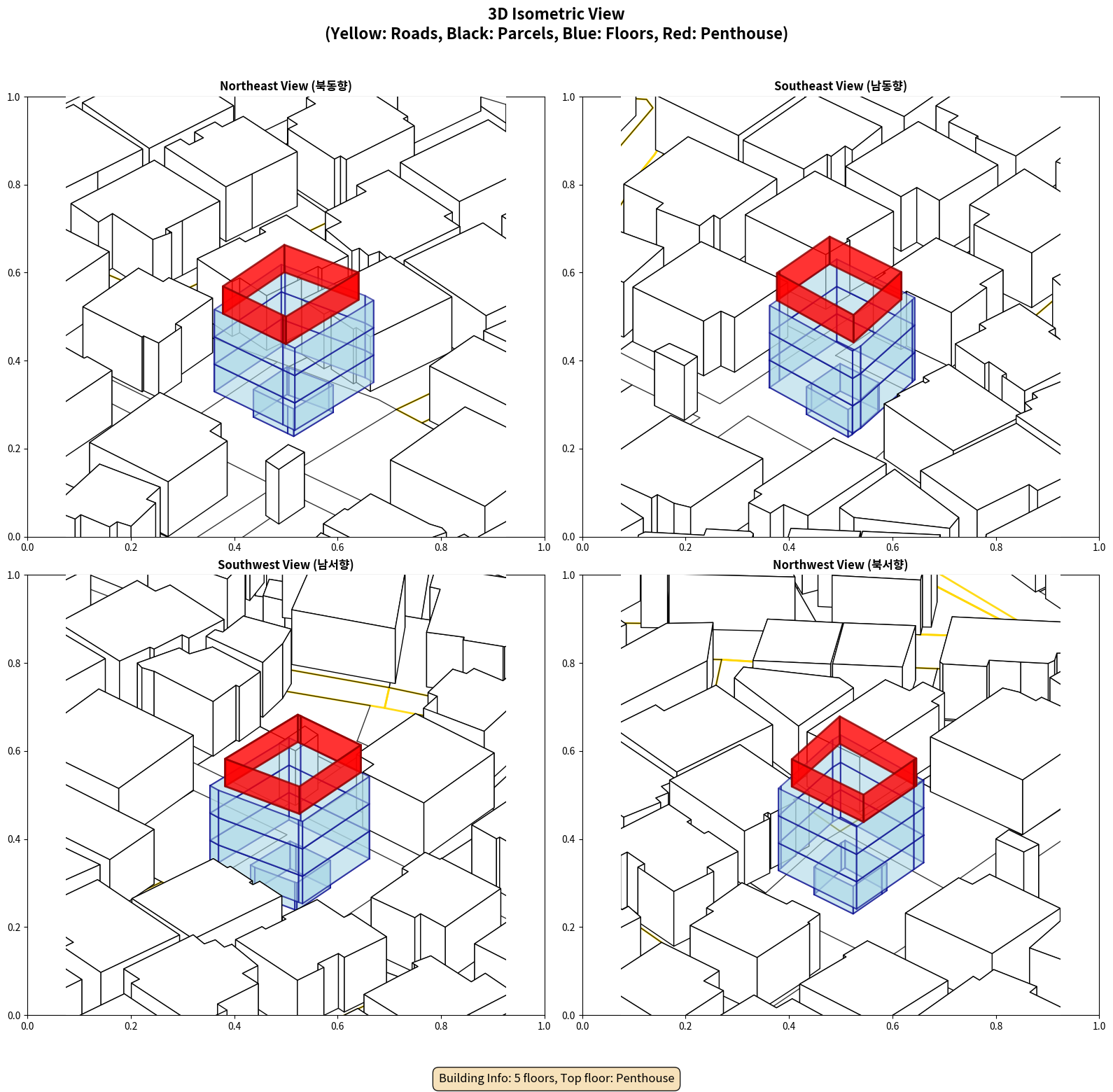 3D Isometric View
(Yellow: Roads, Black: Parcels, Blue: Floors, Red: Penthouse)

Northeast View (북동향)

1.0
0.8
0.6
0.4
0.2
0.0
0.0 0.2 0.4 0.6 0.8 1.0

Southeast View (남동향)

1.0
0.8
0.6
0.4
0.2
0.0
0.0 0.2 0.4 0.6 0.8 1.0

Southwest View (남서향)

1.0
0.8
0.6
0.4
0.2
0.0
0.0 0.2 0.4 0.6 0.8 1.0

Northwest View (북서향)

1.0
0.8
0.6
0.4
0.2
0.0
0.0 0.2 0.4 0.6 0.8 1.0

Building Info: 5 floors, Top floor: Penthouse