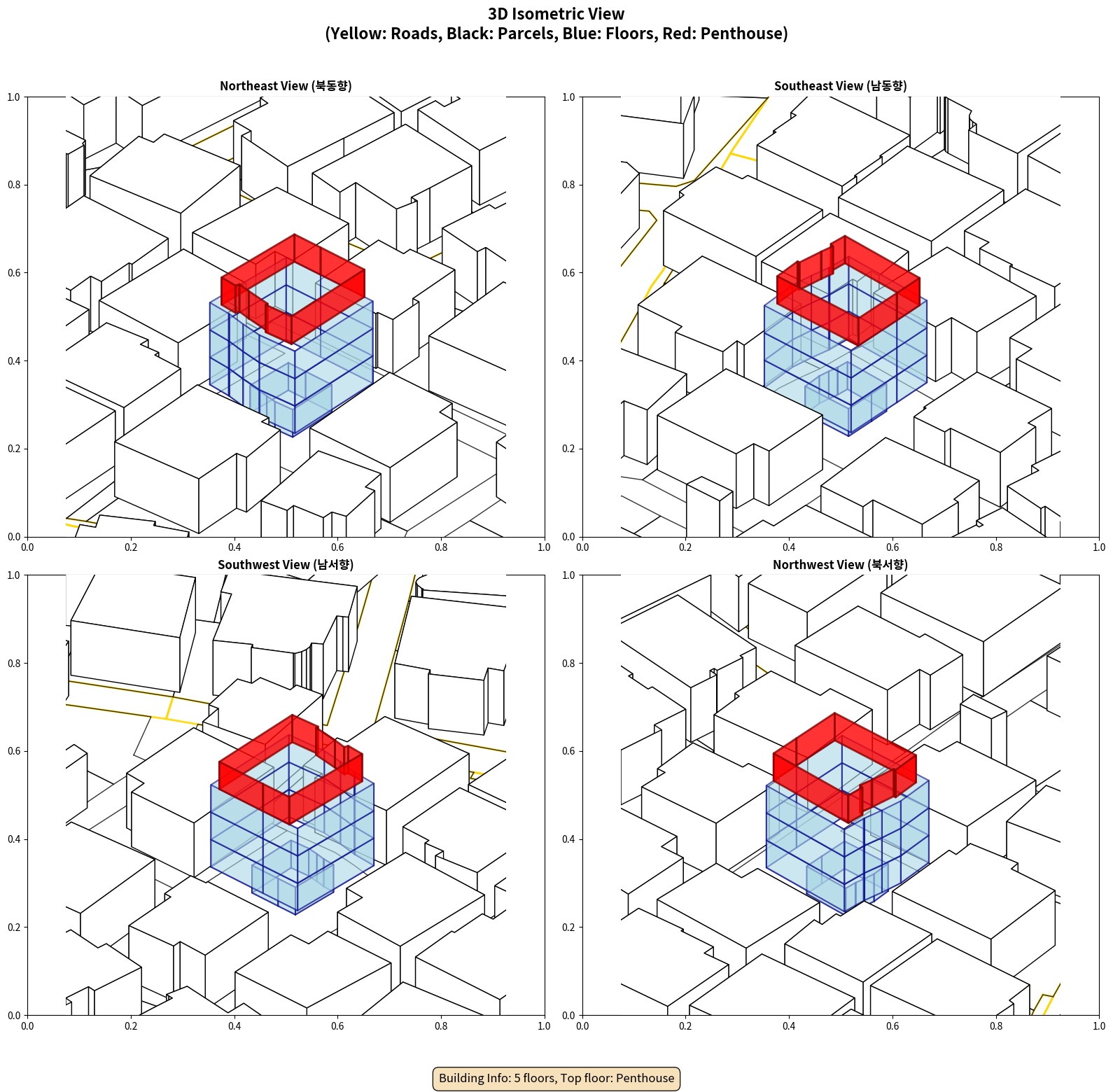 3D Isometric View
(Yellow: Roads, Black: Parcels, Blue: Floors, Red: Penthouse)

Northeast View (북동향)

1.0
0.8
0.6
0.4
0.2
0.0
0.0 0.2 0.4 0.6 0.8 1.0

Southeast View (남동향)

1.0
0.8
0.6
0.4
0.2
0.0
0.0 0.2 0.4 0.6 0.8 1.0

Southwest View (남서향)

1.0
0.8
0.6
0.4
0.2
0.0
0.0 0.2 0.4 0.6 0.8 1.0

Northwest View (북서향)

1.0
0.8
0.6
0.4
0.2
0.0
0.0 0.2 0.4 0.6 0.8 1.0

Building Info: 5 floors, Top floor: Penthouse