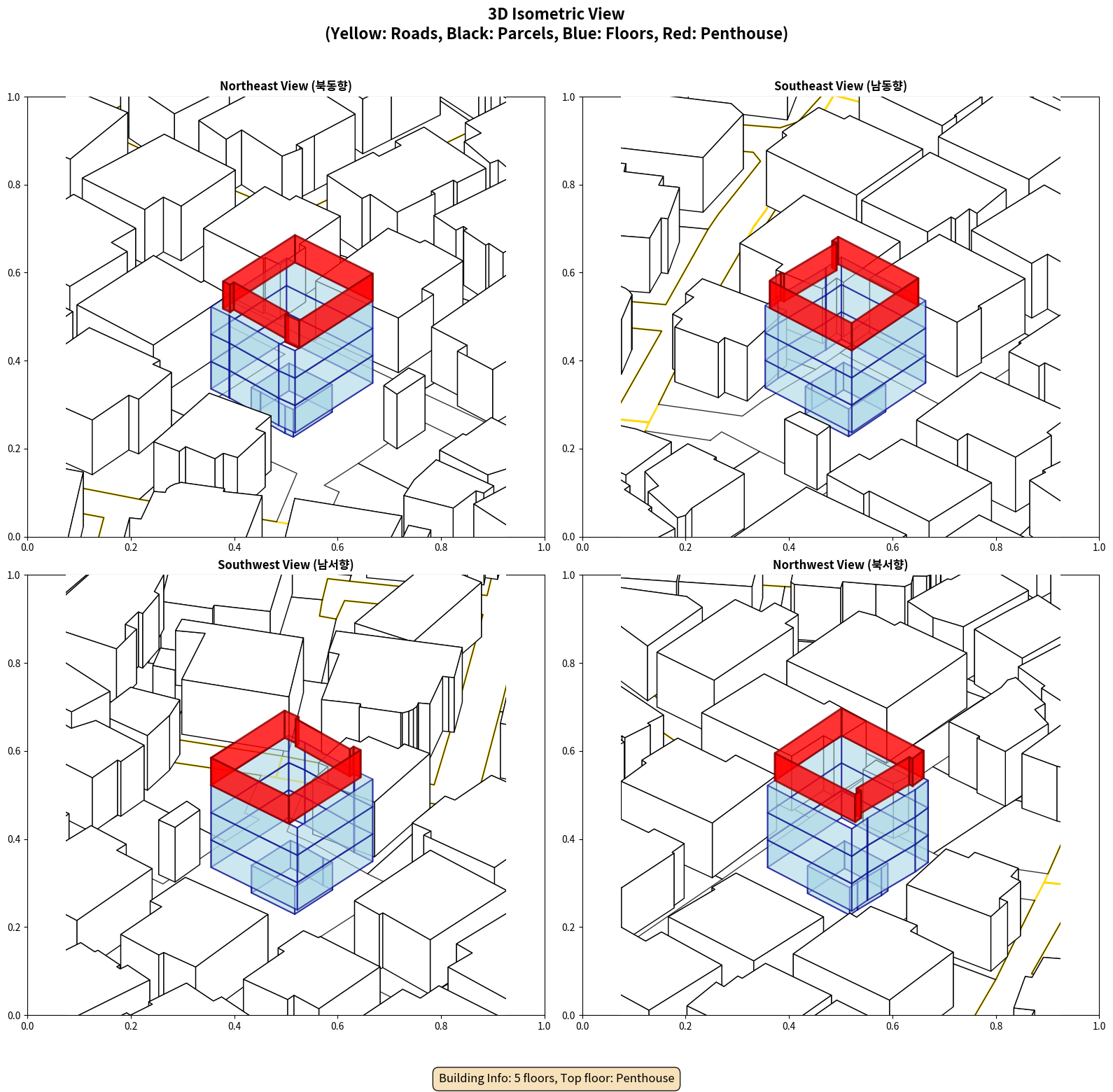 3D Isometric View
(Yellow: Roads, Black: Parcels, Blue: Floors, Red: Penthouse)

Northeast View (북동향)

1.0
0.8
0.6
0.4
0.2
0.0
0.0 0.2 0.4 0.6 0.8 1.0

Southeast View (남동향)

1.0
0.8
0.6
0.4
0.2
0.0
0.0 0.2 0.4 0.6 0.8 1.0

Southwest View (남서향)

1.0
0.8
0.6
0.4
0.2
0.0
0.0 0.2 0.4 0.6 0.8 1.0

Northwest View (북서향)

1.0
0.8
0.6
0.4
0.2
0.0
0.0 0.2 0.4 0.6 0.8 1.0

Building Info: 5 floors, Top floor: Penthouse