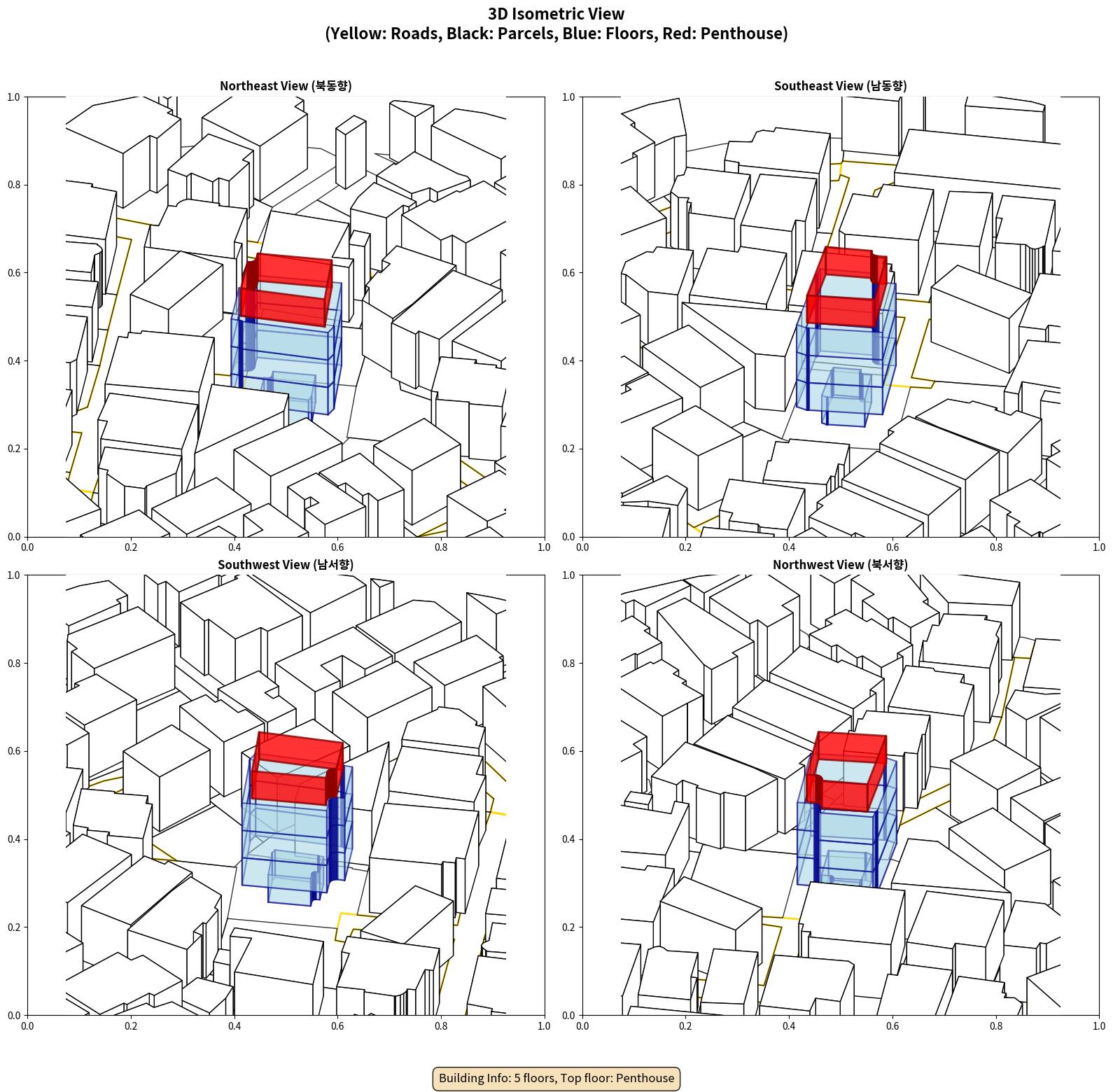 3D Isometric View
(Yellow: Roads, Black: Parcels, Blue: Floors, Red: Penthouse)

Northeast View (북동향)

1.0
0.8
0.6
0.4
0.2
0.0
0.0 0.2 0.4 0.6 0.8 1.0

Southeast View (남동향)

1.0
0.8
0.6
0.4
0.2
0.0
0.0 0.2 0.4 0.6 0.8 1.0

Southwest View (남서향)

1.0
0.8
0.6
0.4
0.2
0.0
0.0 0.2 0.4 0.6 0.8 1.0

Northwest View (북서향)

1.0
0.8
0.6
0.4
0.2
0.0
0.0 0.2 0.4 0.6 0.8 1.0

Building Info: 5 floors, Top floor: Penthouse