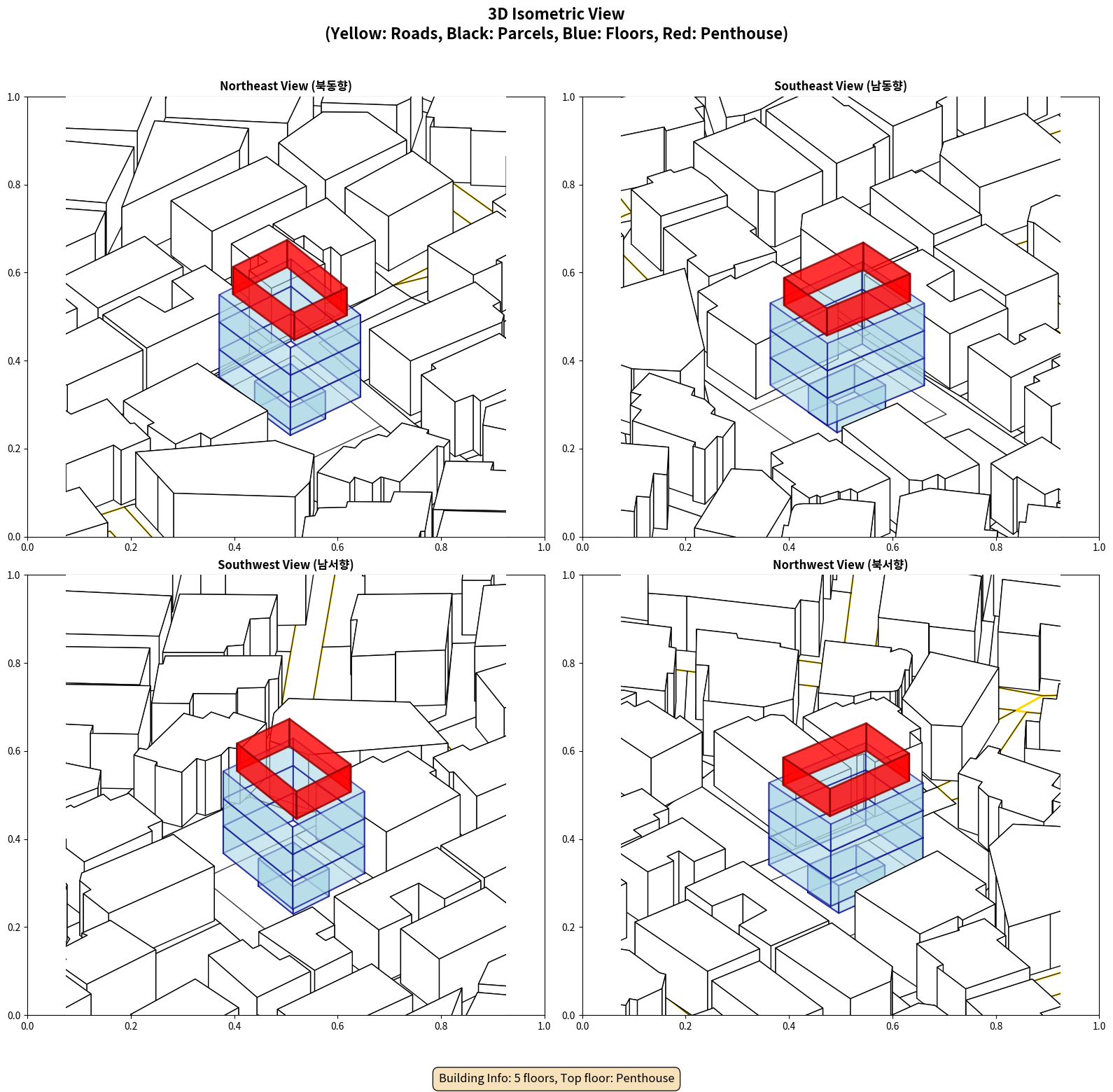 3D Isometric View
(Yellow: Roads, Black: Parcels, Blue: Floors, Red: Penthouse)

Northeast View (북동향)

1.0
0.8
0.6
0.4
0.2
0.0
0.0 0.2 0.4 0.6 0.8 1.0

Southeast View (남동향)

1.0
0.8
0.6
0.4
0.2
0.0
0.0 0.2 0.4 0.6 0.8 1.0

Southwest View (남서향)

1.0
0.8
0.6
0.4
0.2
0.0
0.0 0.2 0.4 0.6 0.8 1.0

Northwest View (북서향)

1.0
0.8
0.6
0.4
0.2
0.0
0.0 0.2 0.4 0.6 0.8 1.0

Building Info: 5 floors, Top floor: Penthouse