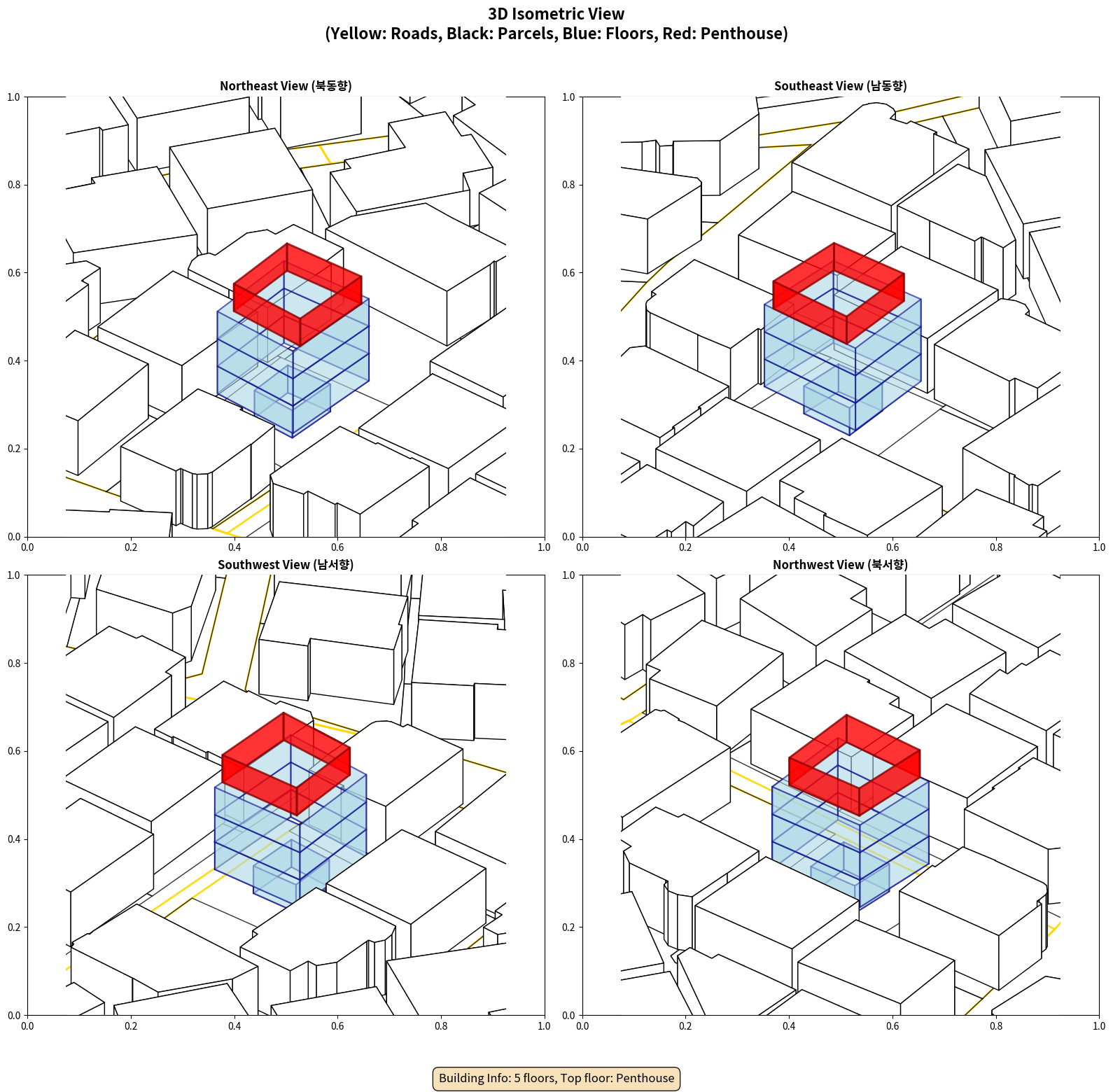 3D Isometric View
(Yellow: Roads, Black: Parcels, Blue: Floors, Red: Penthouse)

Northeast View (북동향)

1.0
0.8
0.6
0.4
0.2
0.0
0.0 0.2 0.4 0.6 0.8 1.0

Southeast View (남동향)

1.0
0.8
0.6
0.4
0.2
0.0
0.0 0.2 0.4 0.6 0.8 1.0

Southwest View (남서향)

1.0
0.8
0.6
0.4
0.2
0.0
0.0 0.2 0.4 0.6 0.8 1.0

Northwest View (북서향)

1.0
0.8
0.6
0.4
0.2
0.0
0.0 0.2 0.4 0.6 0.8 1.0

Building Info: 5 floors, Top floor: Penthouse