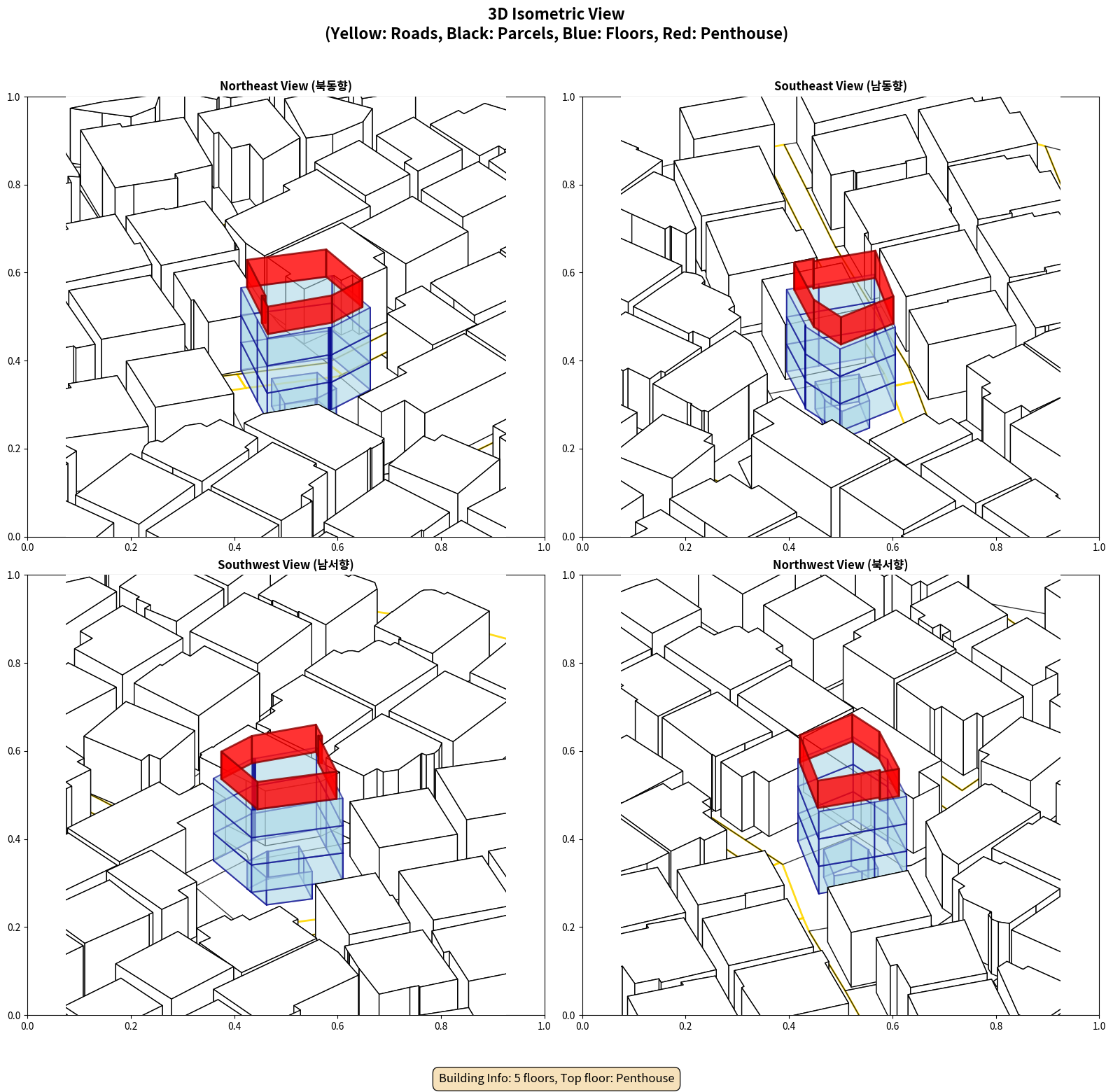 3D Isometric View
(Yellow: Roads, Black: Parcels, Blue: Floors, Red: Penthouse)

Northeast View (북동향)

1.0
0.8
0.6
0.4
0.2
0.0
0.0 0.2 0.4 0.6 0.8 1.0

Southeast View (남동향)

1.0
0.8
0.6
0.4
0.2
0.0
0.0 0.2 0.4 0.6 0.8 1.0

Southwest View (남서향)

1.0
0.8
0.6
0.4
0.2
0.0
0.0 0.2 0.4 0.6 0.8 1.0

Northwest View (북서향)

1.0
0.8
0.6
0.4
0.2
0.0
0.0 0.2 0.4 0.6 0.8 1.0

Building Info: 5 floors, Top floor: Penthouse