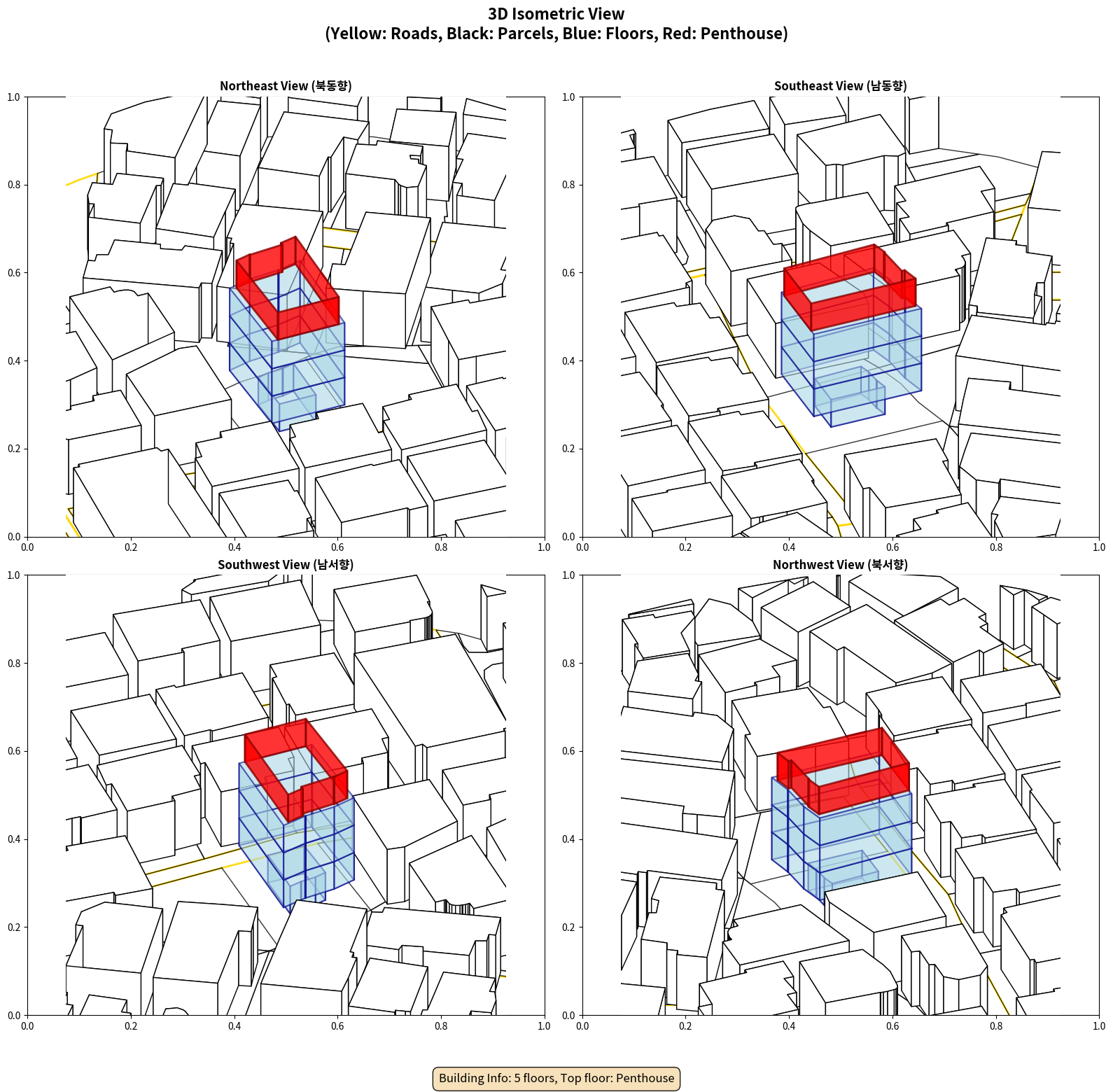 3D Isometric View
(Yellow: Roads, Black: Parcels, Blue: Floors, Red: Penthouse)

Northeast View (북동향)

1.0
0.8
0.6
0.4
0.2
0.0
0.0 0.2 0.4 0.6 0.8 1.0

Southeast View (남동향)

1.0
0.8
0.6
0.4
0.2
0.0
0.0 0.2 0.4 0.6 0.8 1.0

Southwest View (남서향)

1.0
0.8
0.6
0.4
0.2
0.0
0.0 0.2 0.4 0.6 0.8 1.0

Northwest View (북서향)

1.0
0.8
0.6
0.4
0.2
0.0
0.0 0.2 0.4 0.6 0.8 1.0

Building Info: 5 floors, Top floor: Penthouse