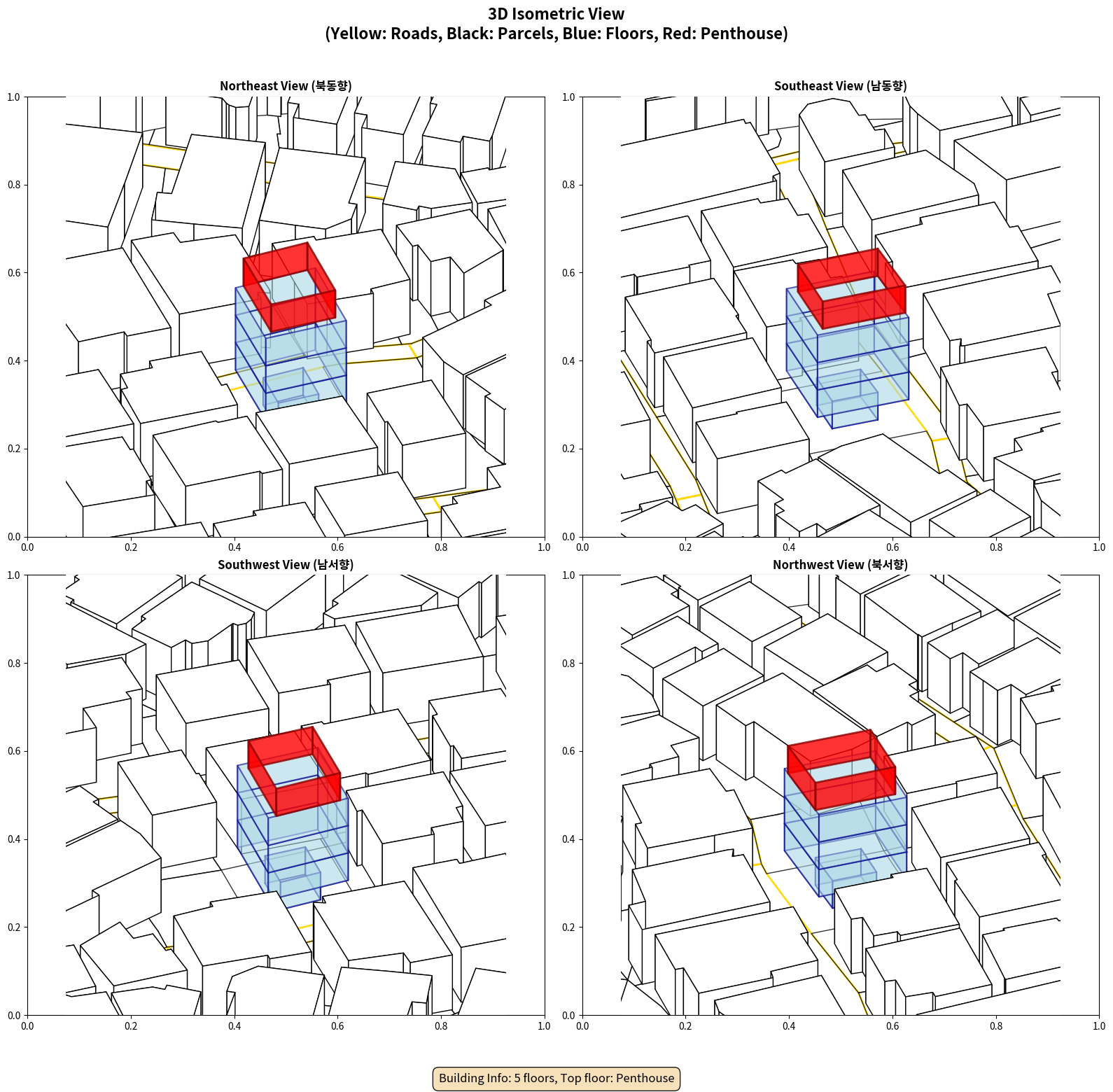 3D Isometric View
(Yellow: Roads, Black: Parcels, Blue: Floors, Red: Penthouse)

Northeast View (북동향)

1.0
0.8
0.6
0.4
0.2
0.0
0.0 0.2 0.4 0.6 0.8 1.0

Southeast View (남동향)

1.0
0.8
0.6
0.4
0.2
0.0
0.0 0.2 0.4 0.6 0.8 1.0

Southwest View (남서향)

1.0
0.8
0.6
0.4
0.2
0.0
0.0 0.2 0.4 0.6 0.8 1.0

Northwest View (북서향)

1.0
0.8
0.6
0.4
0.2
0.0
0.0 0.2 0.4 0.6 0.8 1.0

Building Info: 5 floors, Top floor: Penthouse