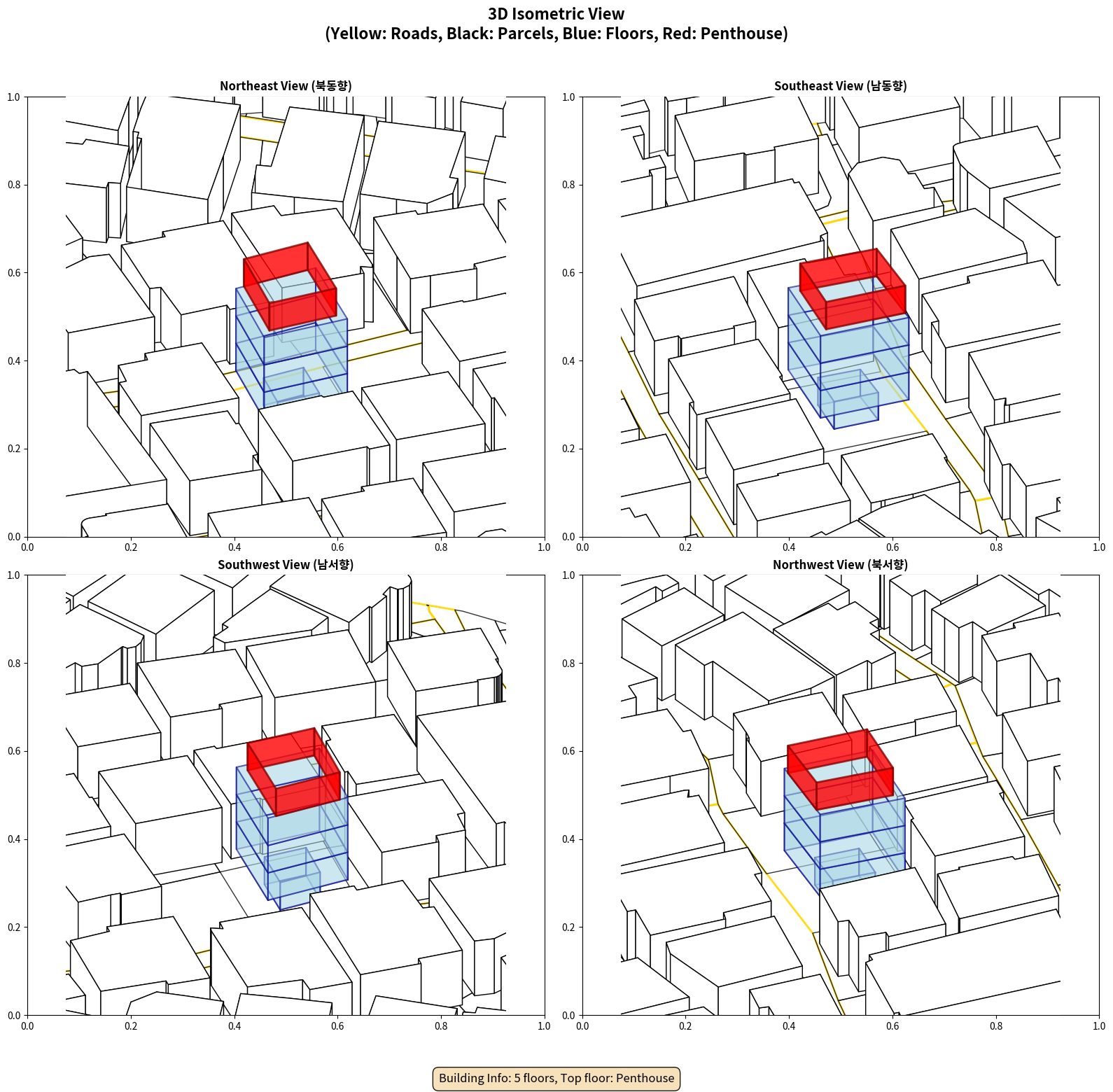 3D Isometric View
(Yellow: Roads, Black: Parcels, Blue: Floors, Red: Penthouse)

Northeast View (북동향)

1.0
0.8
0.6
0.4
0.2
0.0
0.0 0.2 0.4 0.6 0.8 1.0

Southeast View (남동향)

1.0
0.8
0.6
0.4
0.2
0.0
0.0 0.2 0.4 0.6 0.8 1.0

Southwest View (남서향)

1.0
0.8
0.6
0.4
0.2
0.0
0.0 0.2 0.4 0.6 0.8 1.0

Northwest View (북서향)

1.0
0.8
0.6
0.4
0.2
0.0
0.0 0.2 0.4 0.6 0.8 1.0

Building Info: 5 floors, Top floor: Penthouse