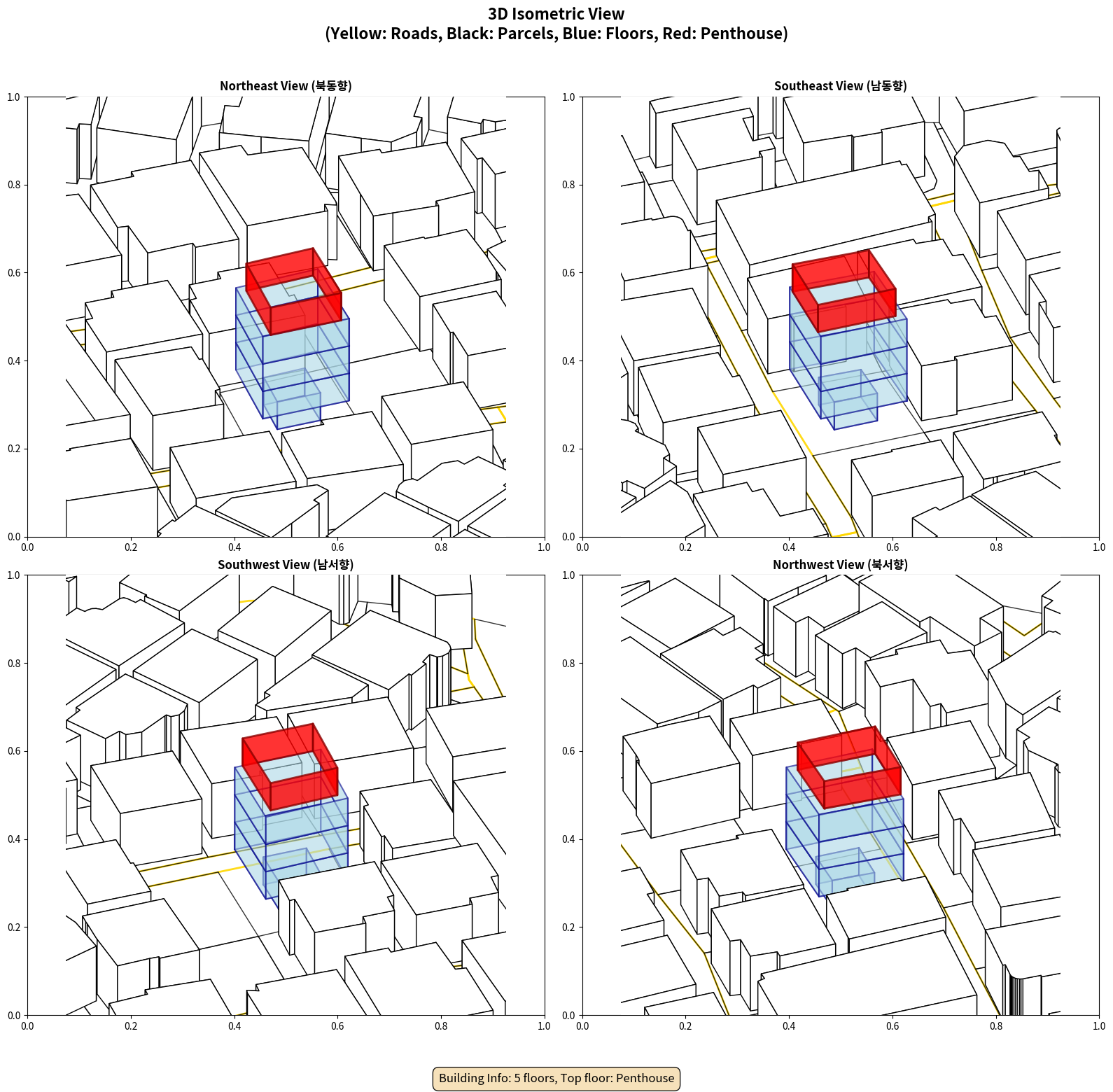 3D Isometric View
(Yellow: Roads, Black: Parcels, Blue: Floors, Red: Penthouse)

Northeast View (북동향)

1.0
0.8
0.6
0.4
0.2
0.0
0.0 0.2 0.4 0.6 0.8 1.0

Southeast View (남동향)

1.0
0.8
0.6
0.4
0.2
0.0
0.0 0.2 0.4 0.6 0.8 1.0

Southwest View (남서향)

1.0
0.8
0.6
0.4
0.2
0.0
0.0 0.2 0.4 0.6 0.8 1.0

Northwest View (북서향)

1.0
0.8
0.6
0.4
0.2
0.0
0.0 0.2 0.4 0.6 0.8 1.0

Building Info: 5 floors, Top floor: Penthouse