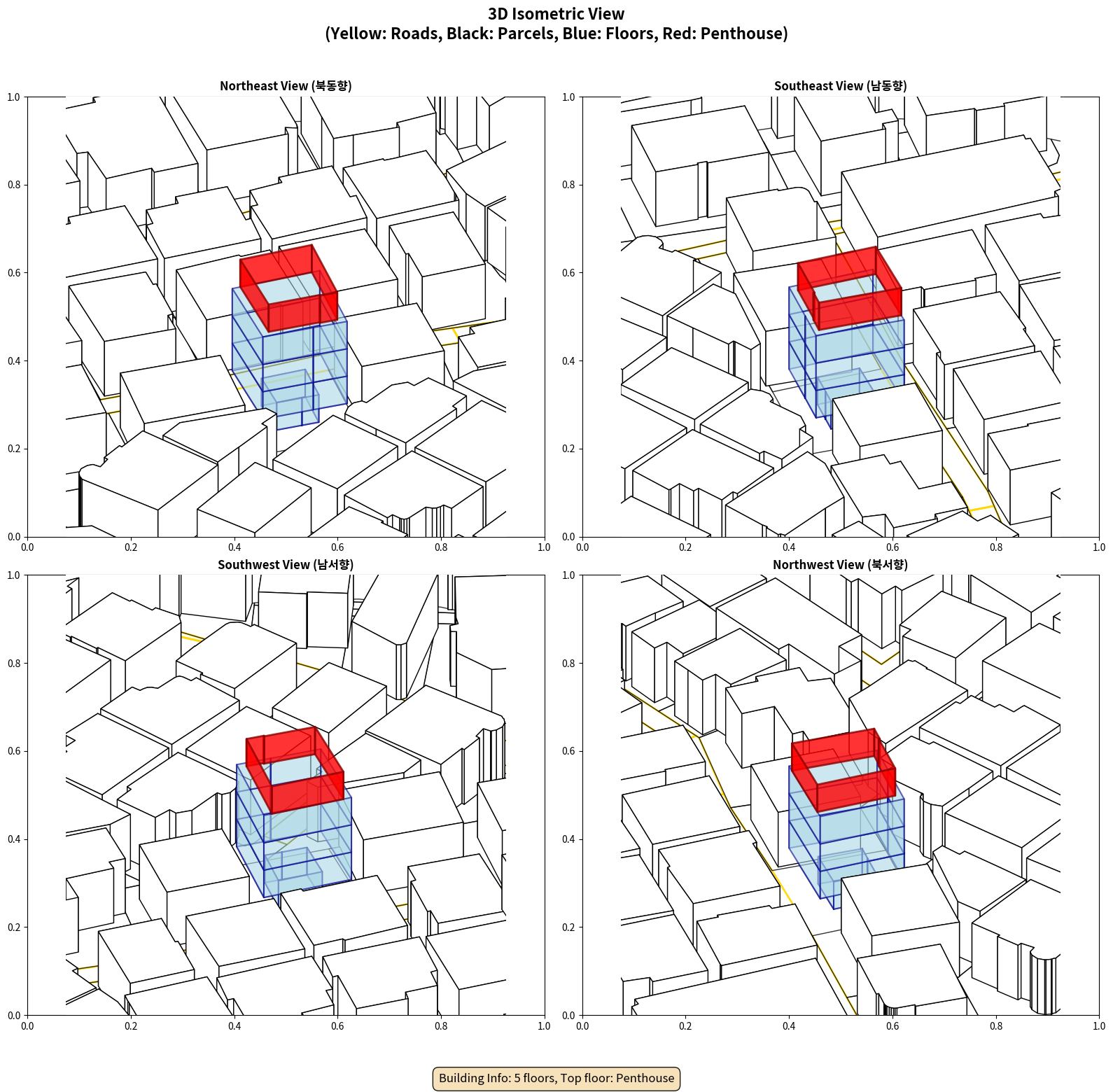 3D Isometric View
(Yellow: Roads, Black: Parcels, Blue: Floors, Red: Penthouse)

Northeast View (북동향)

1.0
0.8
0.6
0.4
0.2
0.0
0.0 0.2 0.4 0.6 0.8 1.0

Southeast View (남동향)

1.0
0.8
0.6
0.4
0.2
0.0
0.0 0.2 0.4 0.6 0.8 1.0

Southwest View (남서향)

1.0
0.8
0.6
0.4
0.2
0.0
0.0 0.2 0.4 0.6 0.8 1.0

Northwest View (북서향)

1.0
0.8
0.6
0.4
0.2
0.0
0.0 0.2 0.4 0.6 0.8 1.0

Building Info: 5 floors, Top floor: Penthouse