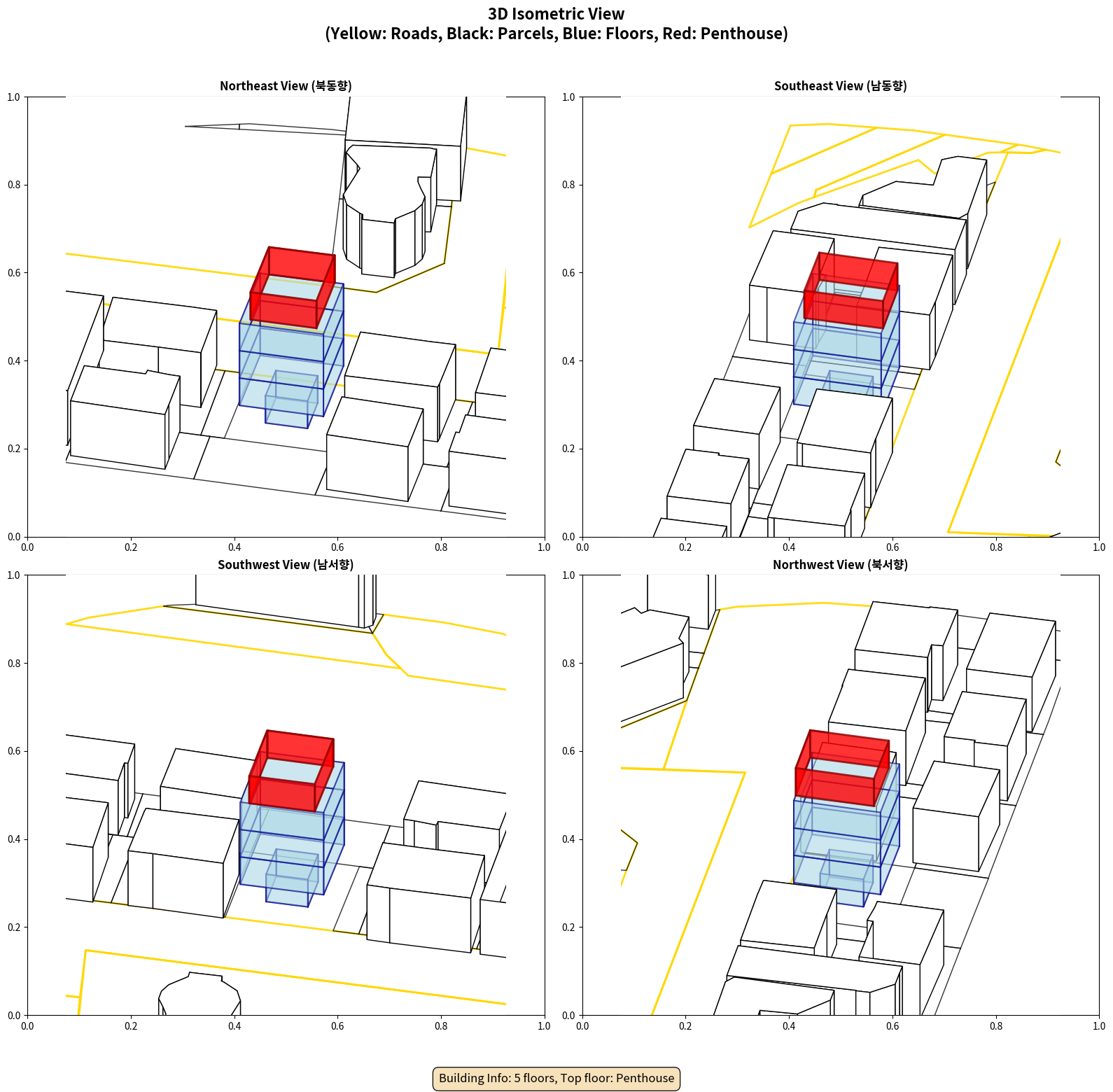 3D Isometric View
(Yellow: Roads, Black: Parcels, Blue: Floors, Red: Penthouse)

Northeast View (북동향)

1.0
0.8
0.6
0.4
0.2
0.0
0.0 0.2 0.4 0.6 0.8 1.0

Southeast View (남동향)

1.0
0.8
0.6
0.4
0.2
0.0
0.0 0.2 0.4 0.6 0.8 1.0

Southwest View (남서향)

1.0
0.8
0.6
0.4
0.2
0.0
0.0 0.2 0.4 0.6 0.8 1.0

Northwest View (북서향)

1.0
0.8
0.6
0.4
0.2
0.0
0.0 0.2 0.4 0.6 0.8 1.0

Building Info: 5 floors, Top floor: Penthouse