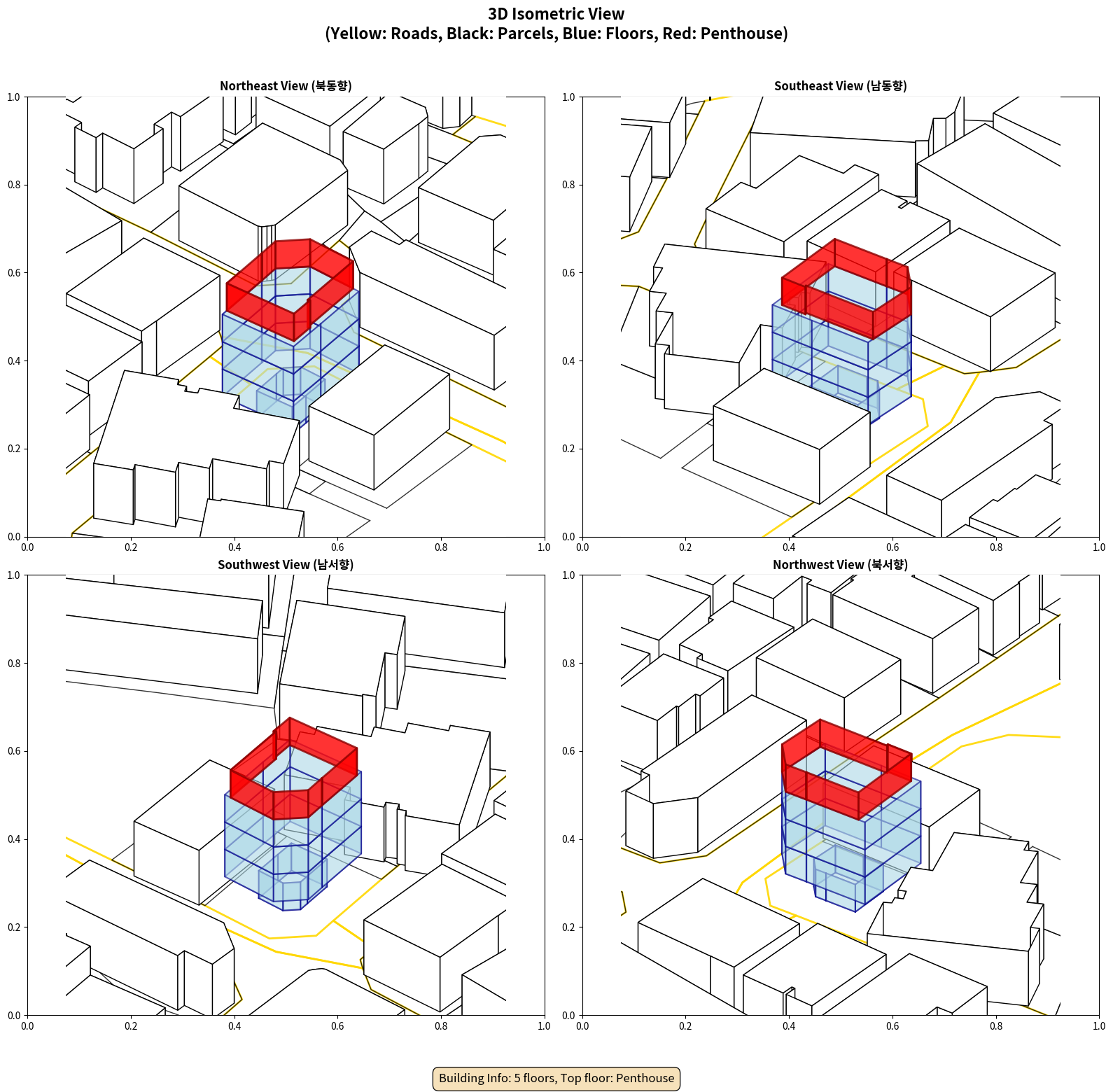 3D Isometric View
(Yellow: Roads, Black: Parcels, Blue: Floors, Red: Penthouse)

Northeast View (북동향)

1.0
0.8
0.6
0.4
0.2
0.0
0.0 0.2 0.4 0.6 0.8 1.0

Southeast View (남동향)

1.0
0.8
0.6
0.4
0.2
0.0
0.0 0.2 0.4 0.6 0.8 1.0

Southwest View (남서향)

1.0
0.8
0.6
0.4
0.2
0.0
0.0 0.2 0.4 0.6 0.8 1.0

Northwest View (북서향)

1.0
0.8
0.6
0.4
0.2
0.0
0.0 0.2 0.4 0.6 0.8 1.0

Building Info: 5 floors, Top floor: Penthouse