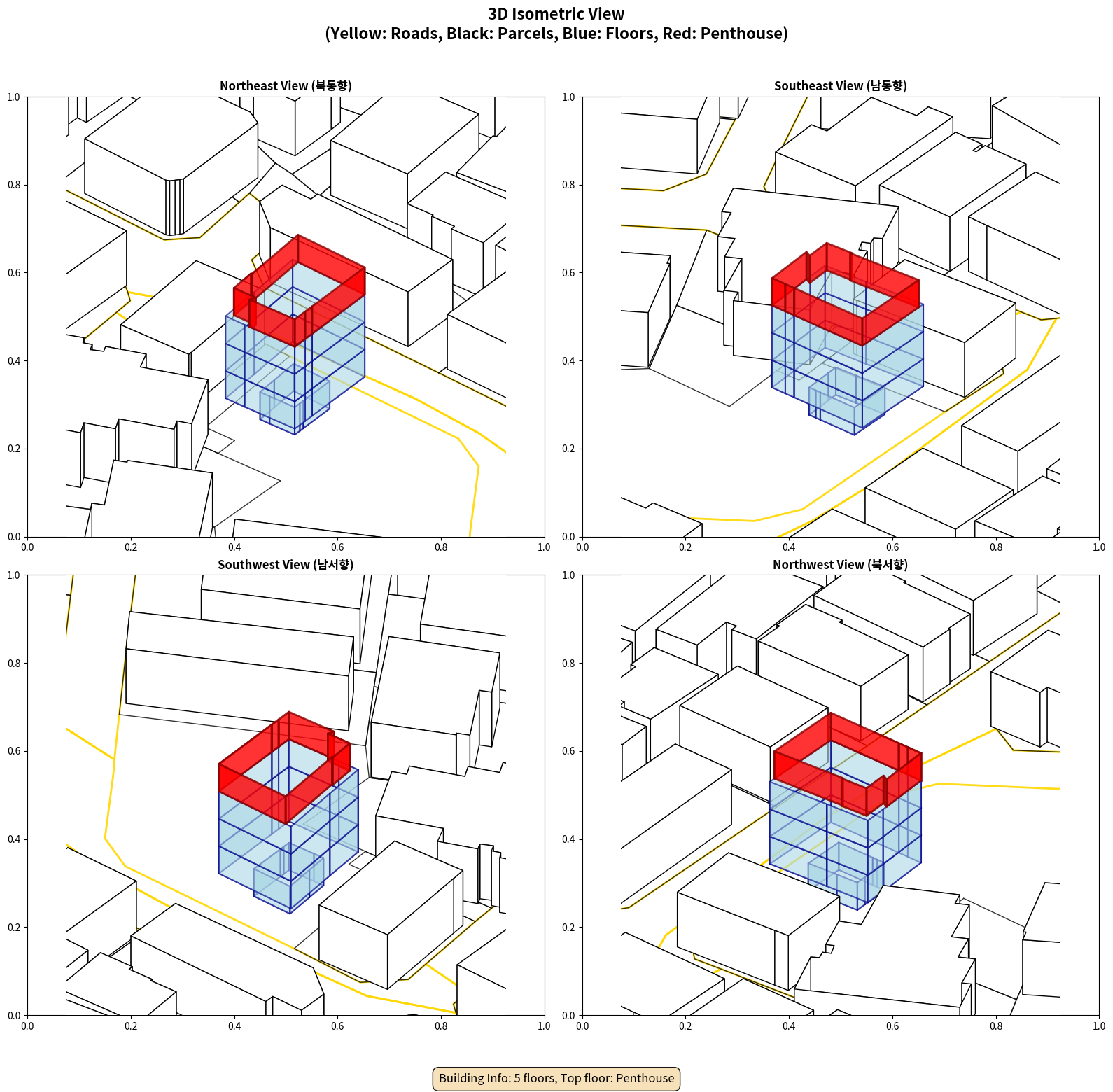 3D Isometric View
(Yellow: Roads, Black: Parcels, Blue: Floors, Red: Penthouse)

Northeast View (북동향)

1.0
0.8
0.6
0.4
0.2
0.0
0.0 0.2 0.4 0.6 0.8 1.0

Southeast View (남동향)

1.0
0.8
0.6
0.4
0.2
0.0
0.0 0.2 0.4 0.6 0.8 1.0

Southwest View (남서향)

1.0
0.8
0.6
0.4
0.2
0.0
0.0 0.2 0.4 0.6 0.8 1.0

Northwest View (북서향)

1.0
0.8
0.6
0.4
0.2
0.0
0.0 0.2 0.4 0.6 0.8 1.0

Building Info: 5 floors, Top floor: Penthouse