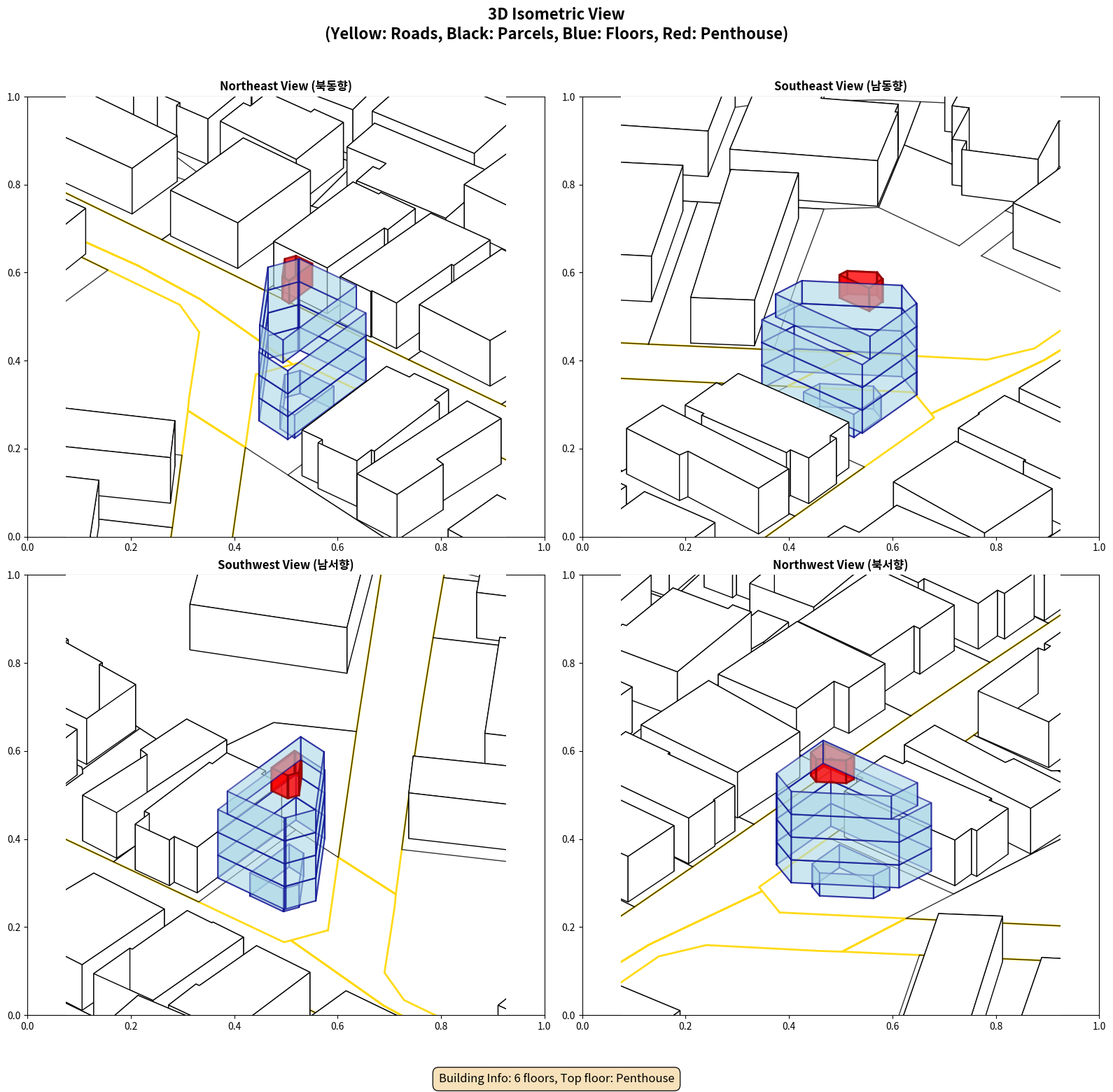 3D Isometric View
(Yellow: Roads, Black: Parcels, Blue: Floors, Red: Penthouse)

Northeast View (북동향)

1.0
0.8
0.6
0.4
0.2
0.0
0.0 0.2 0.4 0.6 0.8 1.0

Southeast View (남동향)

1.0
0.8
0.6
0.4
0.2
0.0
0.0 0.2 0.4 0.6 0.8 1.0

Southwest View (남서향)

1.0
0.8
0.6
0.4
0.2
0.0
0.0 0.2 0.4 0.6 0.8 1.0

Northwest View (북서향)

1.0
0.8
0.6
0.4
0.2
0.0
0.0 0.2 0.4 0.6 0.8 1.0

Building Info: 6 floors, Top floor: Penthouse