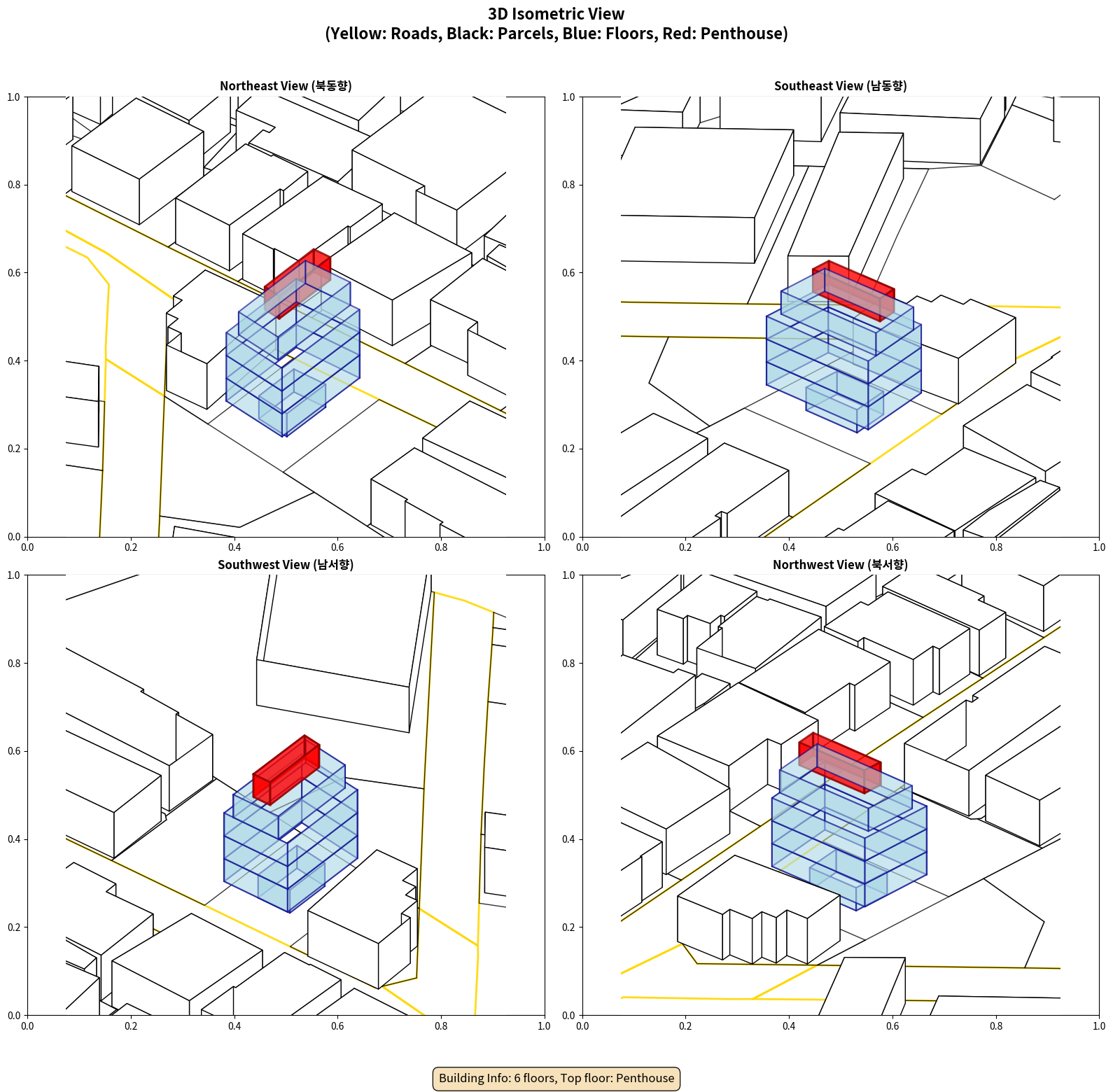 3D Isometric View
(Yellow: Roads, Black: Parcels, Blue: Floors, Red: Penthouse)

Northeast View (북동향)

1.0
0.8
0.6
0.4
0.2
0.0
0.0 0.2 0.4 0.6 0.8 1.0

Southeast View (남동향)

1.0
0.8
0.6
0.4
0.2
0.0
0.0 0.2 0.4 0.6 0.8 1.0

Southwest View (남서향)

1.0
0.8
0.6
0.4
0.2
0.0
0.0 0.2 0.4 0.6 0.8 1.0

Northwest View (북서향)

1.0
0.8
0.6
0.4
0.2
0.0
0.0 0.2 0.4 0.6 0.8 1.0

Building Info: 6 floors, Top floor: Penthouse