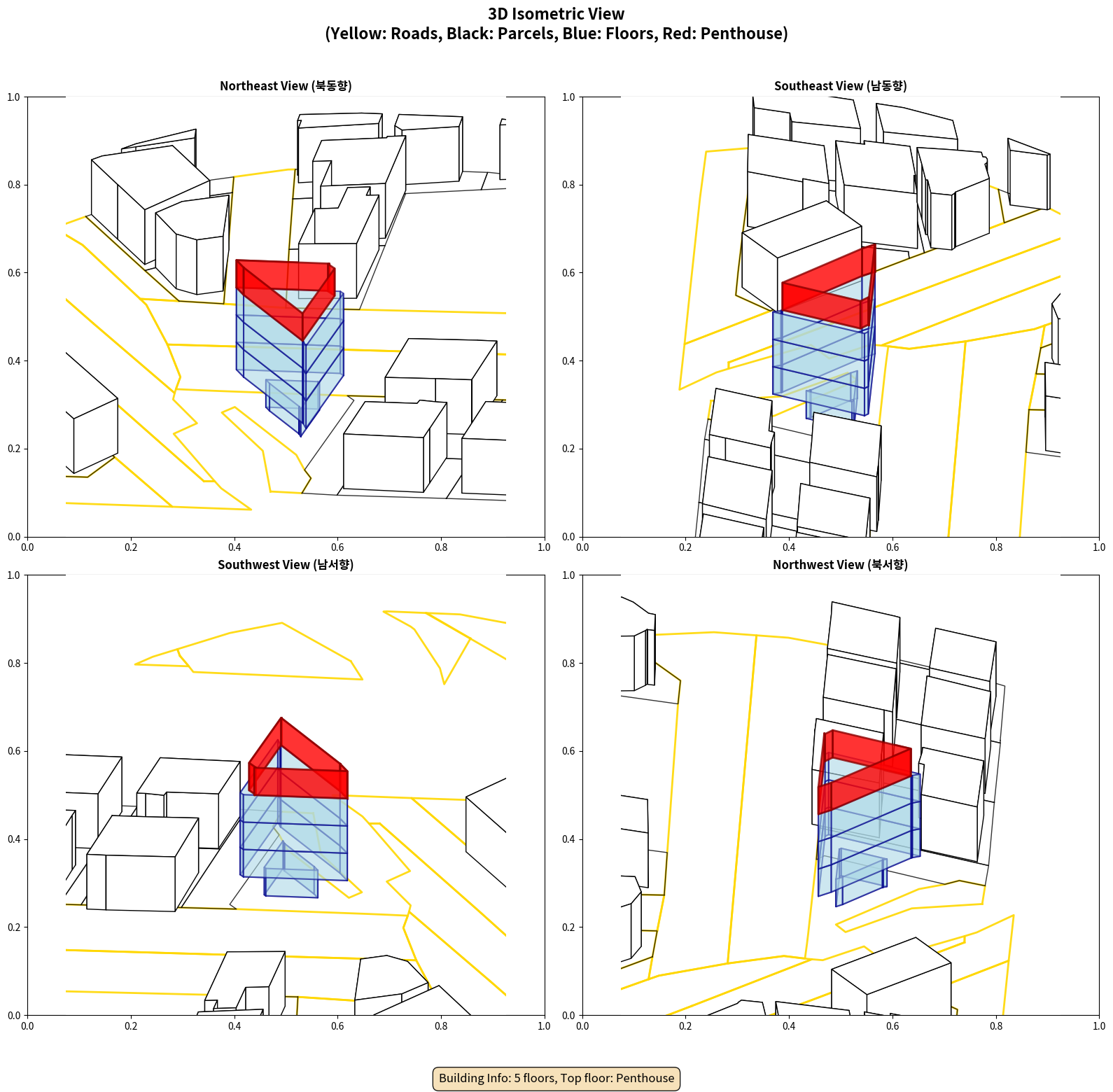 3D Isometric View
(Yellow: Roads, Black: Parcels, Blue: Floors, Red: Penthouse)

Northeast View (북동향)

1.0
0.8
0.6
0.4
0.2
0.0
0.0 0.2 0.4 0.6 0.8 1.0

Southeast View (남동향)

1.0
0.8
0.6
0.4
0.2
0.0
0.0 0.2 0.4 0.6 0.8 1.0

Southwest View (남서향)

1.0
0.8
0.6
0.4
0.2
0.0
0.0 0.2 0.4 0.6 0.8 1.0

Northwest View (북서향)

1.0
0.8
0.6
0.4
0.2
0.0
0.0 0.2 0.4 0.6 0.8 1.0

Building Info: 5 floors, Top floor: Penthouse