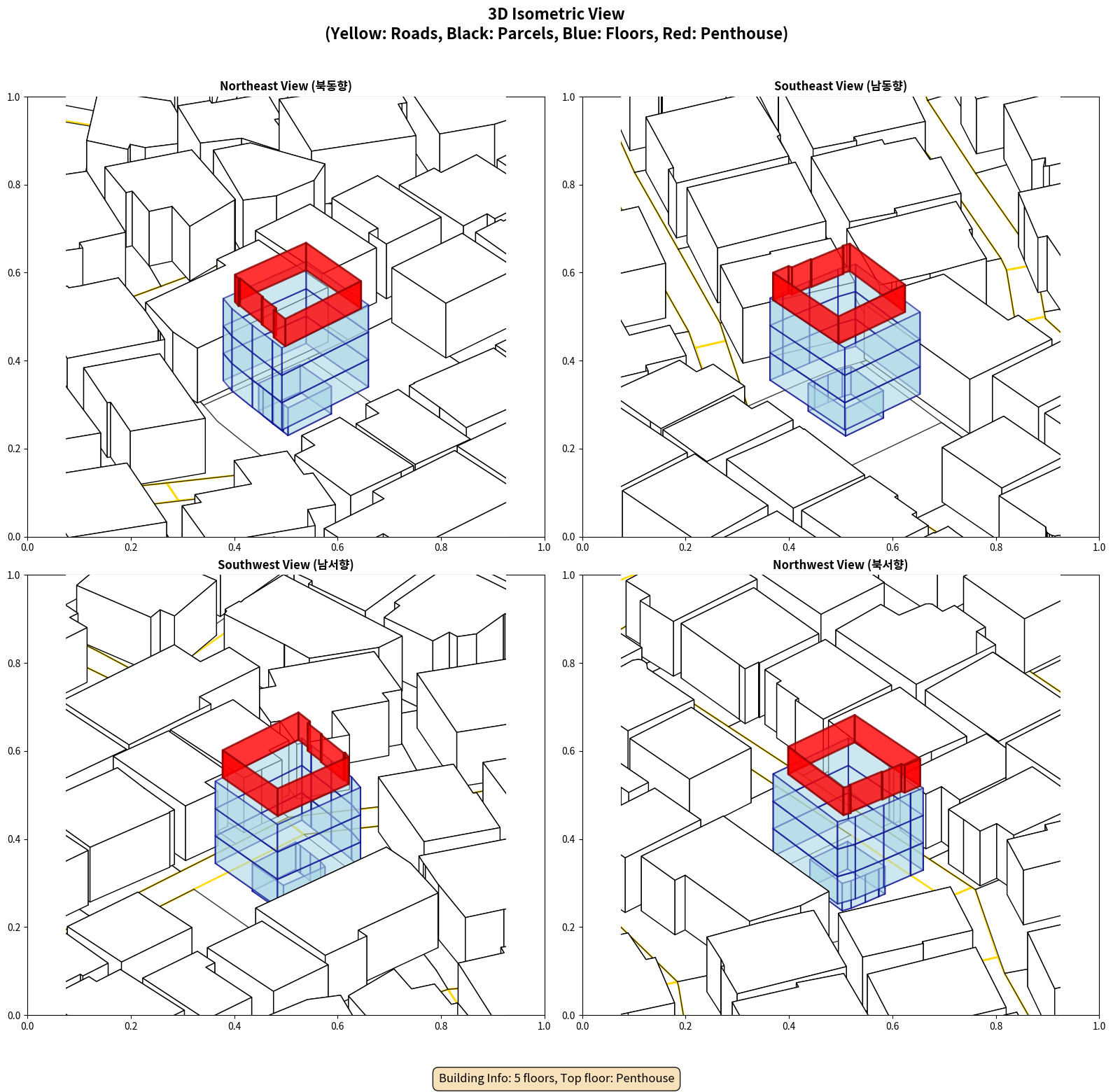 3D Isometric View
(Yellow: Roads, Black: Parcels, Blue: Floors, Red: Penthouse)

Northeast View (북동향)

1.0
0.8
0.6
0.4
0.2
0.0
0.0 0.2 0.4 0.6 0.8 1.0

Southeast View (남동향)

1.0
0.8
0.6
0.4
0.2
0.0
0.0 0.2 0.4 0.6 0.8 1.0

Southwest View (남서향)

1.0
0.8
0.6
0.4
0.2
0.0
0.0 0.2 0.4 0.6 0.8 1.0

Northwest View (북서향)

1.0
0.8
0.6
0.4
0.2
0.0
0.0 0.2 0.4 0.6 0.8 1.0

Building Info: 5 floors, Top floor: Penthouse