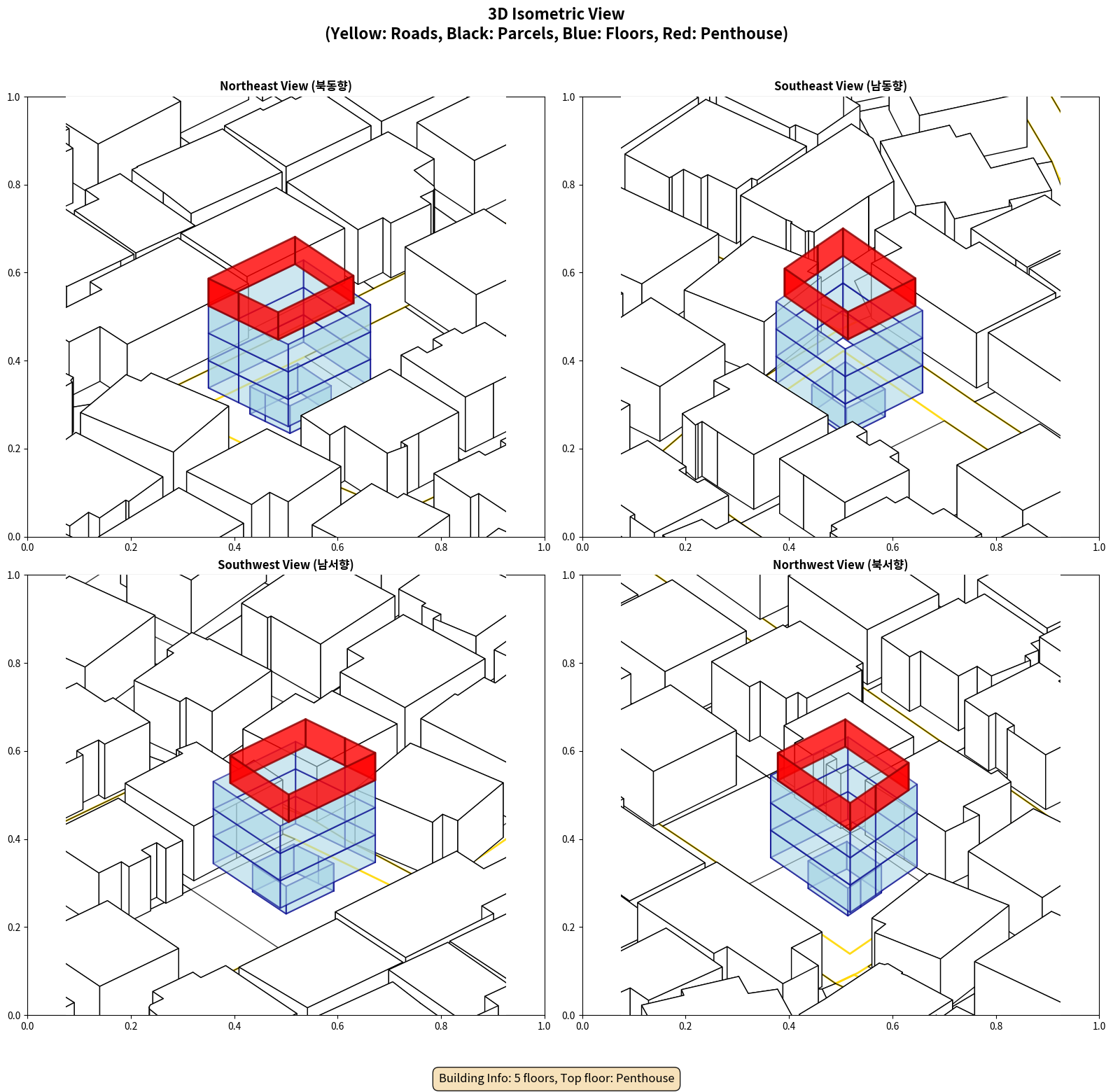 3D Isometric View
(Yellow: Roads, Black: Parcels, Blue: Floors, Red: Penthouse)

Northeast View (북동향)

1.0
0.8
0.6
0.4
0.2
0.0
0.0 0.2 0.4 0.6 0.8 1.0

Southeast View (남동향)

1.0
0.8
0.6
0.4
0.2
0.0
0.0 0.2 0.4 0.6 0.8 1.0

Southwest View (남서향)

1.0
0.8
0.6
0.4
0.2
0.0
0.0 0.2 0.4 0.6 0.8 1.0

Northwest View (북서향)

1.0
0.8
0.6
0.4
0.2
0.0
0.0 0.2 0.4 0.6 0.8 1.0

Building Info: 5 floors, Top floor: Penthouse