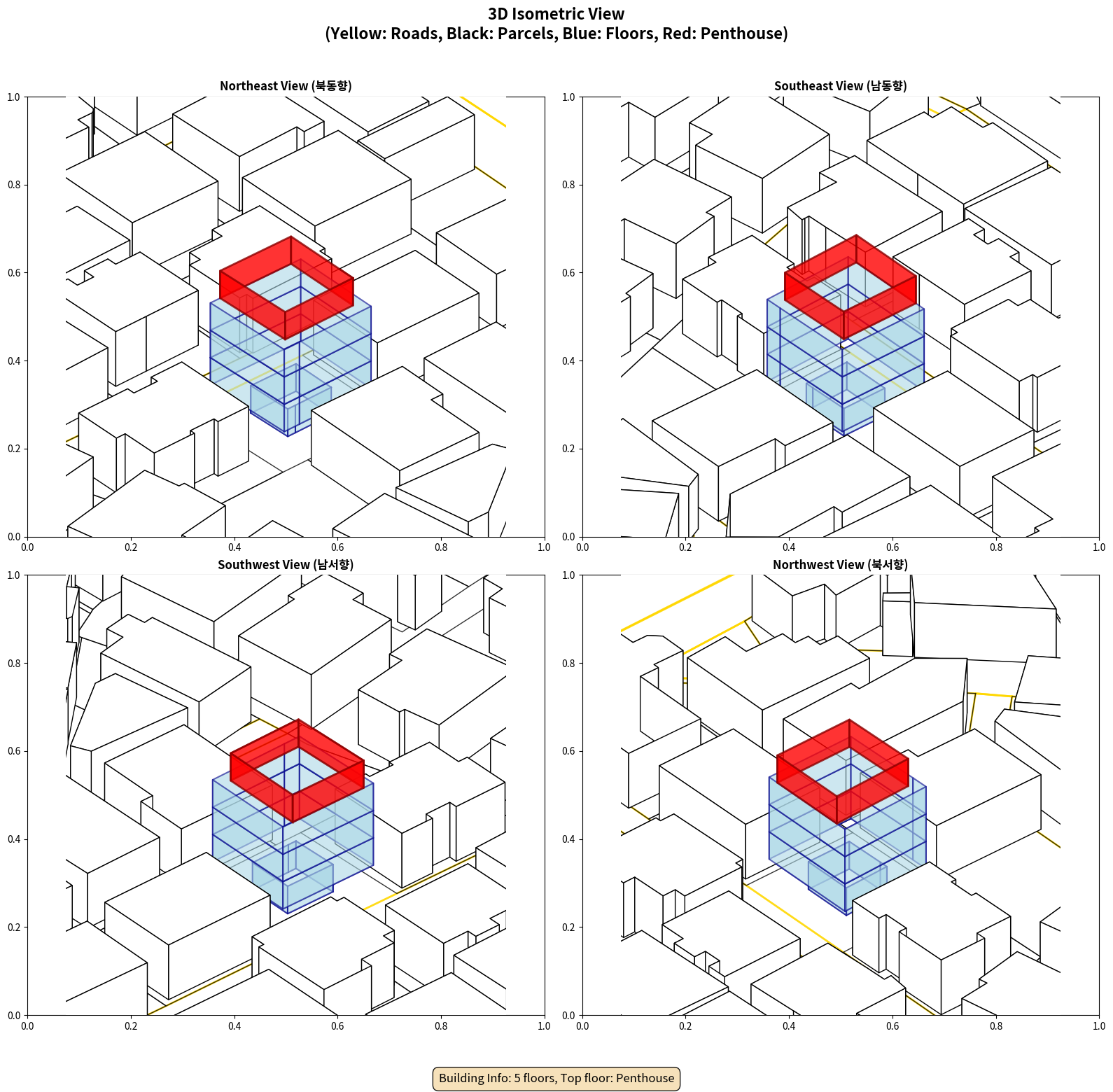 3D Isometric View
(Yellow: Roads, Black: Parcels, Blue: Floors, Red: Penthouse)

Northeast View (북동향)

1.0
0.8
0.6
0.4
0.2
0.0
0.0 0.2 0.4 0.6 0.8 1.0

Southeast View (남동향)

1.0
0.8
0.6
0.4
0.2
0.0
0.0 0.2 0.4 0.6 0.8 1.0

Southwest View (남서향)

1.0
0.8
0.6
0.4
0.2
0.0
0.0 0.2 0.4 0.6 0.8 1.0

Northwest View (북서향)

1.0
0.8
0.6
0.4
0.2
0.0
0.0 0.2 0.4 0.6 0.8 1.0

Building Info: 5 floors, Top floor: Penthouse