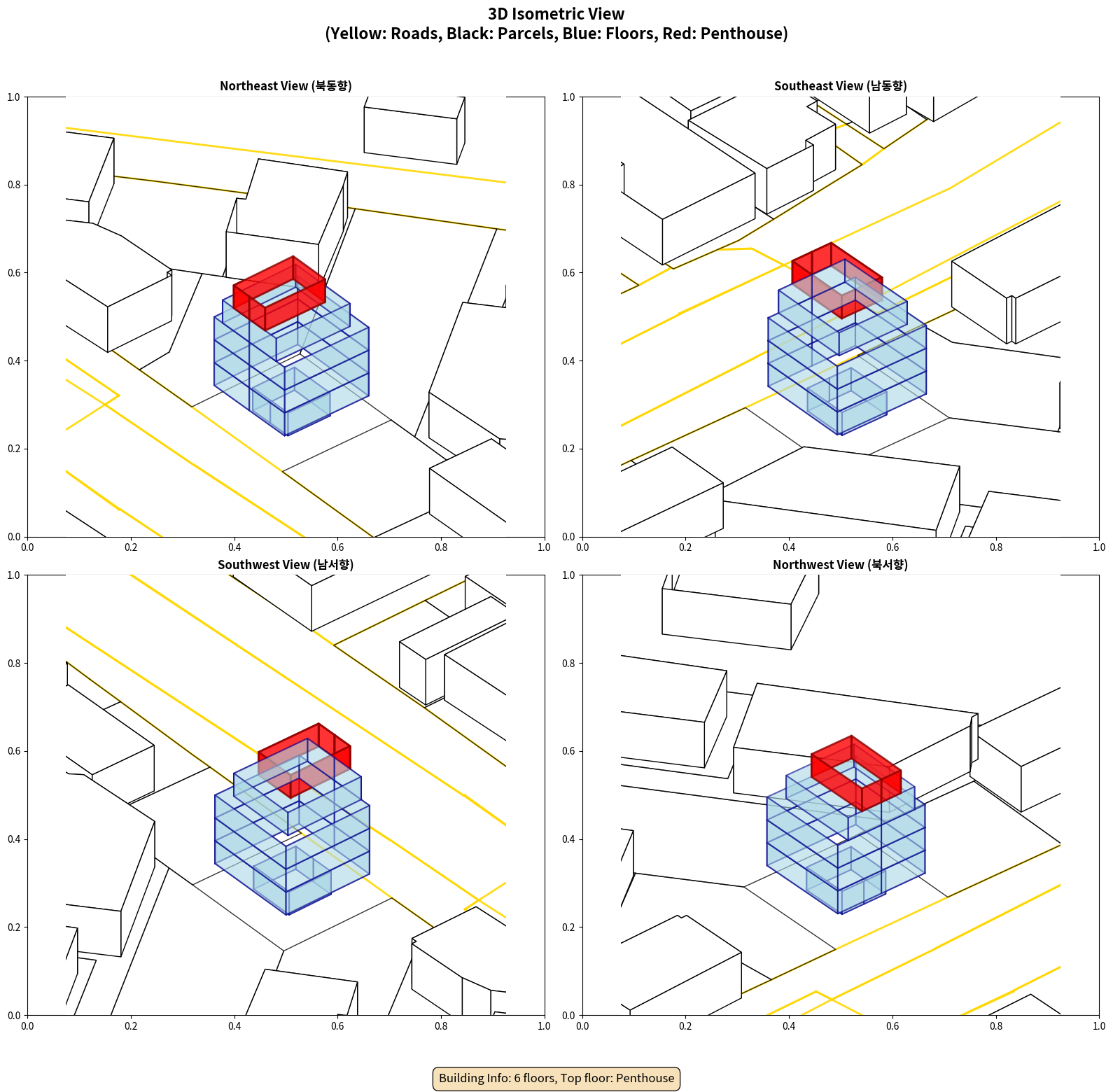 3D Isometric View
(Yellow: Roads, Black: Parcels, Blue: Floors, Red: Penthouse)

Northeast View (북동향)

1.0
0.8
0.6
0.4
0.2
0.0
0.0 0.2 0.4 0.6 0.8 1.0

Southeast View (남동향)

1.0
0.8
0.6
0.4
0.2
0.0
0.0 0.2 0.4 0.6 0.8 1.0

Southwest View (남서향)

1.0
0.8
0.6
0.4
0.2
0.0
0.0 0.2 0.4 0.6 0.8 1.0

Northwest View (북서향)

1.0
0.8
0.6
0.4
0.2
0.0
0.0 0.2 0.4 0.6 0.8 1.0

Building Info: 6 floors, Top floor: Penthouse