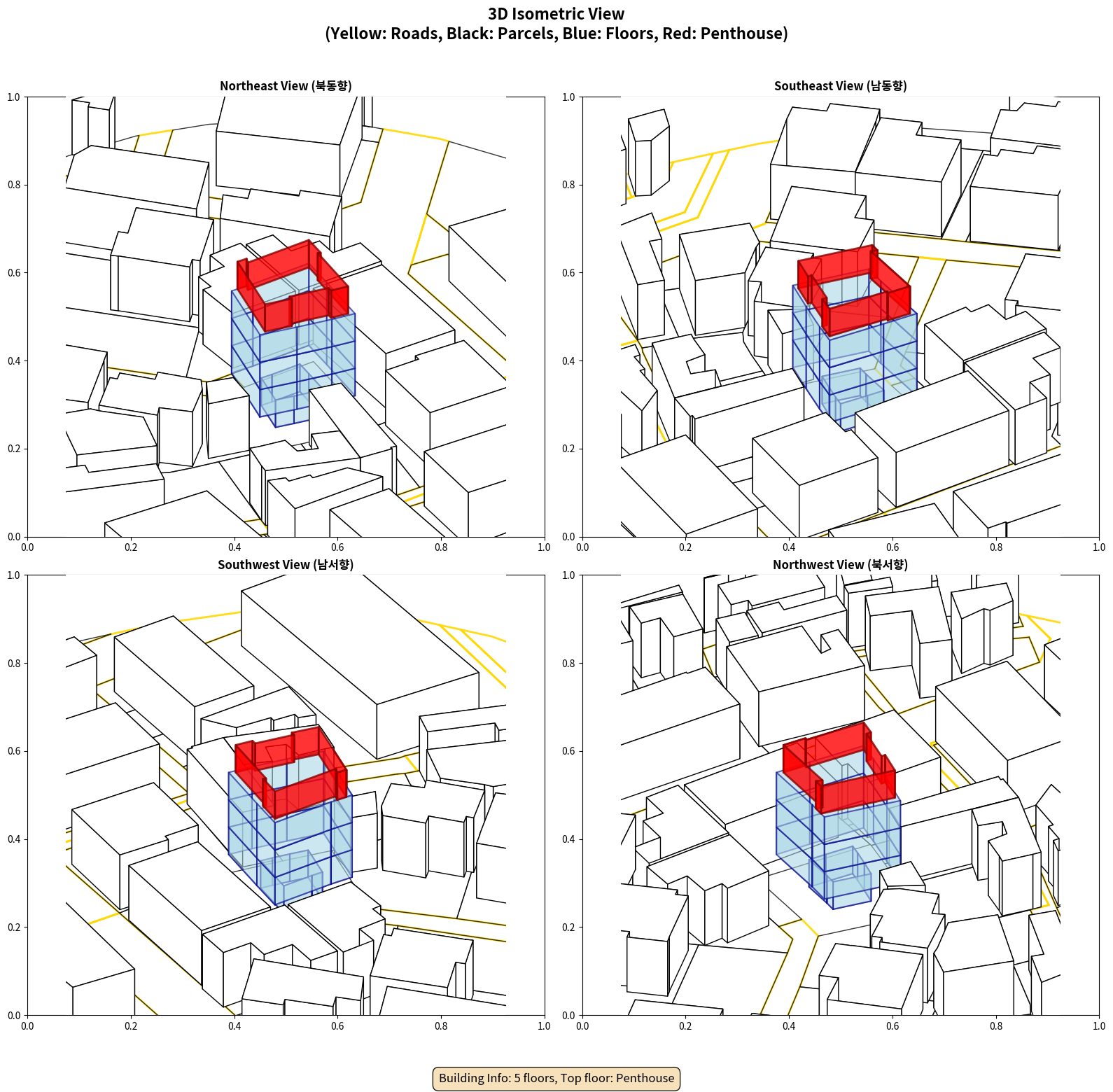 3D Isometric View
(Yellow: Roads, Black: Parcels, Blue: Floors, Red: Penthouse)

Northeast View (북동향)

1.0
0.8
0.6
0.4
0.2
0.0
0.0 0.2 0.4 0.6 0.8 1.0

Southeast View (남동향)

1.0
0.8
0.6
0.4
0.2
0.0
0.0 0.2 0.4 0.6 0.8 1.0

Southwest View (남서향)

1.0
0.8
0.6
0.4
0.2
0.0
0.0 0.2 0.4 0.6 0.8 1.0

Northwest View (북서향)

1.0
0.8
0.6
0.4
0.2
0.0
0.0 0.2 0.4 0.6 0.8 1.0

Building Info: 5 floors, Top floor: Penthouse