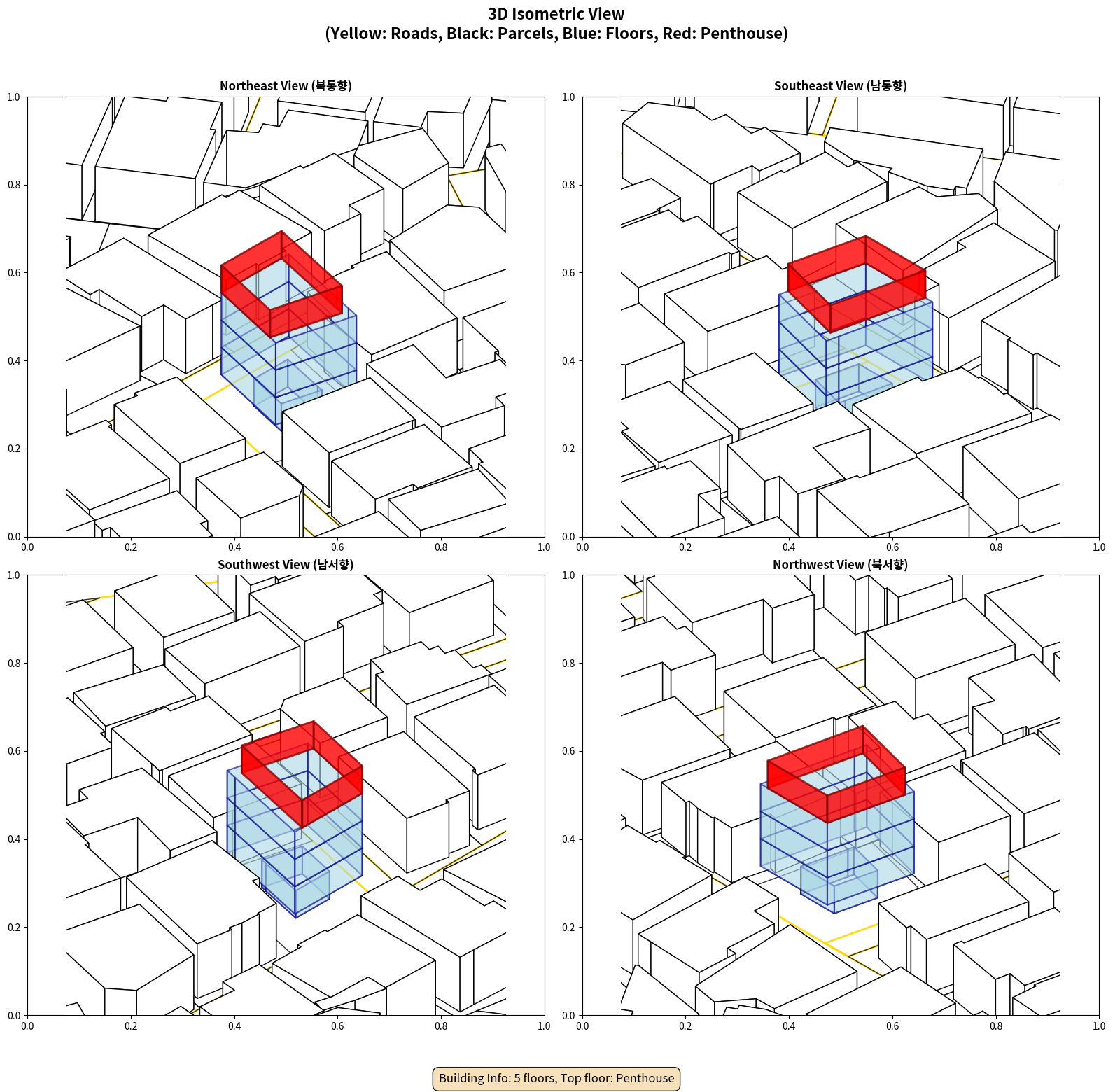 3D Isometric View
(Yellow: Roads, Black: Parcels, Blue: Floors, Red: Penthouse)

Northeast View (북동향)

1.0
0.8
0.6
0.4
0.2
0.0
0.0 0.2 0.4 0.6 0.8 1.0

Southeast View (남동향)

1.0
0.8
0.6
0.4
0.2
0.0
0.0 0.2 0.4 0.6 0.8 1.0

Southwest View (남서향)

1.0
0.8
0.6
0.4
0.2
0.0
0.0 0.2 0.4 0.6 0.8 1.0

Northwest View (북서향)

1.0
0.8
0.6
0.4
0.2
0.0
0.0 0.2 0.4 0.6 0.8 1.0

Building Info: 5 floors, Top floor: Penthouse