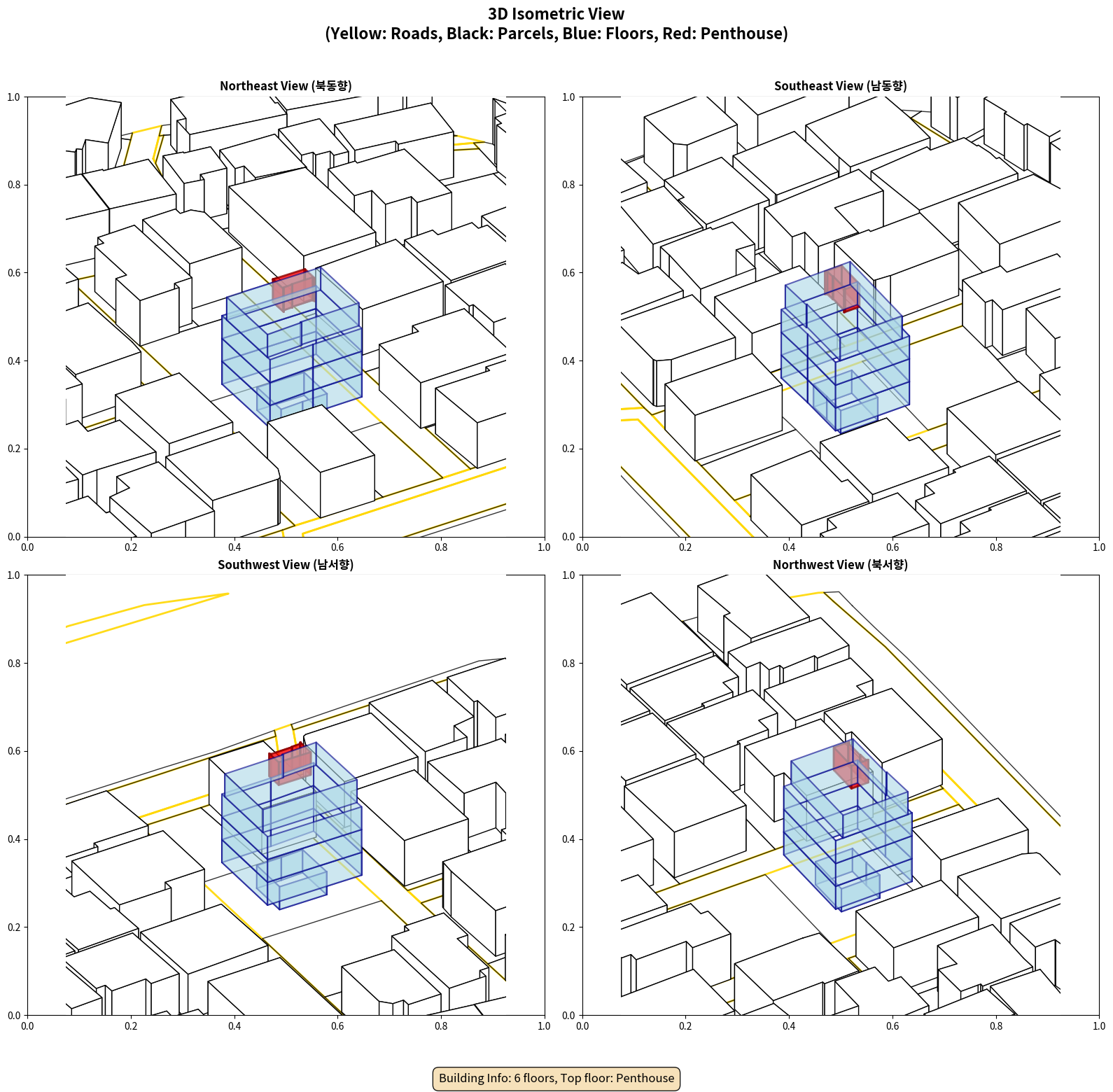 3D Isometric View
(Yellow: Roads, Black: Parcels, Blue: Floors, Red: Penthouse)

Northeast View (북동향)

1.0
0.8
0.6
0.4
0.2
0.0
0.0 0.2 0.4 0.6 0.8 1.0

Southeast View (남동향)

1.0
0.8
0.6
0.4
0.2
0.0
0.0 0.2 0.4 0.6 0.8 1.0

Southwest View (남서향)

1.0
0.8
0.6
0.4
0.2
0.0
0.0 0.2 0.4 0.6 0.8 1.0

Northwest View (북서향)

1.0
0.8
0.6
0.4
0.2
0.0
0.0 0.2 0.4 0.6 0.8 1.0

Building Info: 6 floors, Top floor: Penthouse