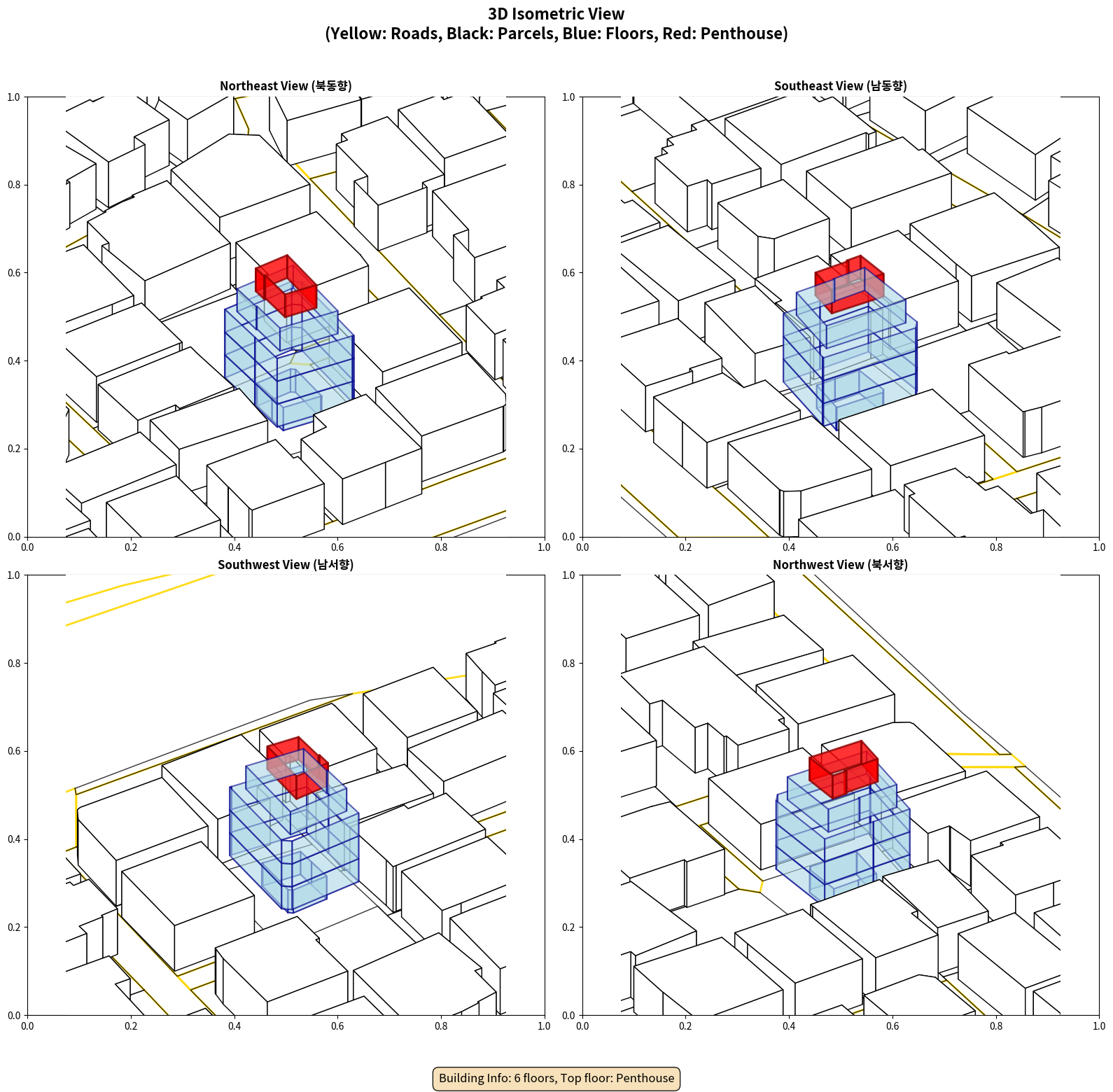 3D Isometric View
(Yellow: Roads, Black: Parcels, Blue: Floors, Red: Penthouse)

Northeast View (북동향)

1.0
0.8
0.6
0.4
0.2
0.0
0.0 0.2 0.4 0.6 0.8 1.0

Southeast View (남동향)

1.0
0.8
0.6
0.4
0.2
0.0
0.0 0.2 0.4 0.6 0.8 1.0

Southwest View (남서향)

1.0
0.8
0.6
0.4
0.2
0.0
0.0 0.2 0.4 0.6 0.8 1.0

Northwest View (북서향)

1.0
0.8
0.6
0.4
0.2
0.0
0.0 0.2 0.4 0.6 0.8 1.0

Building Info: 6 floors, Top floor: Penthouse