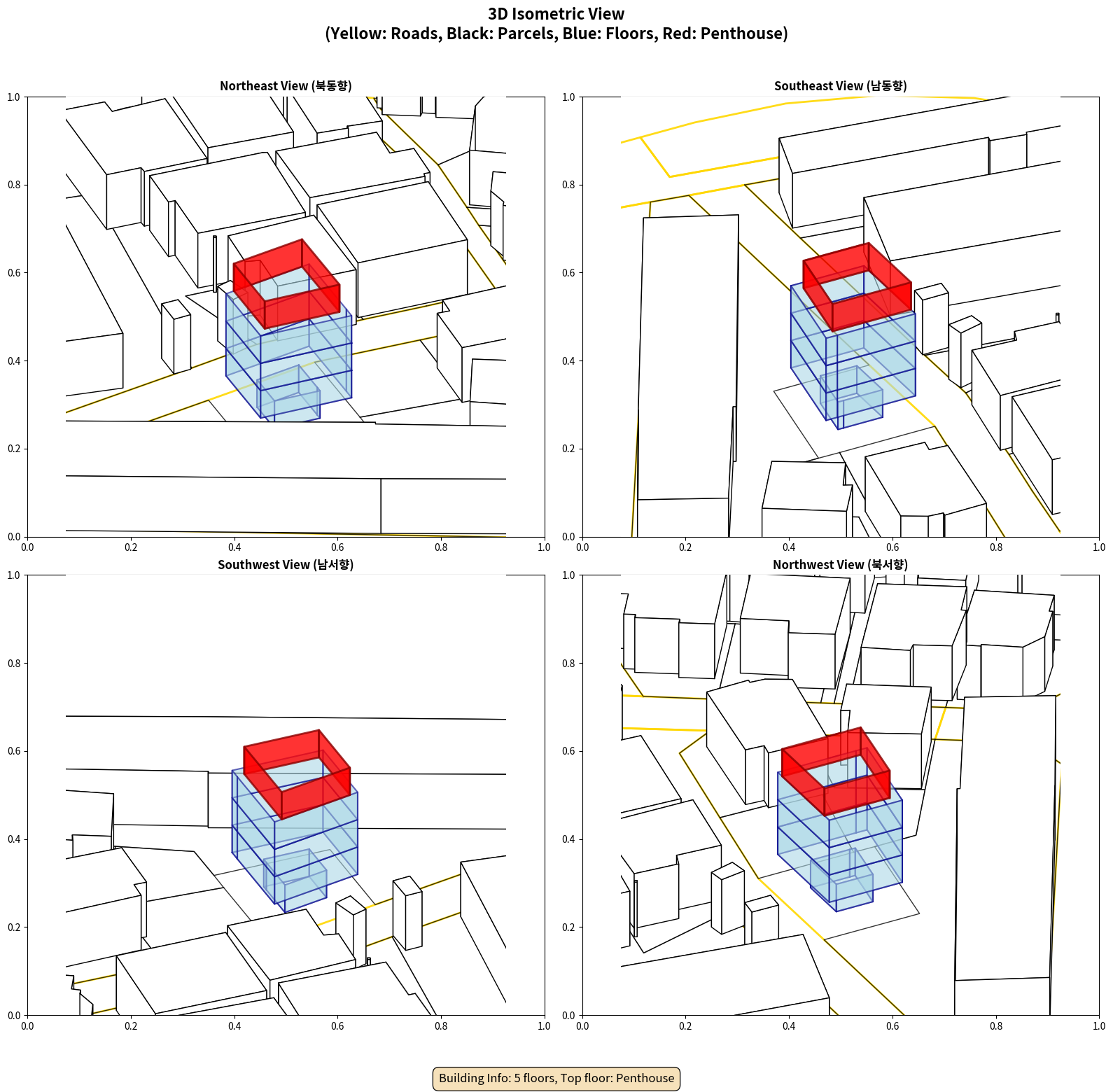 3D Isometric View
(Yellow: Roads, Black: Parcels, Blue: Floors, Red: Penthouse)

Northeast View (북동향)

1.0
0.8
0.6
0.4
0.2
0.0
0.0 0.2 0.4 0.6 0.8 1.0

Southeast View (남동향)

1.0
0.8
0.6
0.4
0.2
0.0
0.0 0.2 0.4 0.6 0.8 1.0

Southwest View (남서향)

1.0
0.8
0.6
0.4
0.2
0.0
0.0 0.2 0.4 0.6 0.8 1.0

Northwest View (북서향)

1.0
0.8
0.6
0.4
0.2
0.0
0.0 0.2 0.4 0.6 0.8 1.0

Building Info: 5 floors, Top floor: Penthouse