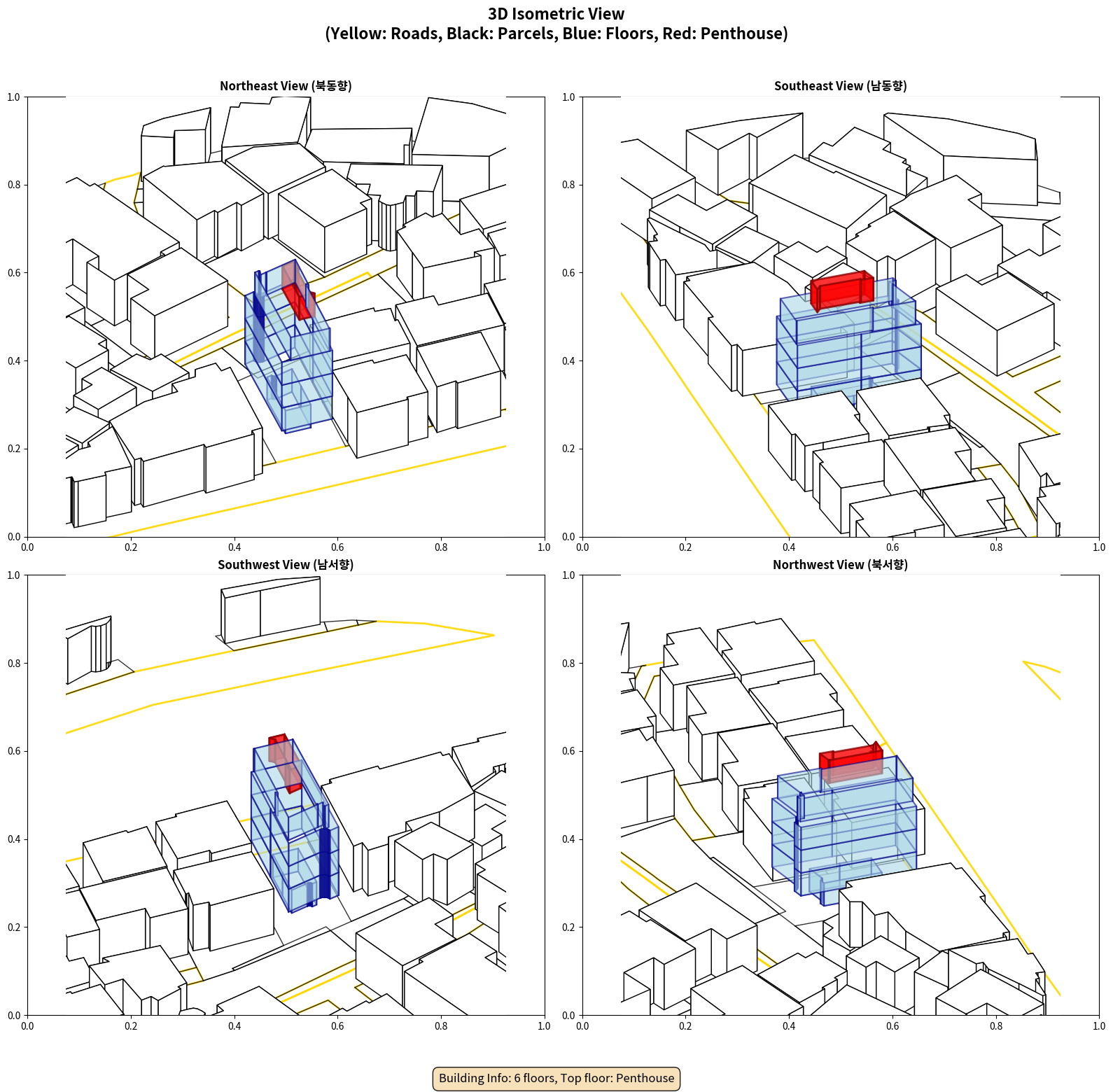 3D Isometric View
(Yellow: Roads, Black: Parcels, Blue: Floors, Red: Penthouse)

Northeast View (북동향)

1.0
0.8
0.6
0.4
0.2
0.0
0.0 0.2 0.4 0.6 0.8 1.0

Southeast View (남동향)

1.0
0.8
0.6
0.4
0.2
0.0
0.0 0.2 0.4 0.6 0.8 1.0

Southwest View (남서향)

1.0
0.8
0.6
0.4
0.2
0.0
0.0 0.2 0.4 0.6 0.8 1.0

Northwest View (북서향)

1.0
0.8
0.6
0.4
0.2
0.0
0.0 0.2 0.4 0.6 0.8 1.0

Building Info: 6 floors, Top floor: Penthouse